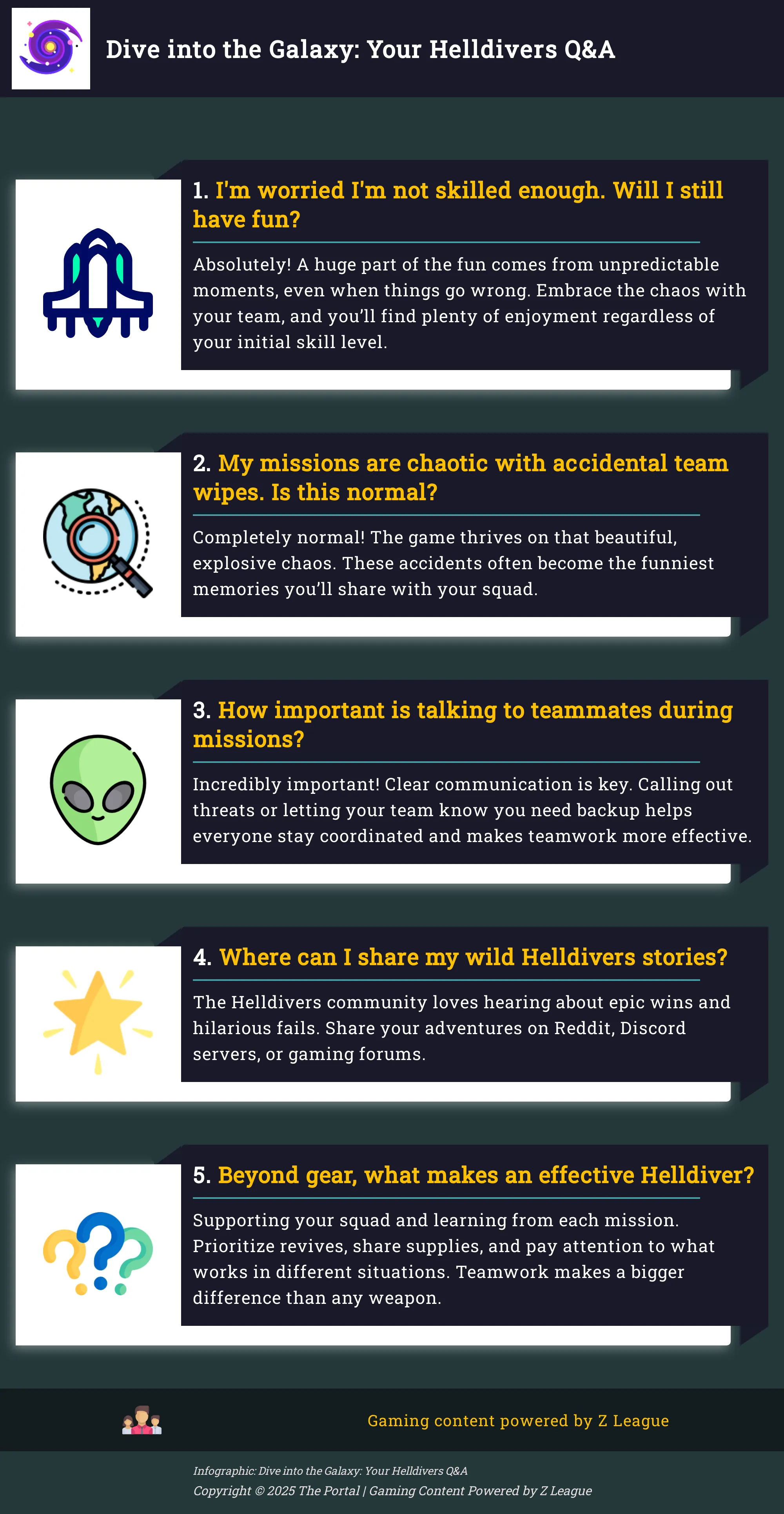 Dive into the Galaxy: Your Helldivers Q&A

1. I'm worried I'm not skilled enough. Will I still have fun?

Absolutely! A huge part of the fun comes from unpredictable moments, even when things go wrong. Embrace the chaos with your team, and you'll find plenty of enjoyment regardless of your initial skill level.

2. My missions are chaotic with accidental team wipes. Is this normal?

Completely normal! The game thrives on that beautiful, explosive chaos. These accidents often become the funniest memories you'll share with your squad.

3. How important is talking to teammates during missions?

Incredibly important! Clear communication is key. Calling out threats or letting your team know you need backup helps everyone stay coordinated and makes teamwork more effective.

4. Where can I share my wild Helldivers stories?

The Helldivers community loves hearing about epic wins and hilarious fails. Share your adventures on Reddit, Discord servers, or gaming forums.

5. Beyond gear, what makes an effective Helldiver?

Supporting your squad and learning from each mission. Prioritize revives, share supplies, and pay attention to what works in different situations. Teamwork makes a bigger difference than any weapon.

Gaming content powered by Z League

Infographic: Dive into the Galaxy: Your Helldivers Q&A
Copyright © 2025 The Portal | Gaming Content Powered by Z League