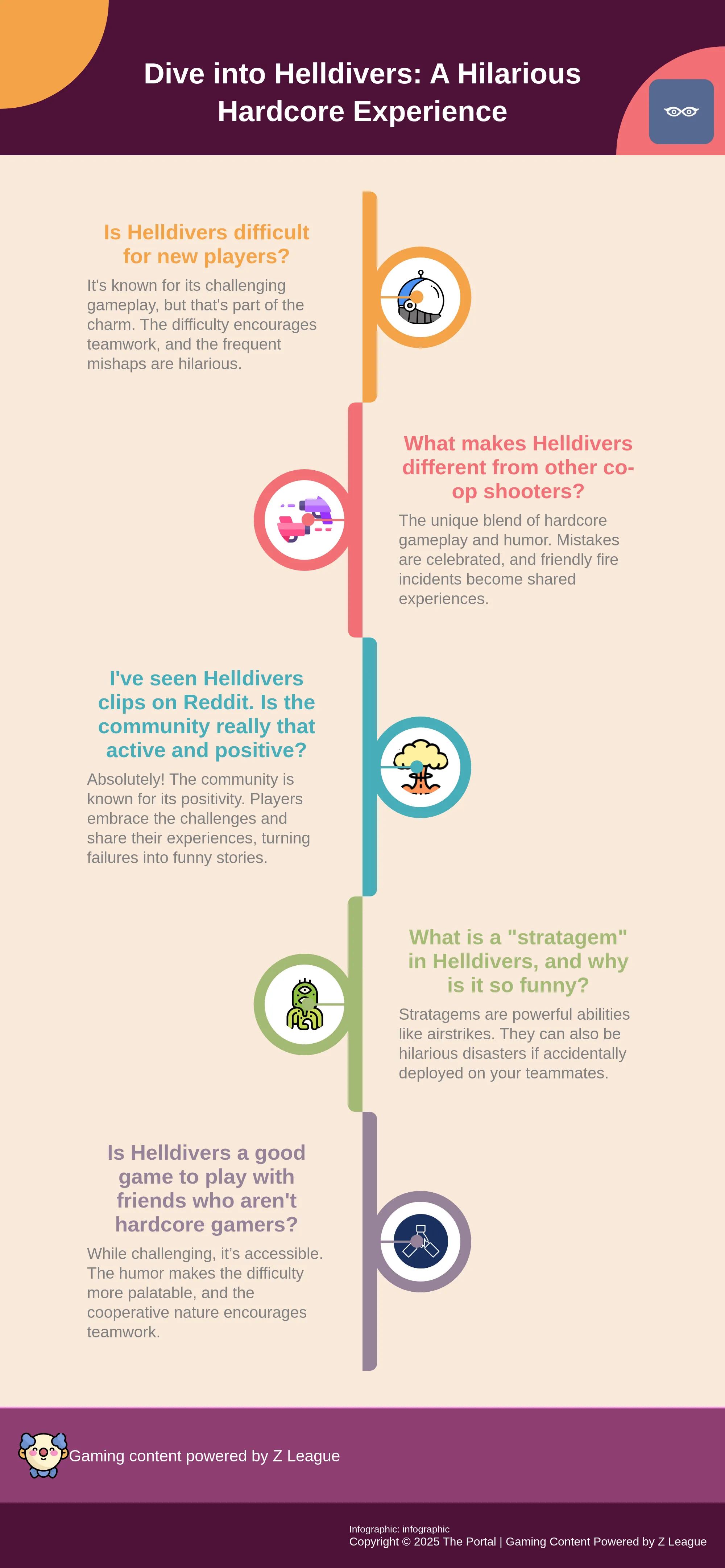 Dive into Helldivers: A Hilarious Hardcore Experience

Is Helldivers difficult for new players?

It's known for its challenging gameplay, but that's part of the charm. The difficulty encourages teamwork, and the frequent mishaps are hilarious.

What makes Helldivers different from other co-op shooters?

The unique blend of hardcore gameplay and humor. Mistakes are celebrated, and friendly fire incidents become shared experiences.

I've seen Helldivers clips on Reddit. Is the community really that active and positive?

Absolutely! The community is known for its positivity. Players embrace the challenges and share their experiences, turning failures into funny stories.

What is a "stratagem" in Helldivers, and why is it so funny?

Stratagems are powerful abilities like airstrikes. They can also be hilarious disasters if accidentally deployed on your teammates.

Is Helldivers a good game to play with friends who aren't hardcore gamers?

While challenging, it's accessible. The humor makes the difficulty more palatable, and the cooperative nature encourages teamwork.

Gaming content powered by Z League

Infographic: infographic
Copyright © 2025 The Portal | Gaming Content Powered by Z League