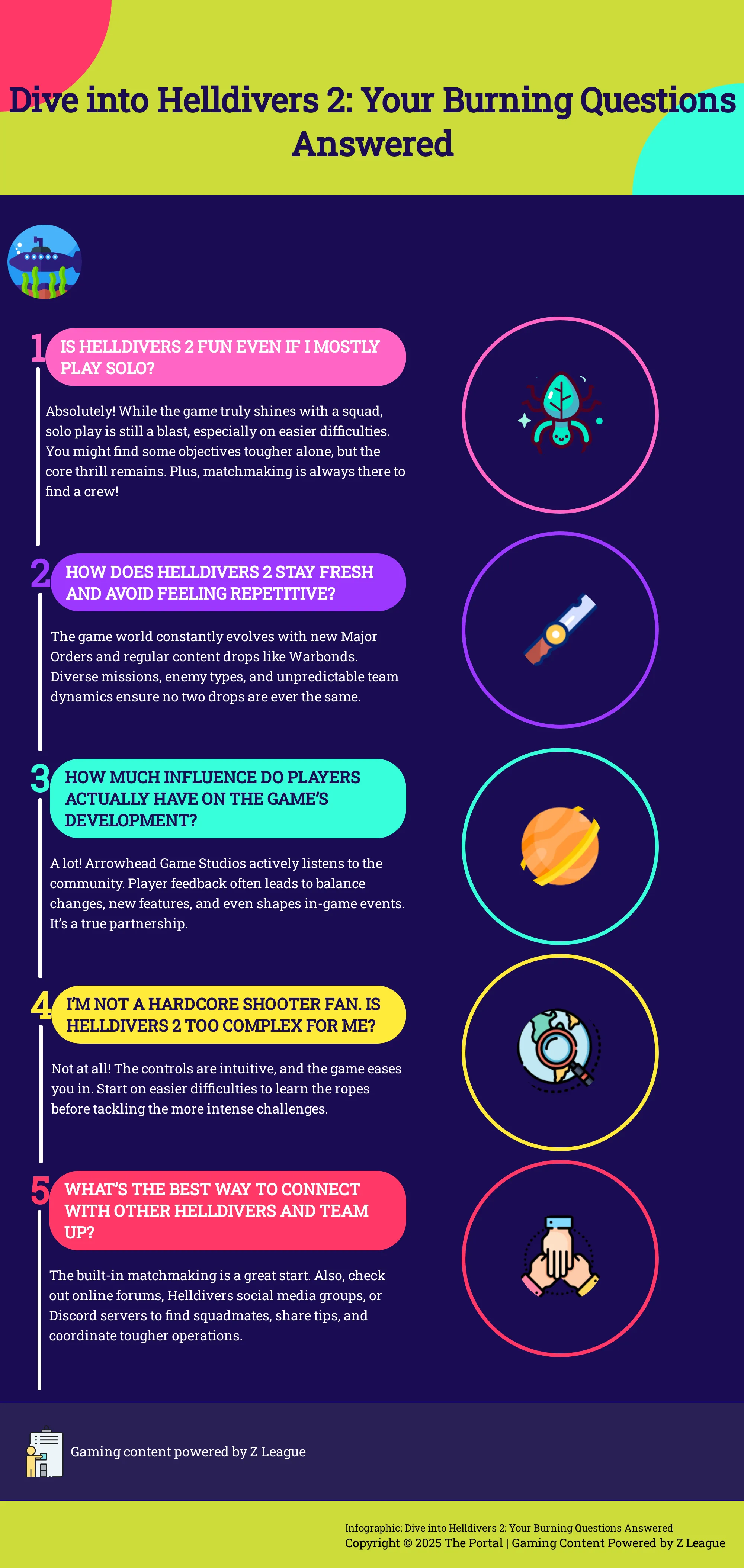 Dive into Helldivers 2: Your Burning Questions Answered

1 IS HELLDIVERS 2 FUN EVEN IF I MOSTLY PLAY SOLO?

Absolutely! While the game truly shines with a squad, solo play is still a blast, especially on easier difficulties. You might find some objectives tougher alone, but the core thrill remains. Plus, matchmaking is always there to find a crew!

2 HOW DOES HELLDIVERS 2 STAY FRESH AND AVOID FEELING REPETITIVE?

The game world constantly evolves with new Major Orders and regular content drops like Warbonds. Diverse missions, enemy types, and unpredictable team dynamics ensure no two drops are ever the same.

3 HOW MUCH INFLUENCE DO PLAYERS ACTUALLY HAVE ON THE GAME'S DEVELOPMENT?

A lot! Arrowhead Game Studios actively listens to the community. Player feedback often leads to balance changes, new features, and even shapes in-game events. It's a true partnership.

4 I'M NOT A HARDCORE SHOOTER FAN. IS HELLDIVERS 2 TOO COMPLEX FOR ME?

Not at all! The controls are intuitive, and the game eases you in. Start on easier difficulties to learn the ropes before tackling the more intense challenges.

5 WHAT'S THE BEST WAY TO CONNECT WITH OTHER HELLDIVERS AND TEAM UP?

The built-in matchmaking is a great start. Also, check out online forums, Helldivers social media groups, or Discord servers to find squadmates, share tips, and coordinate tougher operations.

Gaming content powered by Z League

Infographic: Dive into Helldivers 2: Your Burning Questions Answered
Copyright © 2025 The Portal | Gaming Content Powered by Z League