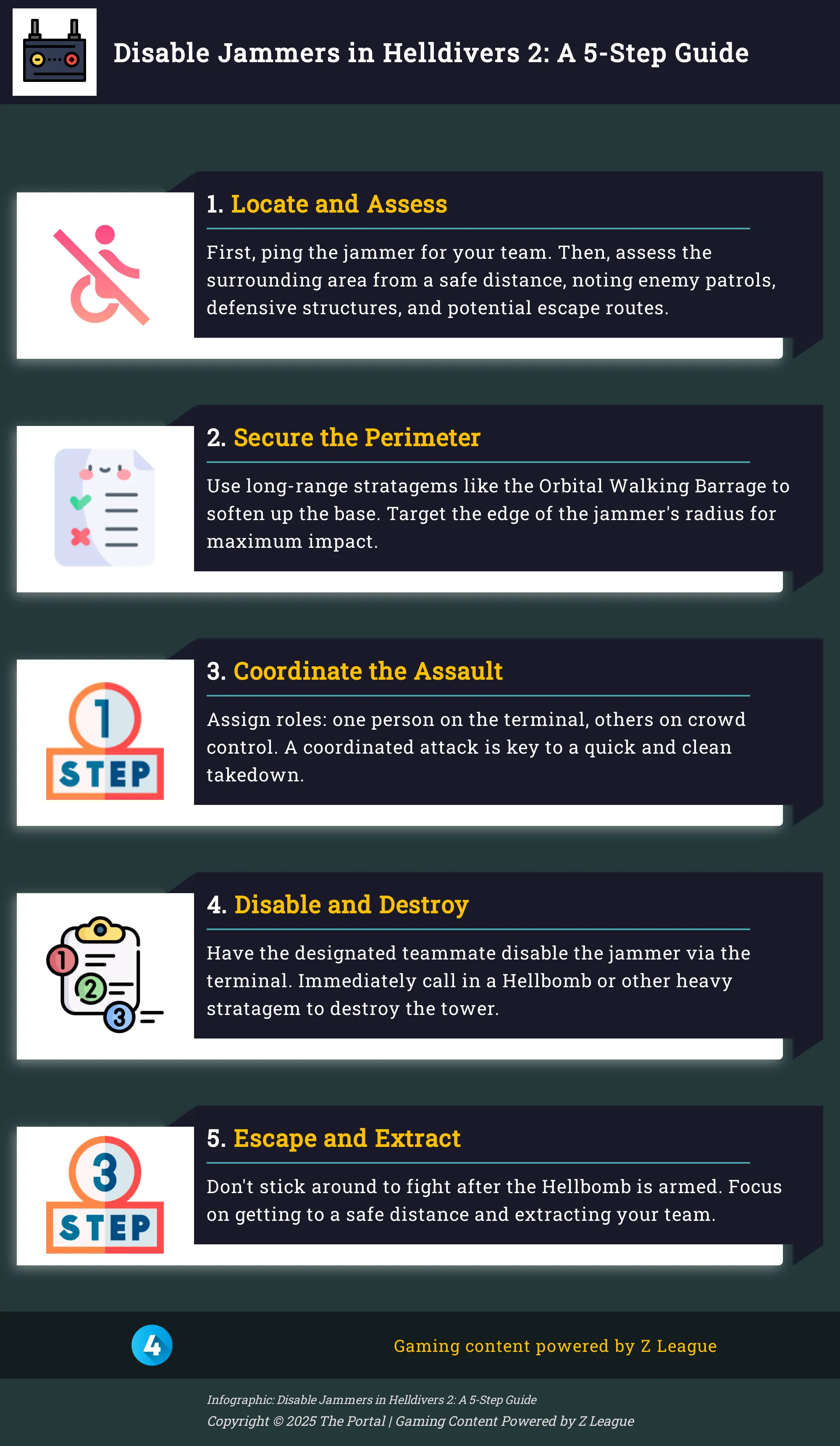 Disable Jammers in Helldivers 2: A 5-Step Guide

1. Locate and Assess

First, ping the jammer for your team. Then, assess the surrounding area from a safe distance, noting enemy patrols, defensive structures, and potential escape routes.

2. Secure the Perimeter

Use long-range stratagems like the Orbital Walking Barrage to soften up the base. Target the edge of the jammer's radius for maximum impact.

1
STEP

3. Coordinate the Assault

Assign roles: one person on the terminal, others on crowd control. A coordinated attack is key to a quick and clean takedown.

1
2
3

4. Disable and Destroy

Have the designated teammate disable the jammer via the terminal. Immediately call in a Hellbomb or other heavy stratagem to destroy the tower.

3
STEP

5. Escape and Extract

Don't stick around to fight after the Hellbomb is armed. Focus on getting to a safe distance and extracting your team.

4

Gaming content powered by Z League

Infographic: Disable Jammers in Helldivers 2: A 5-Step Guide
Copyright © 2025 The Portal | Gaming Content Powered by Z League