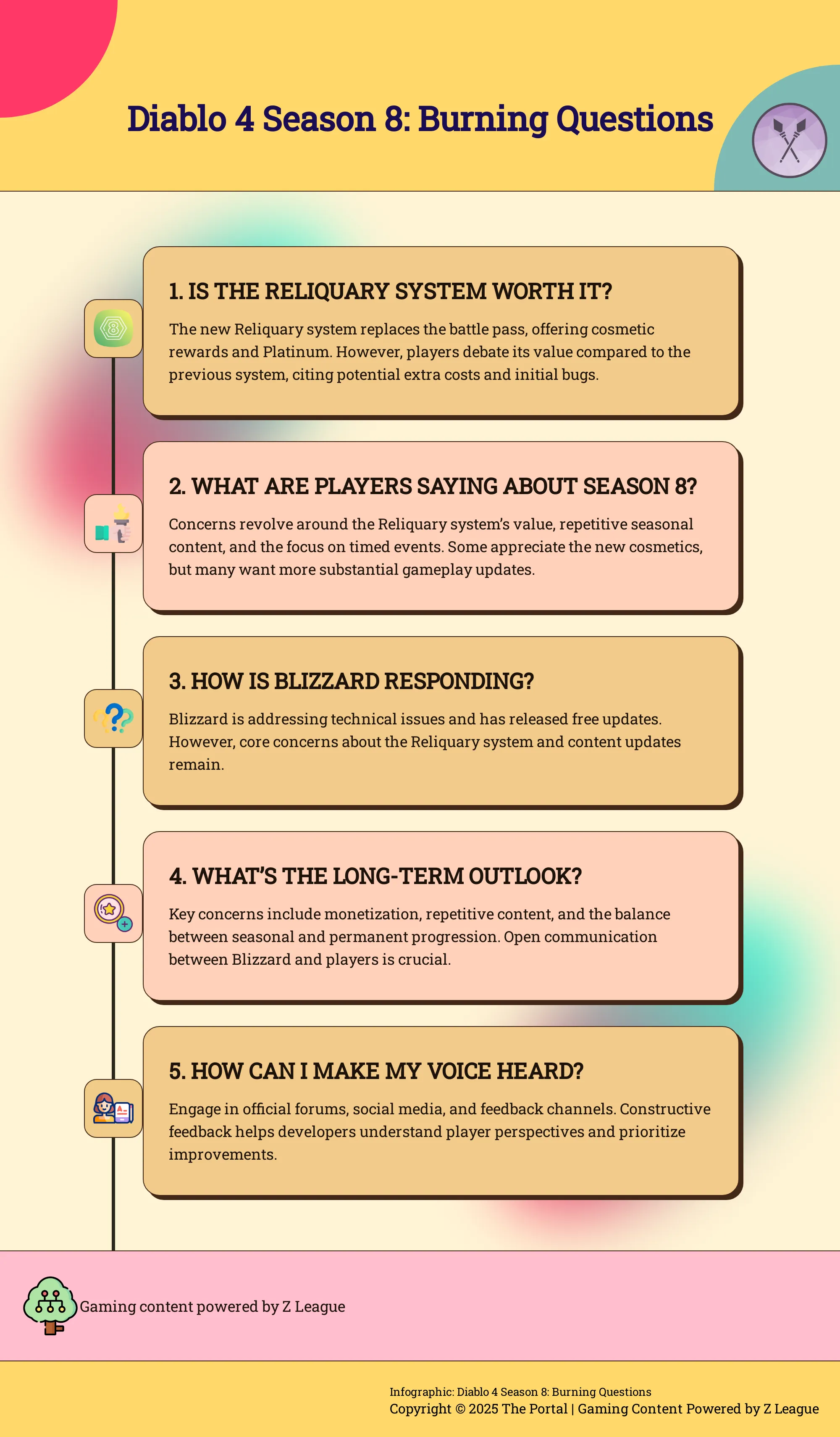 Diablo 4 Season 8: Burning Questions

1. IS THE RELIQUARY SYSTEM WORTH IT?

The new Reliquary system replaces the battle pass, offering cosmetic rewards and Platinum. However, players debate its value compared to the previous system, citing potential extra costs and initial bugs.

2. WHAT ARE PLAYERS SAYING ABOUT SEASON 8?

Concerns revolve around the Reliquary system's value, repetitive seasonal content, and the focus on timed events. Some appreciate the new cosmetics, but many want more substantial gameplay updates.

3. HOW IS BLIZZARD RESPONDING?

Blizzard is addressing technical issues and has released free updates. However, core concerns about the Reliquary system and content updates remain.

4. WHAT'S THE LONG-TERM OUTLOOK?

Key concerns include monetization, repetitive content, and the balance between seasonal and permanent progression. Open communication between Blizzard and players is crucial.

5. HOW CAN I MAKE MY VOICE HEARD?

Engage in official forums, social media, and feedback channels. Constructive feedback helps developers understand player perspectives and prioritize improvements.

Gaming content powered by Z League

Infographic: Diablo 4 Season 8: Burning Questions
Copyright © 2025 The Portal | Gaming Content Powered by Z League