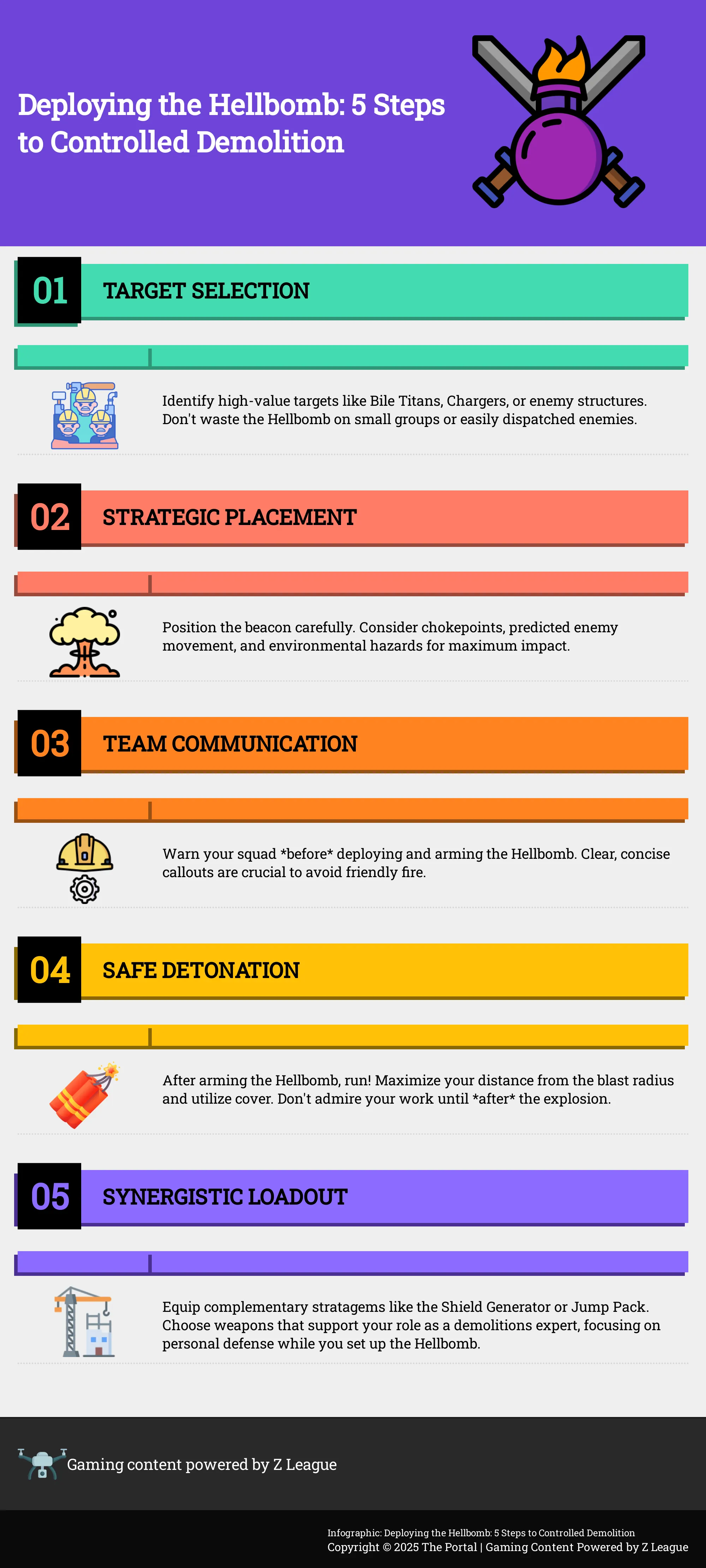 Deploying the Hellbomb: 5 Steps to Controlled Demolition

01 TARGET SELECTION

Identify high-value targets like Bile Titans, Chargers, or enemy structures. Don't waste the Hellbomb on small groups or easily dispatched enemies.

02 STRATEGIC PLACEMENT

Position the beacon carefully. Consider chokepoints, predicted enemy movement, and environmental hazards for maximum impact.

03 TEAM COMMUNICATION

Warn your squad *before* deploying and arming the Hellbomb. Clear, concise callouts are crucial to avoid friendly fire.

04 SAFE DETONATION

After arming the Hellbomb, run! Maximize your distance from the blast radius and utilize cover. Don't admire your work until *after* the explosion.

05 SYNERGISTIC LOADOUT

Equip complementary stratagems like the Shield Generator or Jump Pack. Choose weapons that support your role as a demolitions expert, focusing on personal defense while you set up the Hellbomb.

Gaming content powered by Z League

Infographic: Deploying the Hellbomb: 5 Steps to Controlled Demolition
Copyright © 2025 The Portal | Gaming Content Powered by Z League