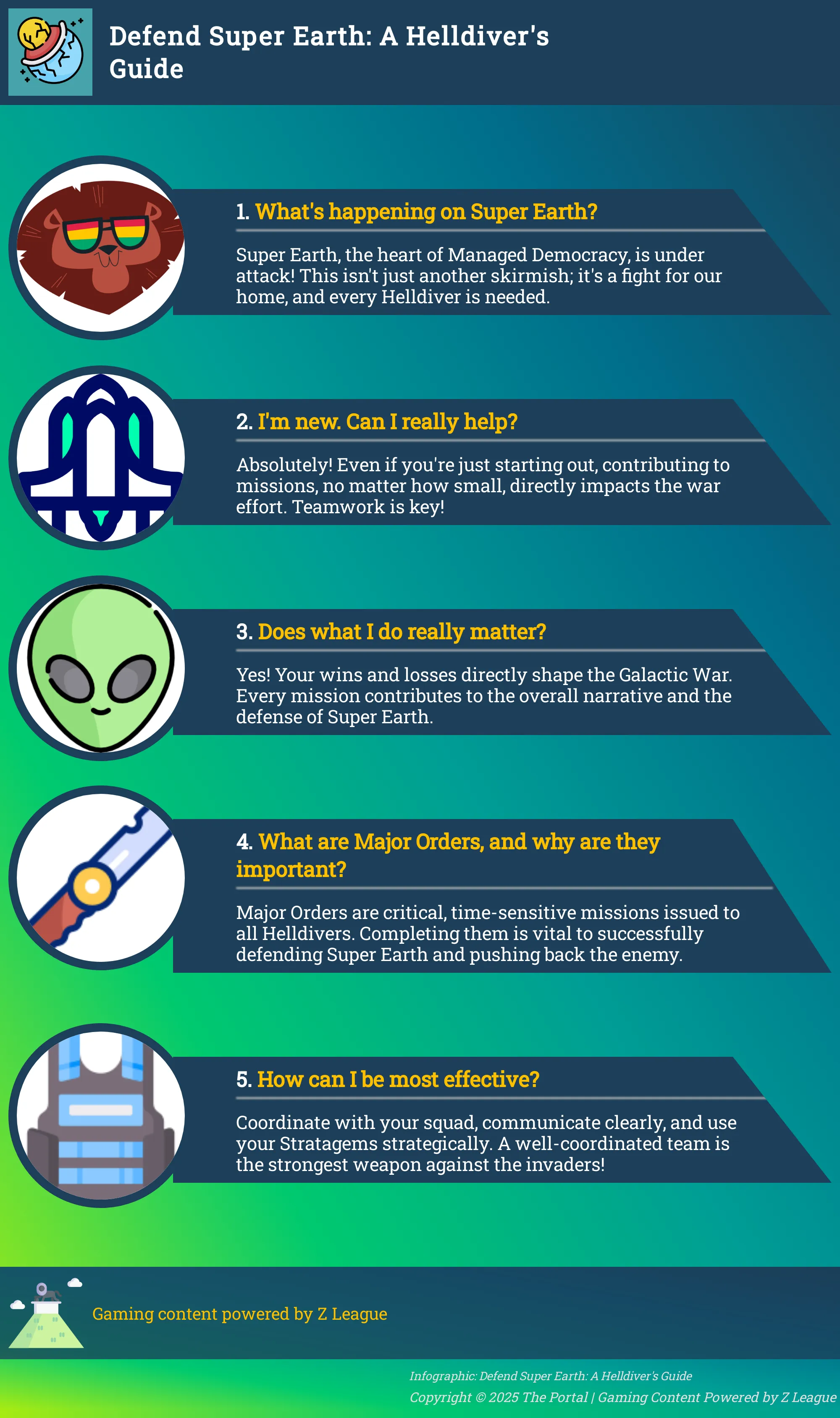 Defend Super Earth: A Helldiver's Guide

1. What's happening on Super Earth?

Super Earth, the heart of Managed Democracy, is under attack! This isn't just another skirmish; it's a fight for our home, and every Helldiver is needed.

2. I'm new. Can I really help?

Absolutely! Even if you're just starting out, contributing to missions, no matter how small, directly impacts the war effort. Teamwork is key!

3. Does what I do really matter?

Yes! Your wins and losses directly shape the Galactic War. Every mission contributes to the overall narrative and the defense of Super Earth.

4. What are Major Orders, and why are they important?

Major Orders are critical, time-sensitive missions issued to all Helldivers. Completing them is vital to successfully defending Super Earth and pushing back the enemy.

5. How can I be most effective?

Coordinate with your squad, communicate clearly, and use your Stratagems strategically. A well-coordinated team is the strongest weapon against the invaders!

Gaming content powered by Z League

Infographic: Defend Super Earth: A Helldiver's Guide
Copyright © 2025 The Portal | Gaming Content Powered by Z League