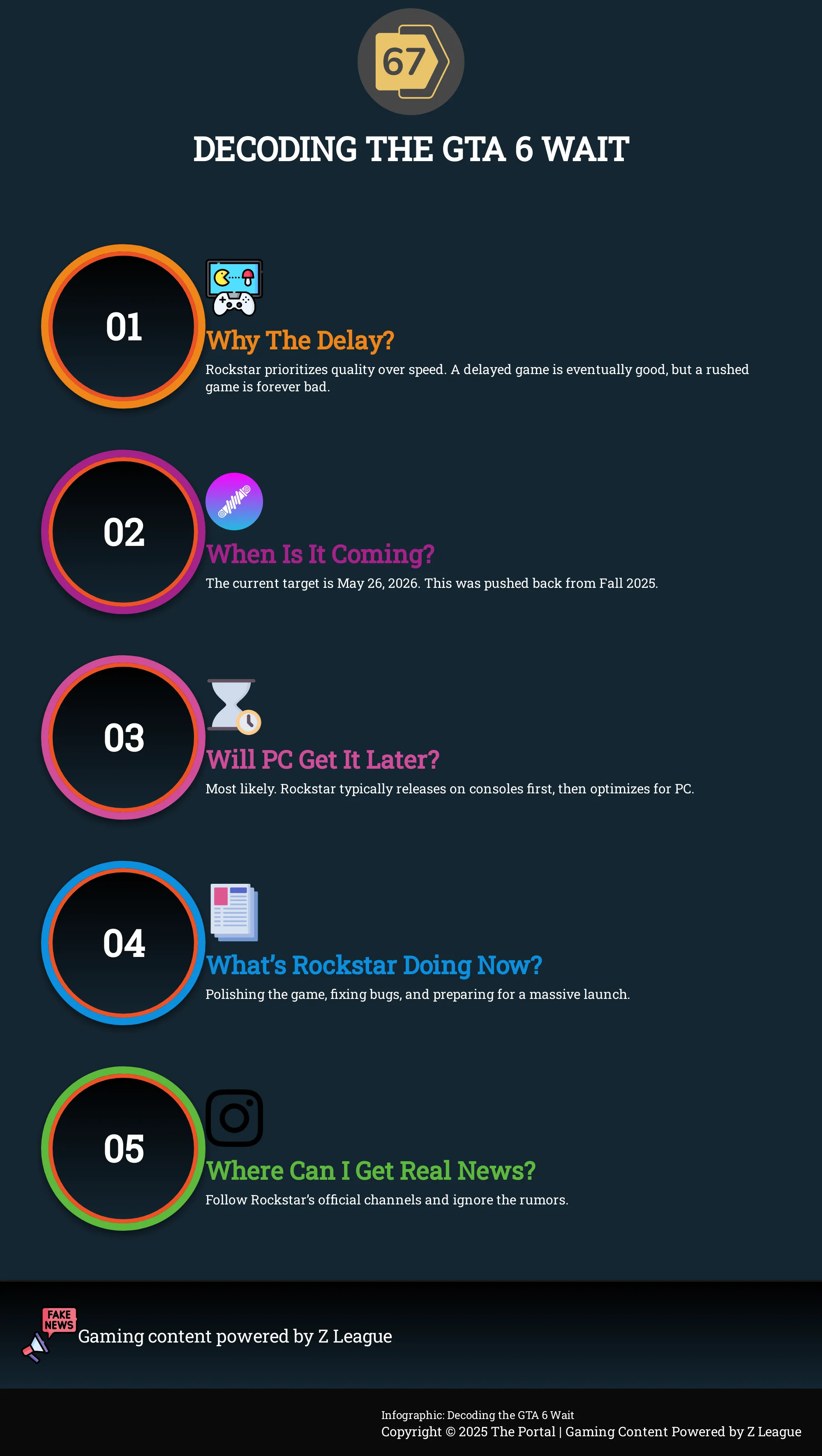 67

DECODING THE GTA 6 WAIT

01

Why The Delay?

Rockstar prioritizes quality over speed. A delayed game is eventually good, but a rushed game is forever bad.

02

When Is It Coming?

The current target is May 26, 2026. This was pushed back from Fall 2025.

03

Will PC Get It Later?

Most likely. Rockstar typically releases on consoles first, then optimizes for PC.

04

What's Rockstar Doing Now?

Polishing the game, fixing bugs, and preparing for a massive launch.

05

Where Can I Get Real News?

Follow Rockstar's official channels and ignore the rumors.

FAKE NEWS

Gaming content powered by Z League

Infographic: Decoding the GTA 6 Wait
Copyright © 2025 The Portal | Gaming Content Powered by Z League