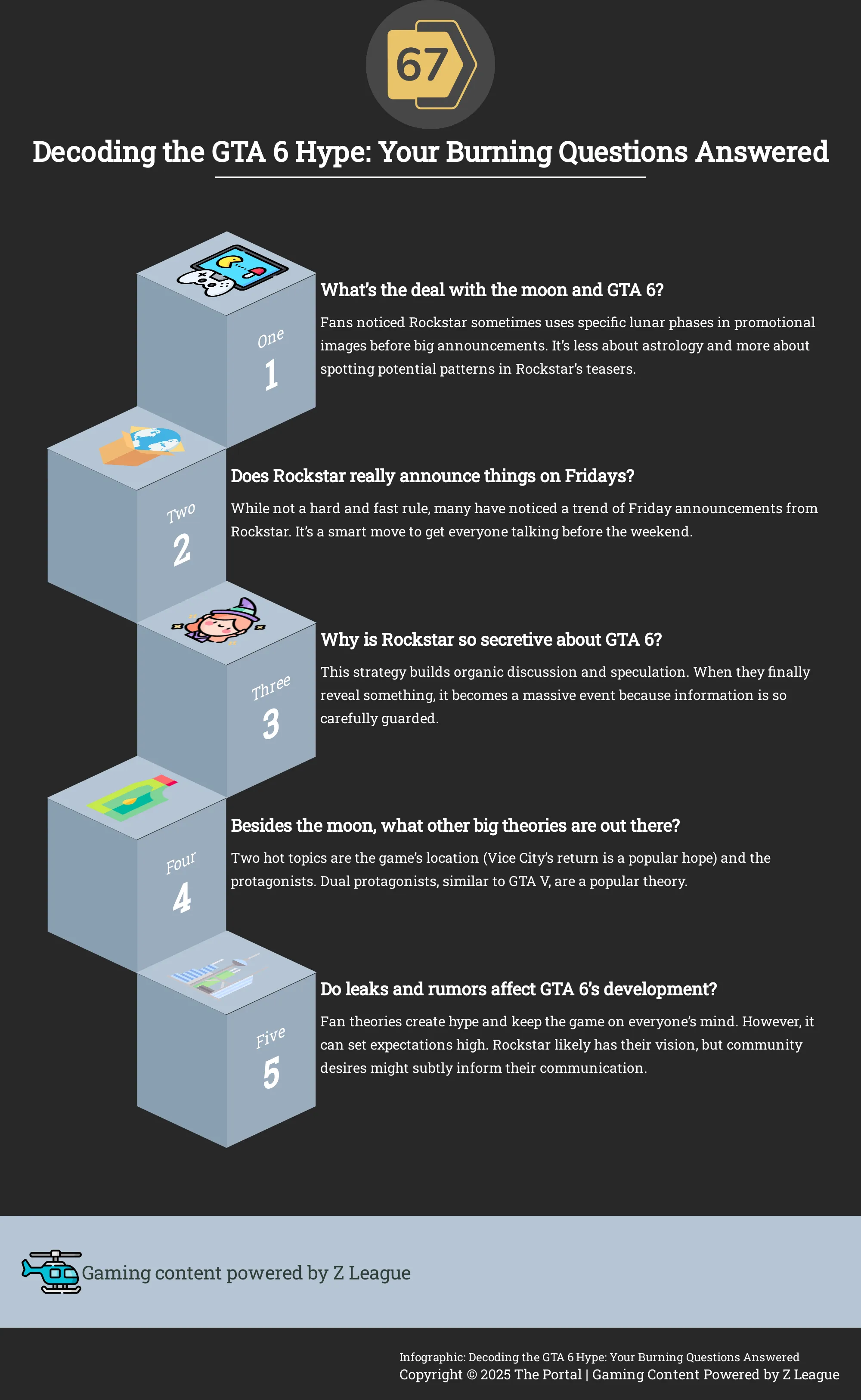 67

Decoding the GTA 6 Hype: Your Burning Questions Answered

One
1

What's the deal with the moon and GTA 6?

Fans noticed Rockstar sometimes uses specific lunar phases in promotional images before big announcements. It's less about astrology and more about spotting potential patterns in Rockstar's teasers.

Two
2

Does Rockstar really announce things on Fridays?

While not a hard and fast rule, many have noticed a trend of Friday announcements from Rockstar. It's a smart move to get everyone talking before the weekend.

Three
3

Why is Rockstar so secretive about GTA 6?

This strategy builds organic discussion and speculation. When they finally reveal something, it becomes a massive event because information is so carefully guarded.

Four
4

Besides the moon, what other big theories are out there?

Two hot topics are the game's location (Vice City's return is a popular hope) and the protagonists. Dual protagonists, similar to GTA V, are a popular theory.

Five
5

Do leaks and rumors affect GTA 6's development?

Fan theories create hype and keep the game on everyone's mind. However, it can set expectations high. Rockstar likely has their vision, but community desires might subtly inform their communication.

Gaming content powered by Z League

Infographic: Decoding the GTA 6 Hype: Your Burning Questions Answered
Copyright © 2025 The Portal | Gaming Content Powered by Z League