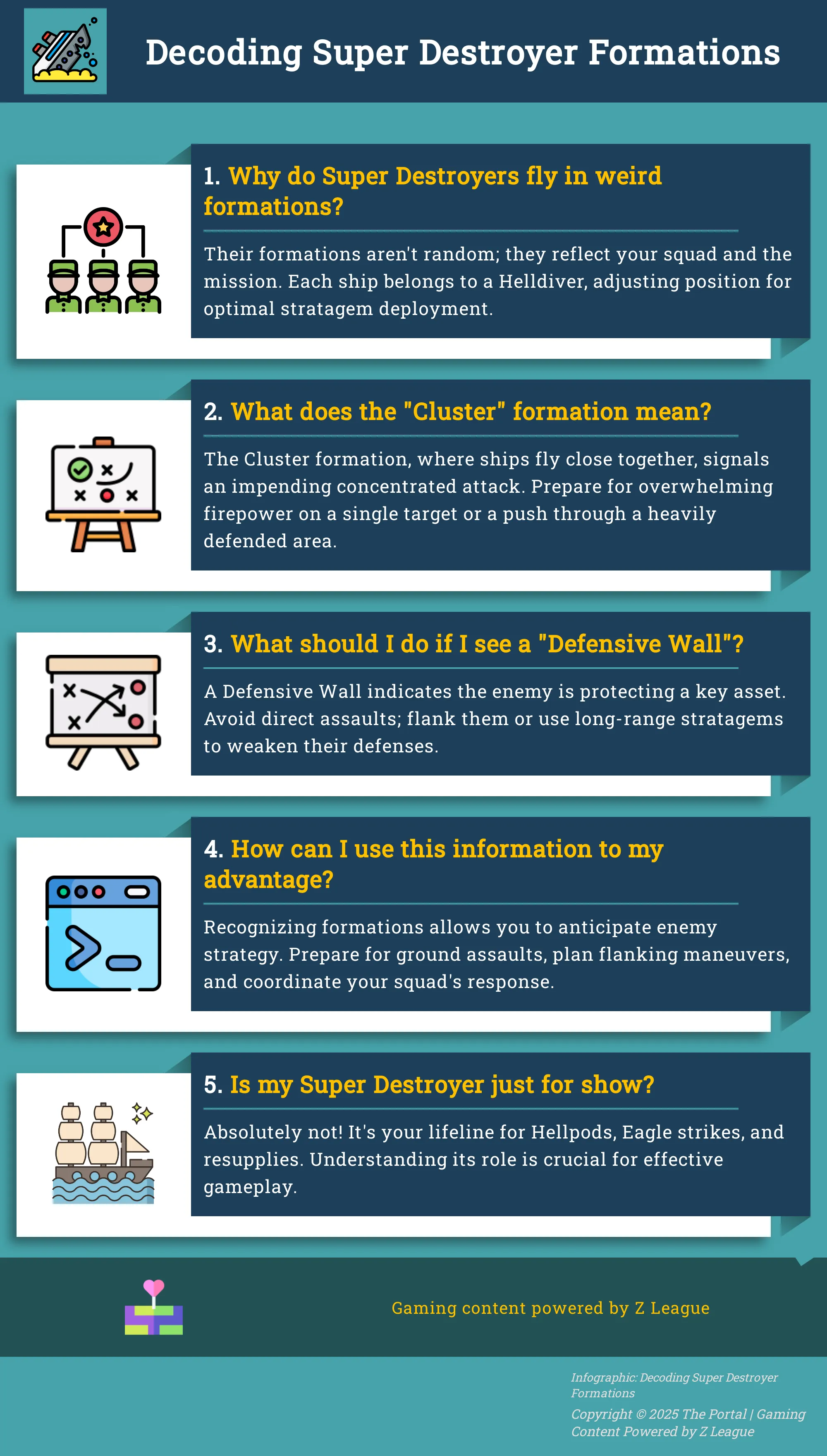 Decoding Super Destroyer Formations

1. Why do Super Destroyers fly in weird formations?

Their formations aren't random; they reflect your squad and the mission. Each ship belongs to a Helldiver, adjusting position for optimal stratagem deployment.

2. What does the "Cluster" formation mean?

The Cluster formation, where ships fly close together, signals an impending concentrated attack. Prepare for overwhelming firepower on a single target or a push through a heavily defended area.

3. What should I do if I see a "Defensive Wall"?

A Defensive Wall indicates the enemy is protecting a key asset. Avoid direct assaults; flank them or use long-range stratagems to weaken their defenses.

4. How can I use this information to my advantage?

Recognizing formations allows you to anticipate enemy strategy. Prepare for ground assaults, plan flanking maneuvers, and coordinate your squad's response.

5. Is my Super Destroyer just for show?

Absolutely not! It's your lifeline for Hellpods, Eagle strikes, and resupplies. Understanding its role is crucial for effective gameplay.

Gaming content powered by Z League

Infographic: Decoding Super Destroyer Formations

Copyright © 2025 The Portal | Gaming Content Powered by Z League