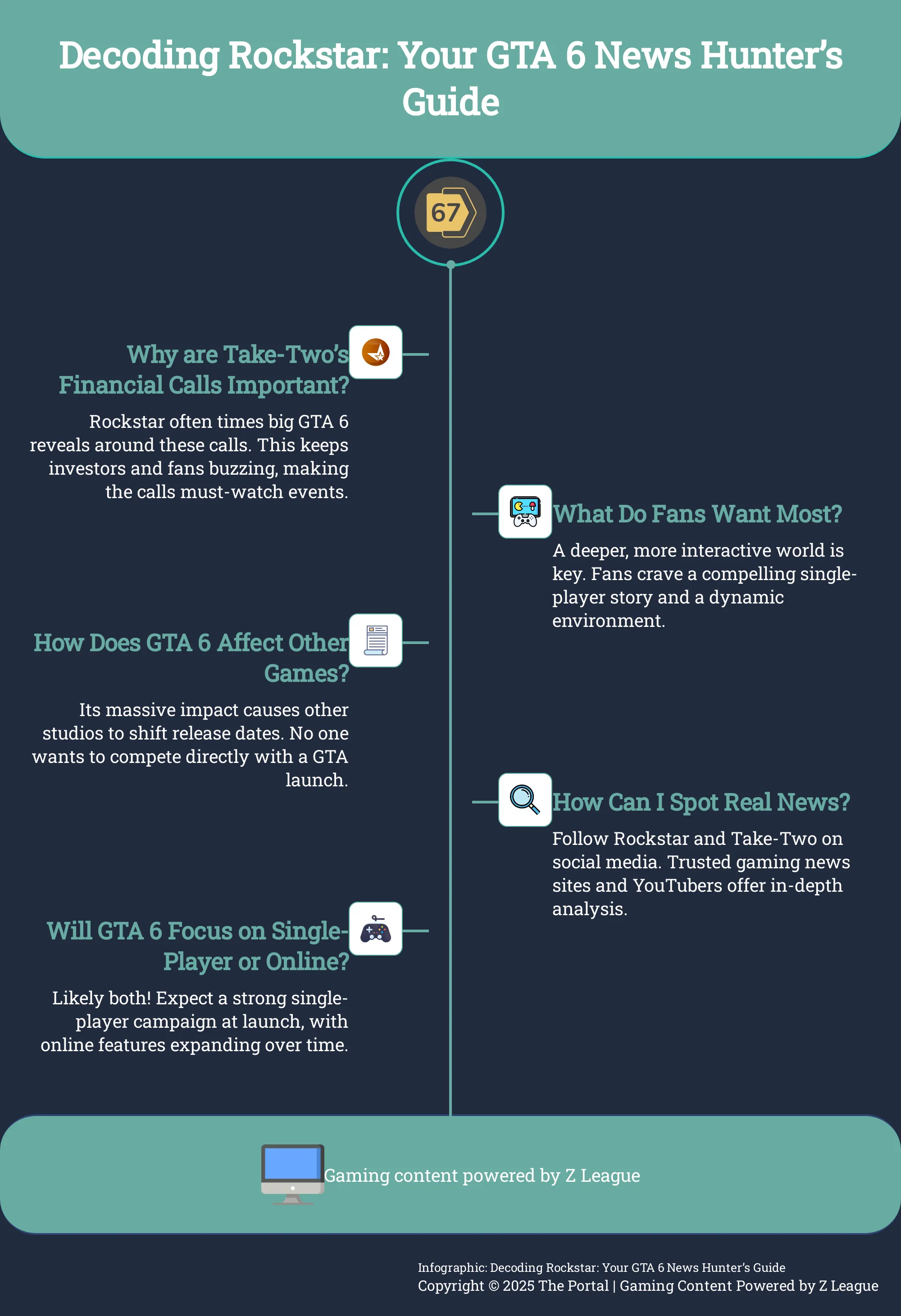 Decoding Rockstar: Your GTA 6 News Hunter's Guide

67

Why are Take-Two's Financial Calls Important?

Rockstar often times big GTA 6 reveals around these calls. This keeps investors and fans buzzing, making the calls must-watch events.

What Do Fans Want Most?

A deeper, more interactive world is key. Fans crave a compelling single-player story and a dynamic environment.

How Does GTA 6 Affect Other Games?

Its massive impact causes other studios to shift release dates. No one wants to compete directly with a GTA launch.

How Can I Spot Real News?

Follow Rockstar and Take-Two on social media. Trusted gaming news sites and YouTubers offer in-depth analysis.

Will GTA 6 Focus on Single-Player or Online?

Likely both! Expect a strong single-player campaign at launch, with online features expanding over time.

Gaming content powered by Z League

Infographic: Decoding Rockstar: Your GTA 6 News Hunter's Guide
Copyright © 2025 The Portal | Gaming Content Powered by Z League