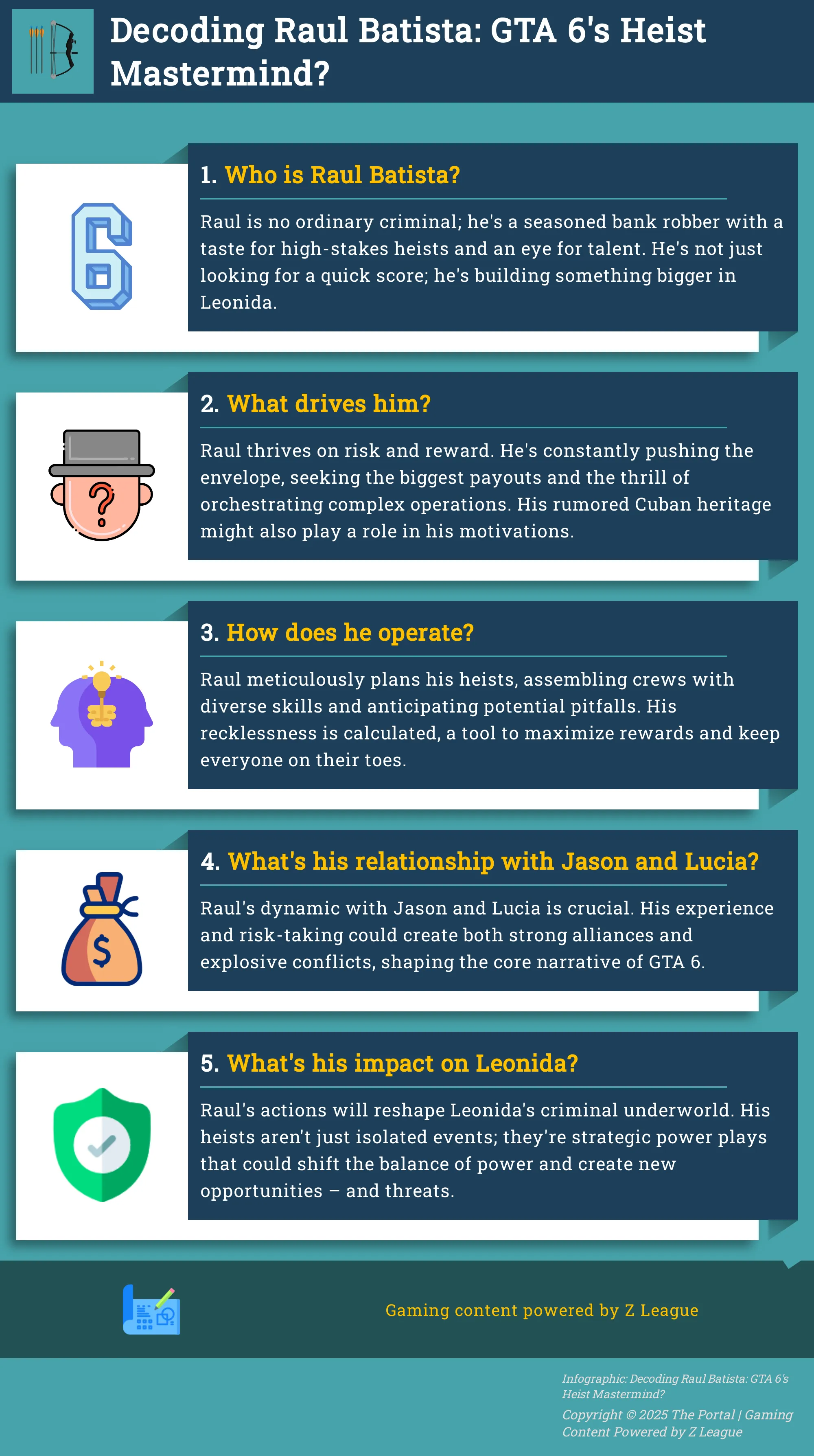 Decoding Raul Batista: GTA 6's Heist Mastermind?

1. Who is Raul Batista?

Raul is no ordinary criminal; he's a seasoned bank robber with a taste for high-stakes heists and an eye for talent. He's not just looking for a quick score; he's building something bigger in Leonida.

2. What drives him?

Raul thrives on risk and reward. He's constantly pushing the envelope, seeking the biggest payouts and the thrill of orchestrating complex operations. His rumored Cuban heritage might also play a role in his motivations.

3. How does he operate?

Raul meticulously plans his heists, assembling crews with diverse skills and anticipating potential pitfalls. His recklessness is calculated, a tool to maximize rewards and keep everyone on their toes.

4. What's his relationship with Jason and Lucia?

Raul's dynamic with Jason and Lucia is crucial. His experience and risk-taking could create both strong alliances and explosive conflicts, shaping the core narrative of GTA 6.

5. What's his impact on Leonida?

Raul's actions will reshape Leonida's criminal underworld. His heists aren't just isolated events; they're strategic power plays that could shift the balance of power and create new opportunities – and threats.

Gaming content powered by Z League

Infographic: Decoding Raul Batista: GTA 6's Heist Mastermind?

Copyright © 2025 The Portal | Gaming Content Powered by Z League