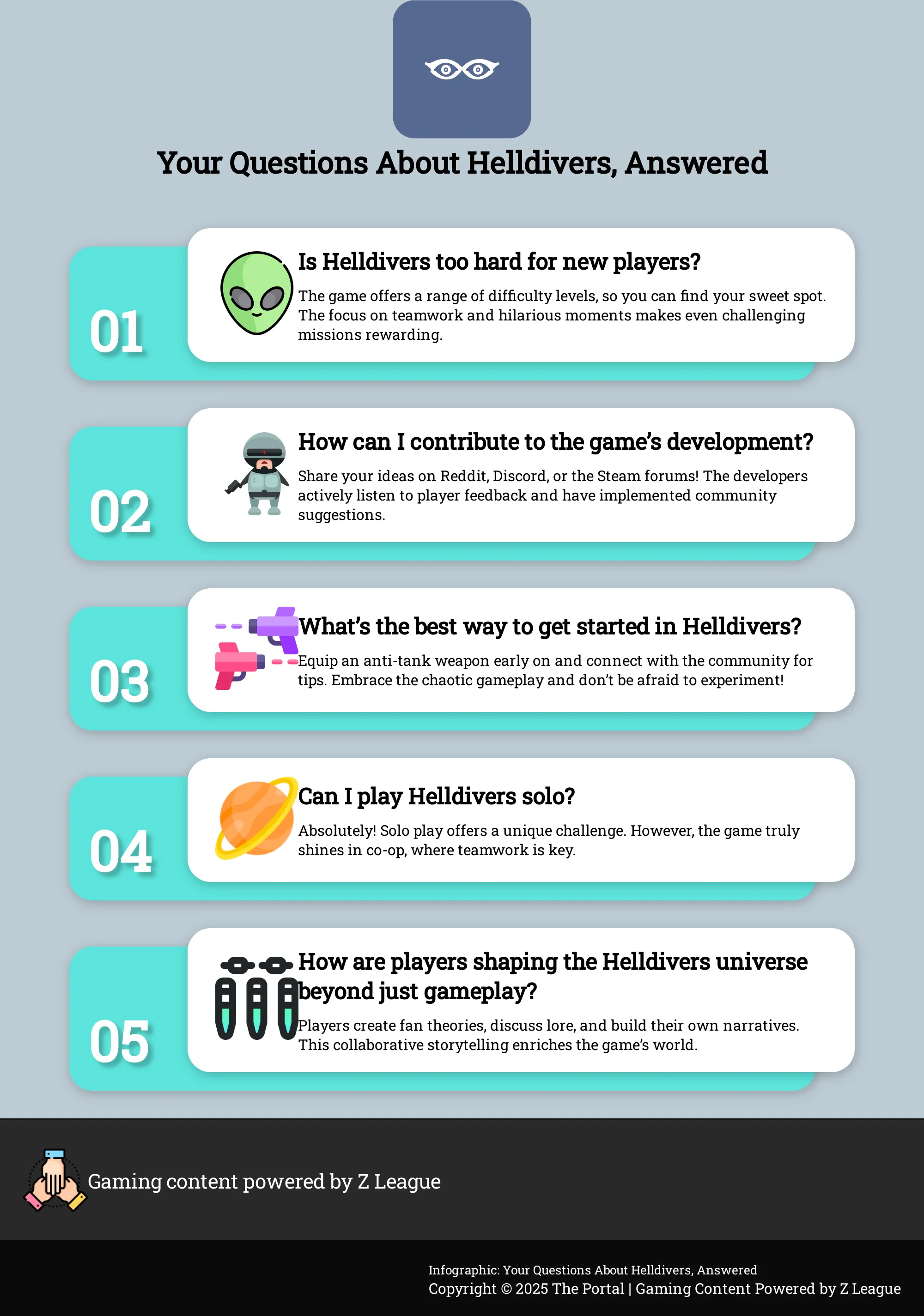 Your Questions About Helldivers, Answered

01

Is Helldivers too hard for new players?

The game offers a range of difficulty levels, so you can find your sweet spot. The focus on teamwork and hilarious moments makes even challenging missions rewarding.

02

How can I contribute to the game's development?

Share your ideas on Reddit, Discord, or the Steam forums! The developers actively listen to player feedback and have implemented community suggestions.

03

What's the best way to get started in Helldivers?

Equip an anti-tank weapon early on and connect with the community for tips. Embrace the chaotic gameplay and don't be afraid to experiment!

04

Can I play Helldivers solo?

Absolutely! Solo play offers a unique challenge. However, the game truly shines in co-op, where teamwork is key.

05

How are players shaping the Helldivers universe beyond just gameplay?

Players create fan theories, discuss lore, and build their own narratives. This collaborative storytelling enriches the game's world.

Gaming content powered by Z League

Infographic: Your Questions About Helldivers, Answered
Copyright © 2025 The Portal | Gaming Content Powered by Z League