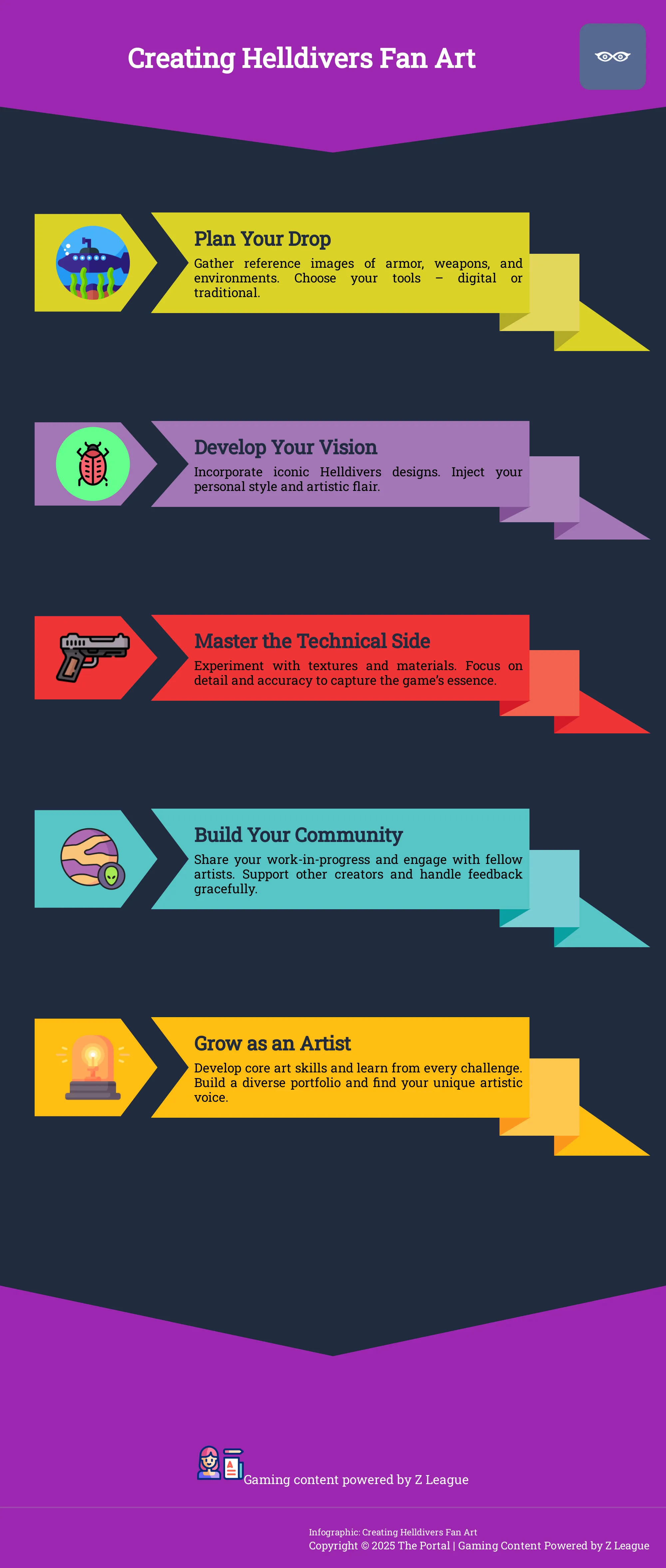 Creating Helldivers Fan Art

Plan Your Drop

Gather reference images of armor, weapons, and environments. Choose your tools – digital or traditional.

Develop Your Vision

Incorporate iconic Helldivers designs. Inject your personal style and artistic flair.

Master the Technical Side

Experiment with textures and materials. Focus on detail and accuracy to capture the game's essence.

Build Your Community

Share your work-in-progress and engage with fellow artists. Support other creators and handle feedback gracefully.

Grow as an Artist

Develop core art skills and learn from every challenge. Build a diverse portfolio and find your unique artistic voice.

Gaming content powered by Z League

Infographic: Creating Helldivers Fan Art
Copyright © 2025 The Portal | Gaming Content Powered by Z League