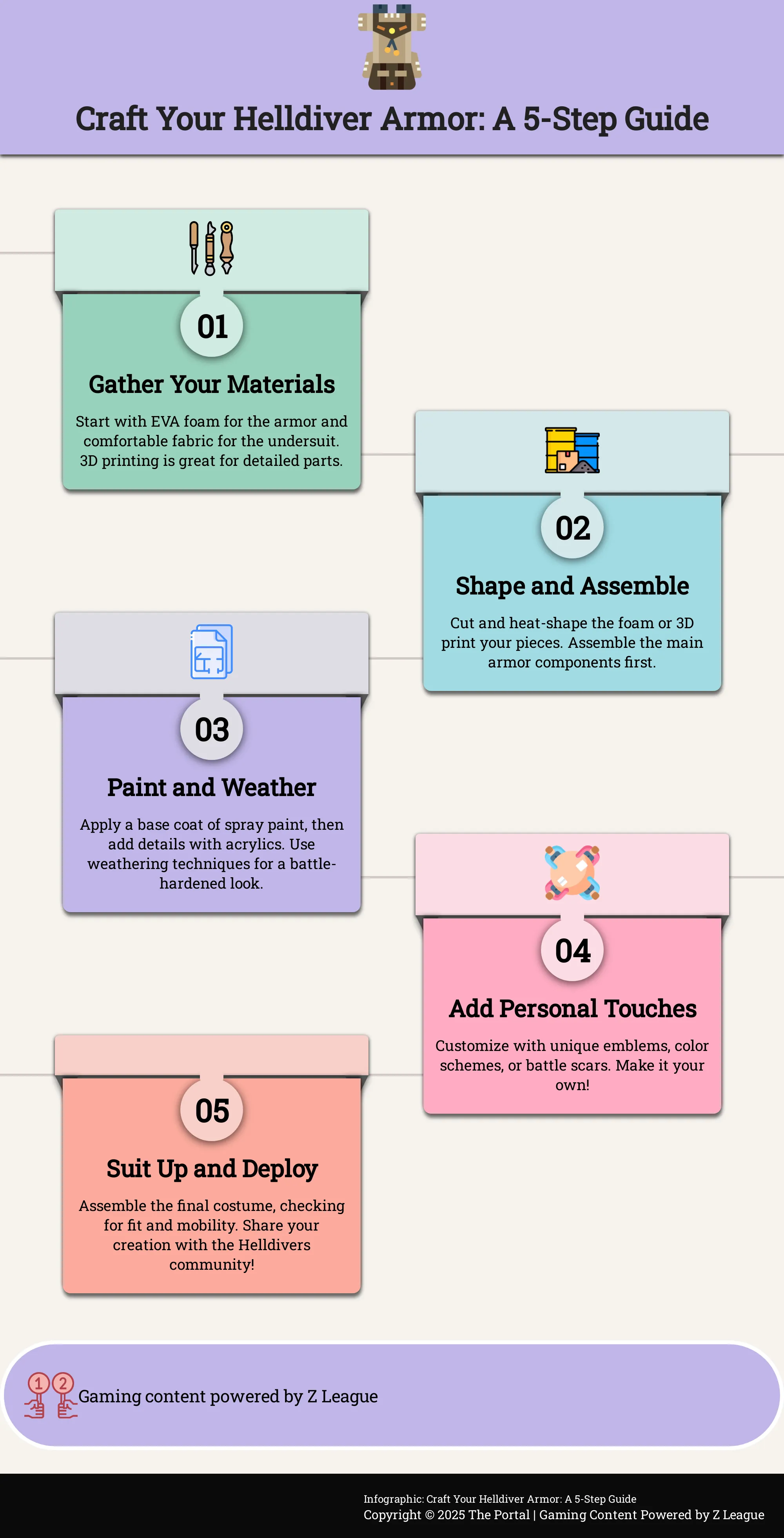 Craft Your Helldiver Armor: A 5-Step Guide

01

Gather Your Materials

Start with EVA foam for the armor and comfortable fabric for the undersuit. 3D printing is great for detailed parts.

02

Shape and Assemble

Cut and heat-shape the foam or 3D print your pieces. Assemble the main armor components first.

03

Paint and Weather

Apply a base coat of spray paint, then add details with acrylics. Use weathering techniques for a battle-hardened look.

04

Add Personal Touches

Customize with unique emblems, color schemes, or battle scars. Make it your own!

05

Suit Up and Deploy

Assemble the final costume, checking for fit and mobility. Share your creation with the Helldivers community!

1 2

Gaming content powered by Z League

Infographic: Craft Your Helldiver Armor: A 5-Step Guide
Copyright © 2025 The Portal | Gaming Content Powered by Z League