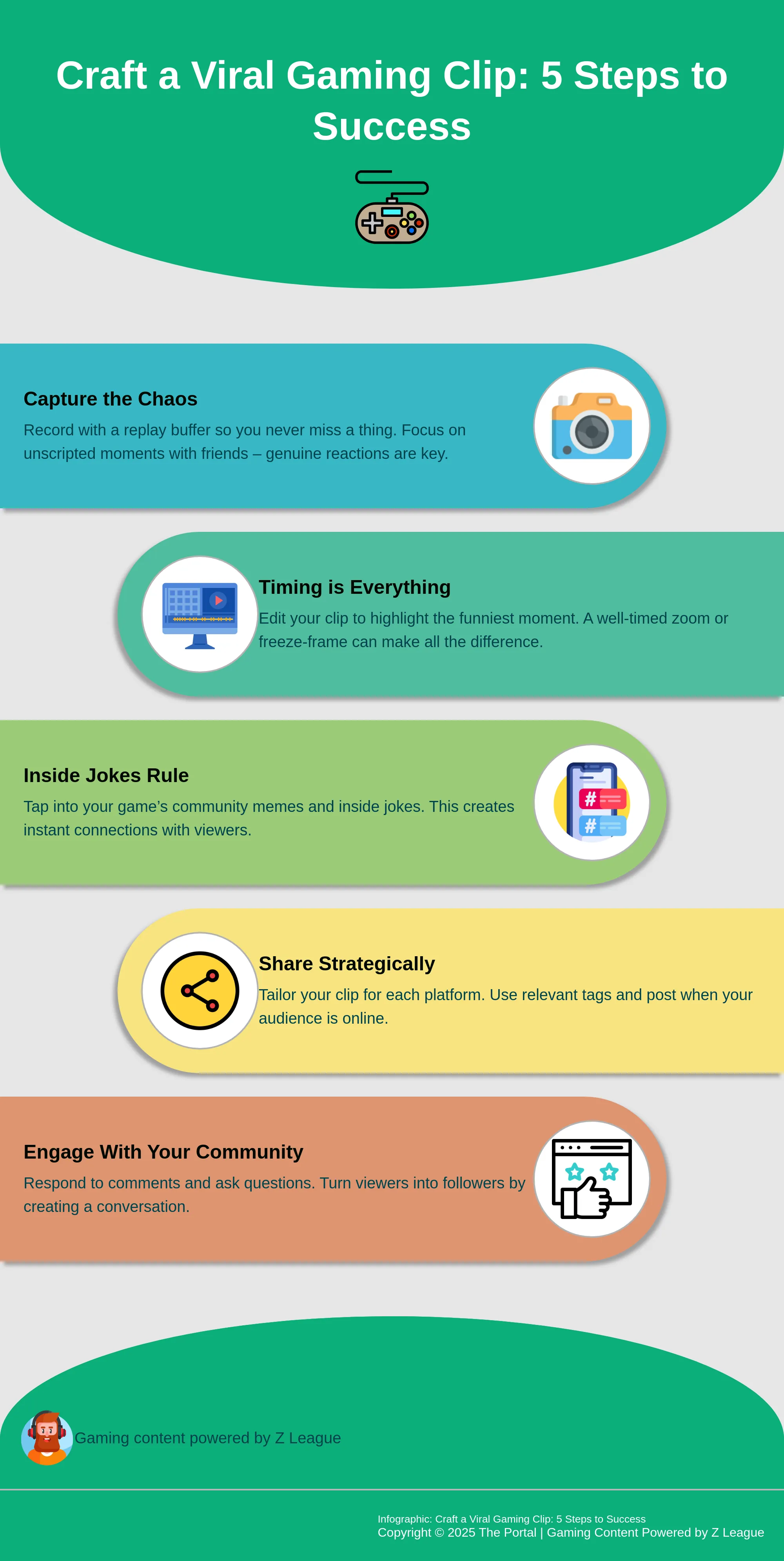 Craft a Viral Gaming Clip: 5 Steps to Success

Capture the Chaos

Record with a replay buffer so you never miss a thing. Focus on unscripted moments with friends – genuine reactions are key.

Timing is Everything

Edit your clip to highlight the funniest moment. A well-timed zoom or freeze-frame can make all the difference.

Inside Jokes Rule

Tap into your game's community memes and inside jokes. This creates instant connections with viewers.

#

#

Share Strategically

Tailor your clip for each platform. Use relevant tags and post when your audience is online.

Engage With Your Community

Respond to comments and ask questions. Turn viewers into followers by creating a conversation.

Gaming content powered by Z League

Infographic: Craft a Viral Gaming Clip: 5 Steps to Success
Copyright © 2025 The Portal | Gaming Content Powered by Z League