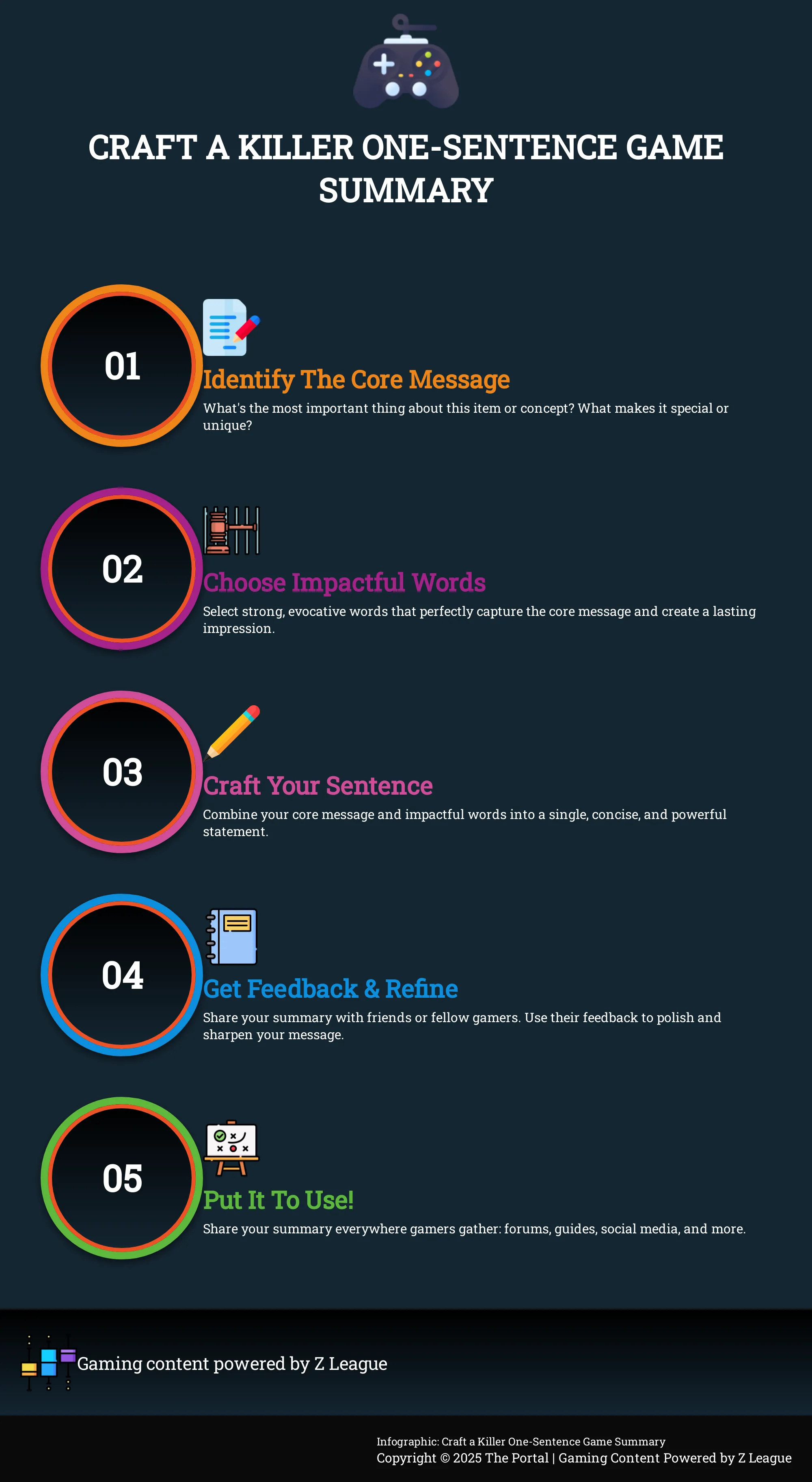 CRAFT A KILLER ONE-SENTENCE GAME SUMMARY

01

Identify The Core Message

What's the most important thing about this item or concept? What makes it special or unique?

02

Choose Impactful Words

Select strong, evocative words that perfectly capture the core message and create a lasting impression.

03

Craft Your Sentence

Combine your core message and impactful words into a single, concise, and powerful statement.

04

Get Feedback & Refine

Share your summary with friends or fellow gamers. Use their feedback to polish and sharpen your message.

05

Put It To Use!

Share your summary everywhere gamers gather: forums, guides, social media, and more.

Gaming content powered by Z League

Infographic: Craft a Killer One-Sentence Game Summary
Copyright © 2025 The Portal | Gaming Content Powered by Z League