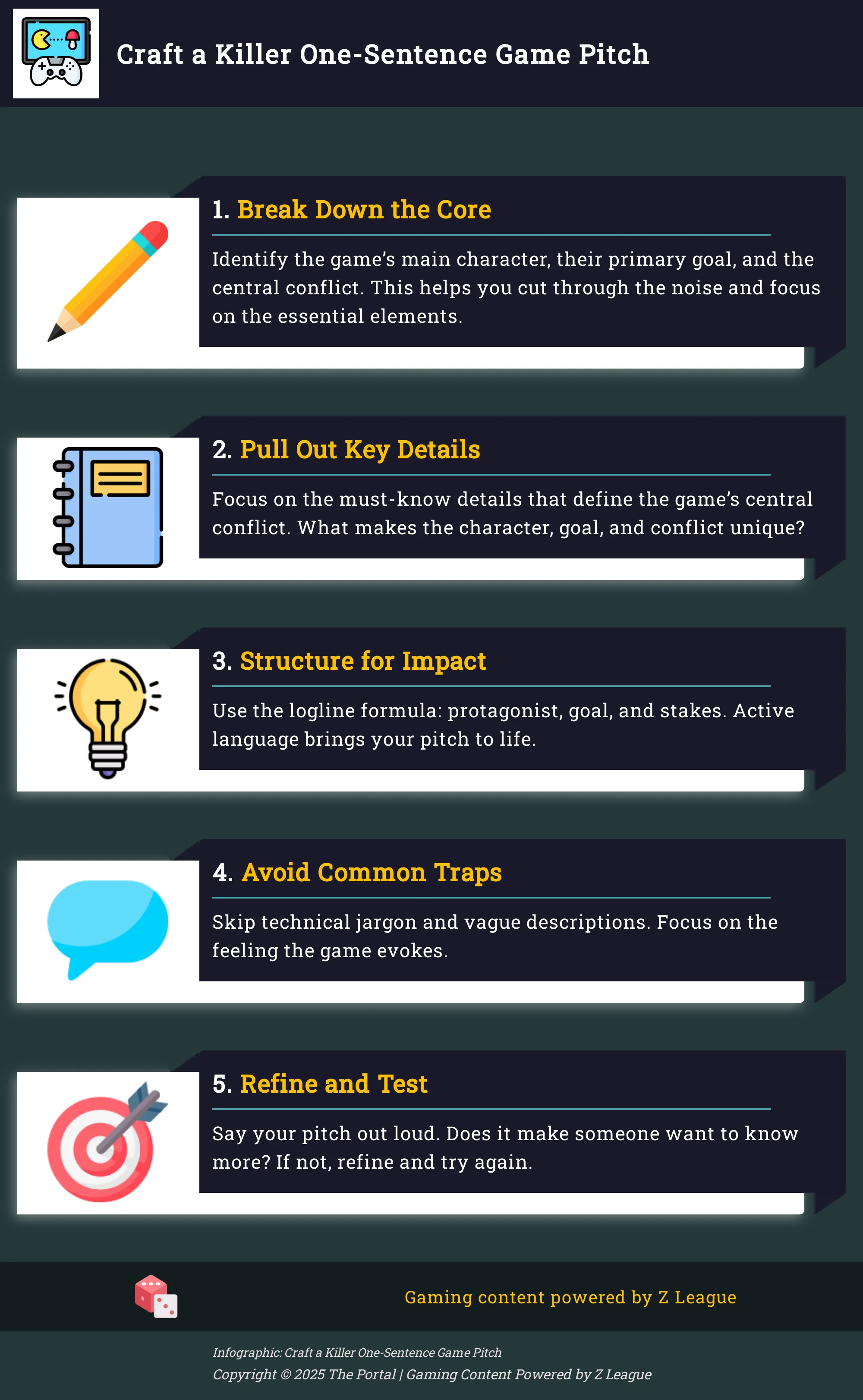 Craft a Killer One-Sentence Game Pitch

1. Break Down the Core

Identify the game's main character, their primary goal, and the central conflict. This helps you cut through the noise and focus on the essential elements.

2. Pull Out Key Details

Focus on the must-know details that define the game's central conflict. What makes the character, goal, and conflict unique?

3. Structure for Impact

Use the logline formula: protagonist, goal, and stakes. Active language brings your pitch to life.

4. Avoid Common Traps

Skip technical jargon and vague descriptions. Focus on the feeling the game evokes.

5. Refine and Test

Say your pitch out loud. Does it make someone want to know more? If not, refine and try again.

Gaming content powered by Z League

Infographic: Craft a Killer One-Sentence Game Pitch
Copyright © 2025 The Portal | Gaming Content Powered by Z League