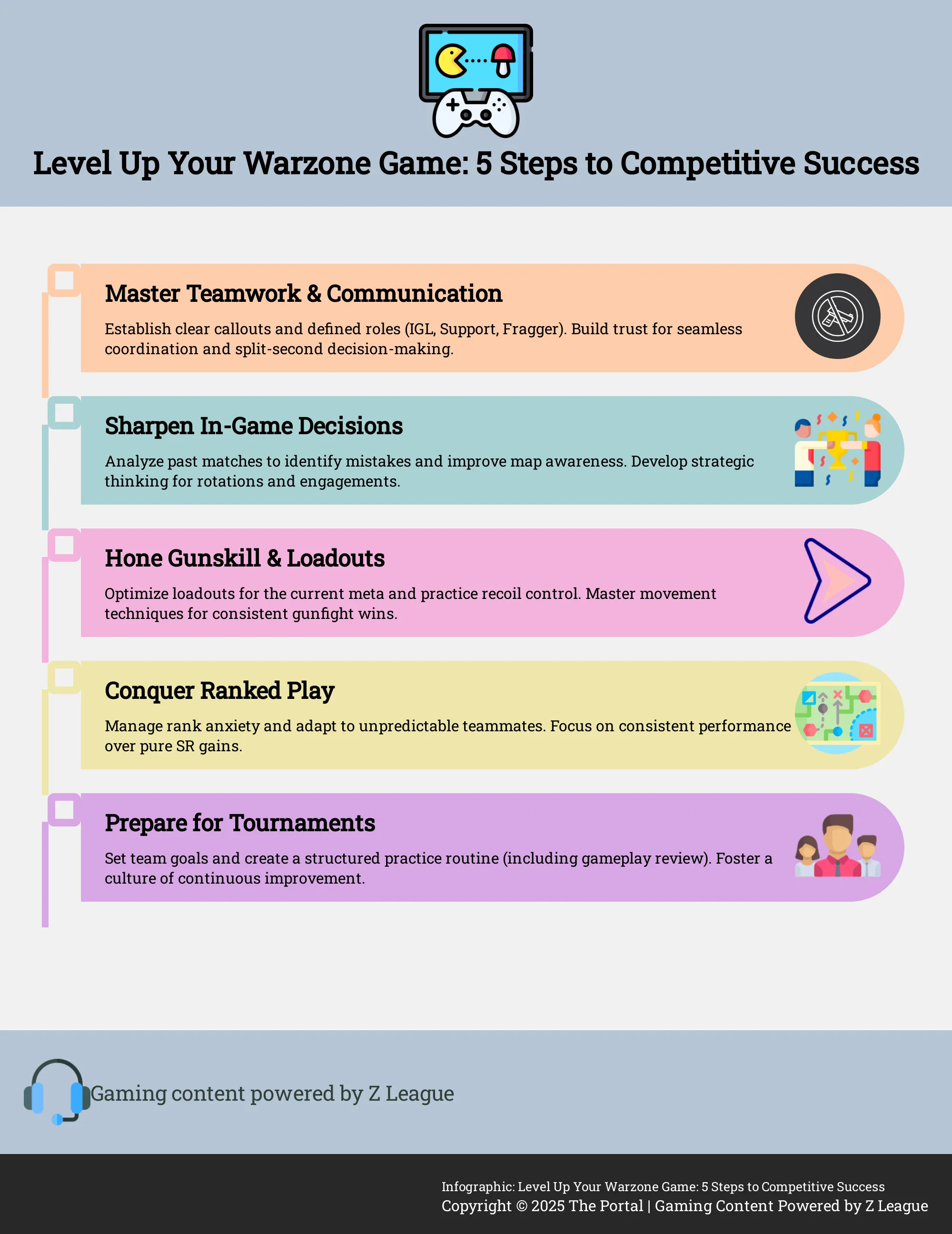 Level Up Your Warzone Game: 5 Steps to Competitive Success

Master Teamwork & Communication

Establish clear callouts and defined roles (IGL, Support, Fragger). Build trust for seamless coordination and split-second decision-making.

Sharpen In-Game Decisions

Analyze past matches to identify mistakes and improve map awareness. Develop strategic thinking for rotations and engagements.

Hone Gunskill & Loadouts

Optimize loadouts for the current meta and practice recoil control. Master movement techniques for consistent gunfight wins.

Conquer Ranked Play

Manage rank anxiety and adapt to unpredictable teammates. Focus on consistent performance over pure SR gains.

Prepare for Tournaments

Set team goals and create a structured practice routine (including gameplay review). Foster a culture of continuous improvement.

Gaming content powered by Z League

Infographic: Level Up Your Warzone Game: 5 Steps to Competitive Success
Copyright © 2025 The Portal | Gaming Content Powered by Z League