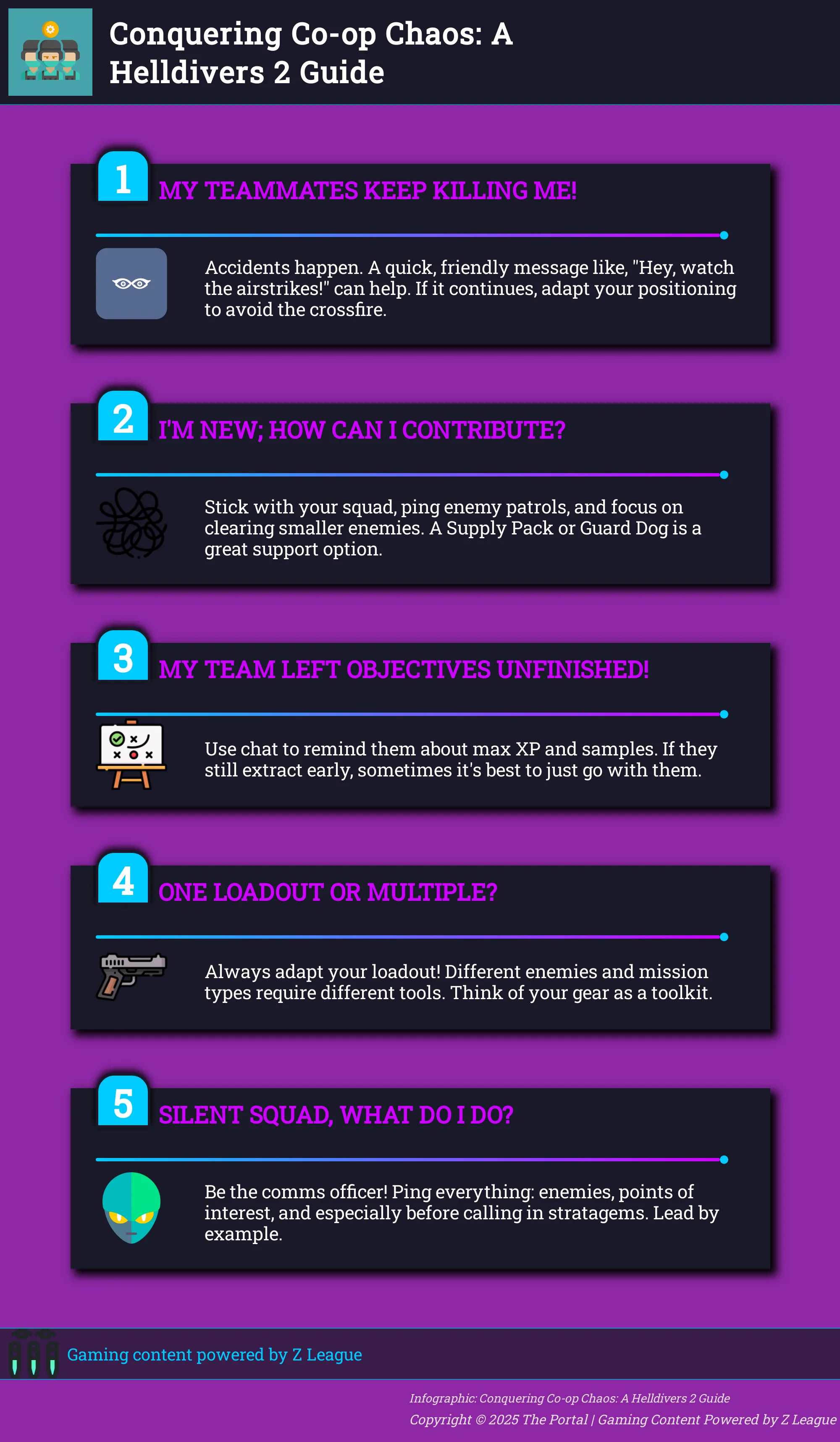 Conquering Co-op Chaos: A Helldivers 2 Guide

1
MY TEAMMATES KEEP KILLING ME!

Accidents happen. A quick, friendly message like, "Hey, watch the airstrikes!" can help. If it continues, adapt your positioning to avoid the crossfire.

2
I'M NEW; HOW CAN I CONTRIBUTE?

Stick with your squad, ping enemy patrols, and focus on clearing smaller enemies. A Supply Pack or Guard Dog is a great support option.

3
MY TEAM LEFT OBJECTIVES UNFINISHED!

Use chat to remind them about max XP and samples. If they still extract early, sometimes it's best to just go with them.

4
ONE LOADOUT OR MULTIPLE?

Always adapt your loadout! Different enemies and mission types require different tools. Think of your gear as a toolkit.

5
SILENT SQUAD, WHAT DO I DO?

Be the comms officer! Ping everything: enemies, points of interest, and especially before calling in stratagems. Lead by example.

Gaming content powered by Z League

Infographic: Conquering Co-op Chaos: A Helldivers 2 Guide
Copyright © 2025 The Portal | Gaming Content Powered by Z League