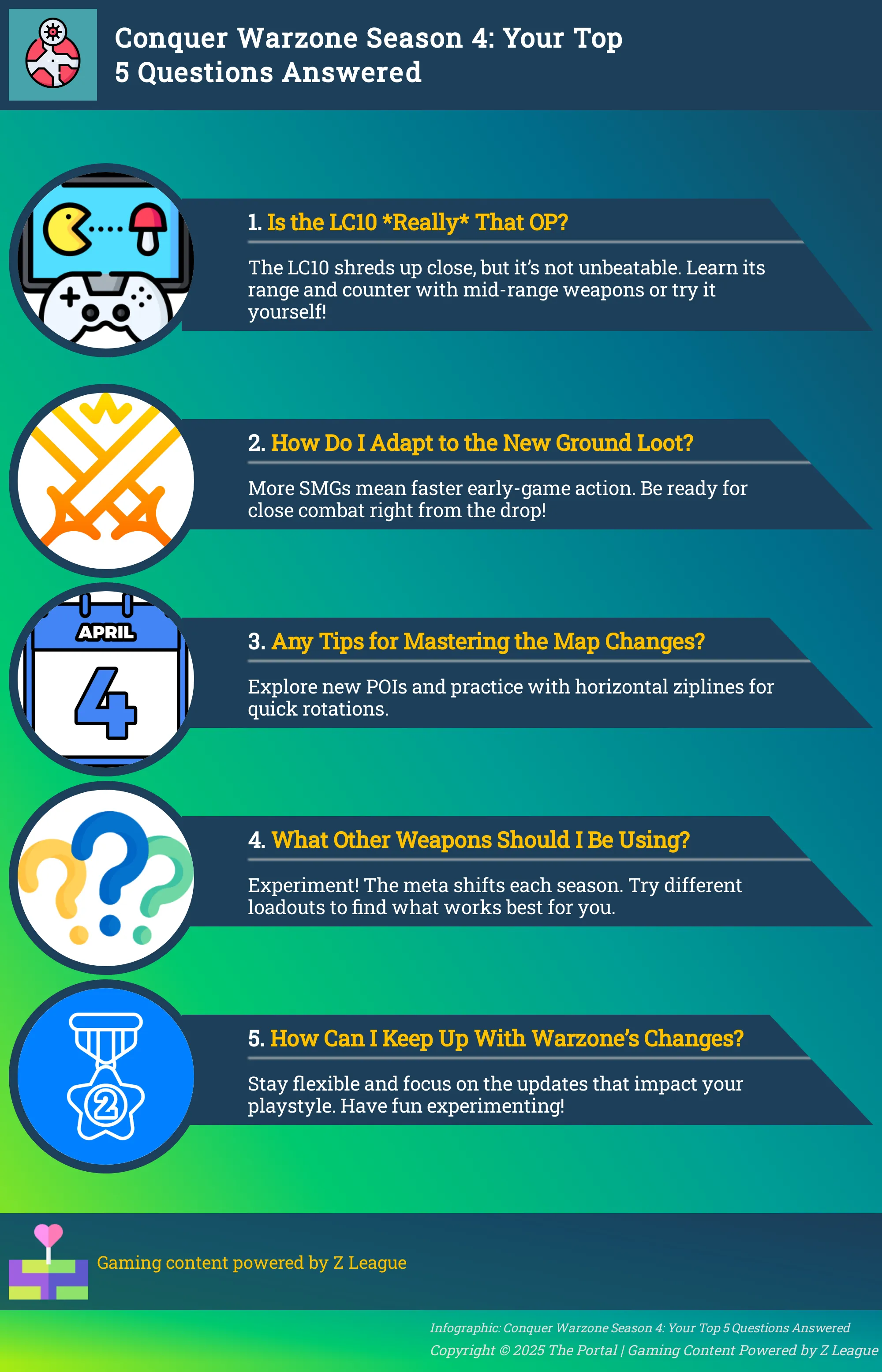 Conquer Warzone Season 4: Your Top 5 Questions Answered

1. Is the LC10 *Really* That OP?

The LC10 shreds up close, but it's not unbeatable. Learn its range and counter with mid-range weapons or try it yourself!

2. How Do I Adapt to the New Ground Loot?

More SMGs mean faster early-game action. Be ready for close combat right from the drop!

APRIL
4

3. Any Tips for Mastering the Map Changes?

Explore new POIs and practice with horizontal ziplines for quick rotations.

4. What Other Weapons Should I Be Using?

Experiment! The meta shifts each season. Try different loadouts to find what works best for you.

2

5. How Can I Keep Up With Warzone's Changes?

Stay flexible and focus on the updates that impact your playstyle. Have fun experimenting!

Gaming content powered by Z League

Infographic: Conquer Warzone Season 4: Your Top 5 Questions Answered
Copyright © 2025 The Portal | Gaming Content Powered by Z League