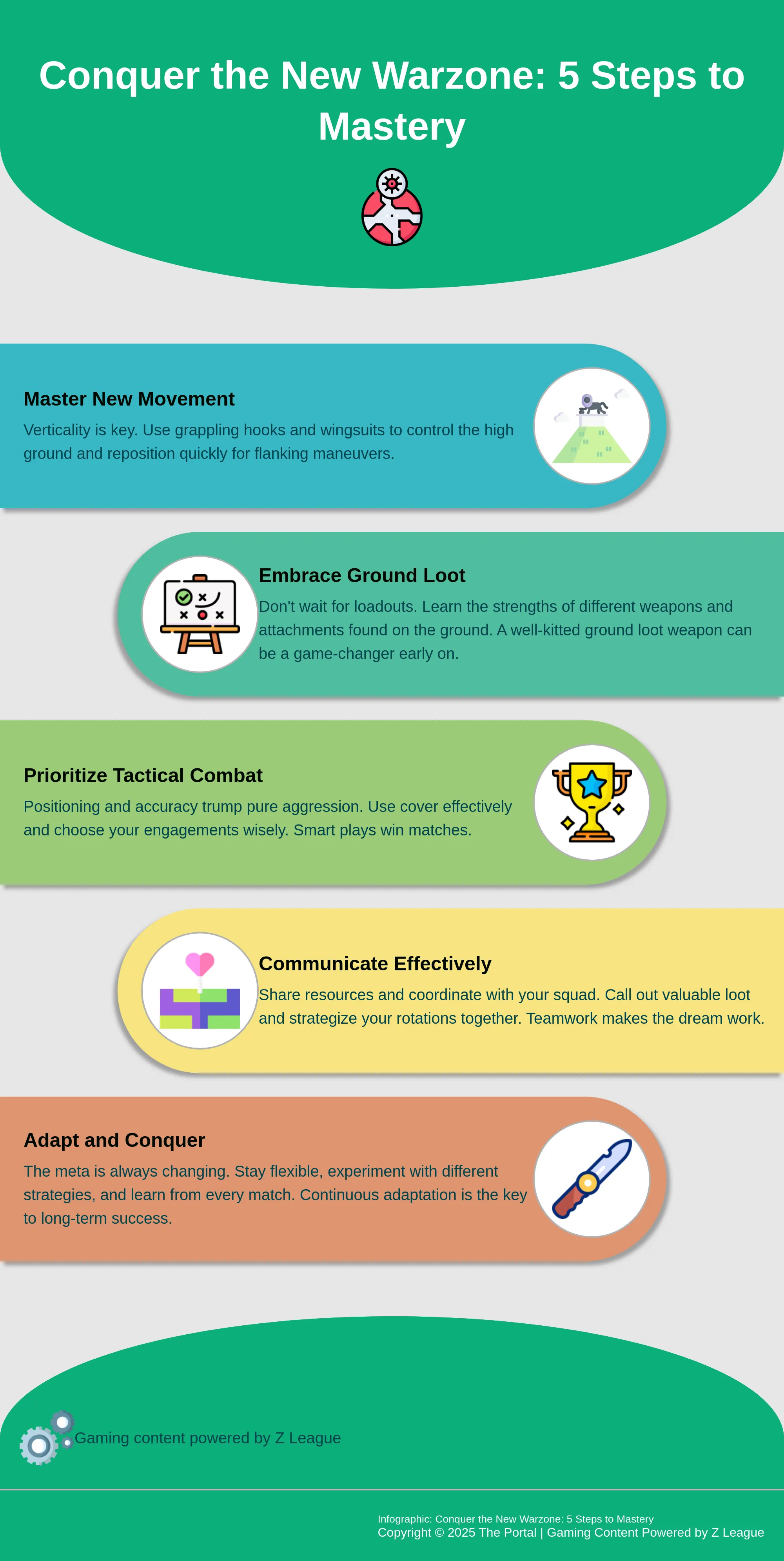 Conquer the New Warzone: 5 Steps to Mastery

Master New Movement

Verticality is key. Use grappling hooks and wingsuits to control the high ground and reposition quickly for flanking maneuvers.

Embrace Ground Loot

Don't wait for loadouts. Learn the strengths of different weapons and attachments found on the ground. A well-kitted ground loot weapon can be a game-changer early on.

Prioritize Tactical Combat

Positioning and accuracy trump pure aggression. Use cover effectively and choose your engagements wisely. Smart plays win matches.

Communicate Effectively

Share resources and coordinate with your squad. Call out valuable loot and strategize your rotations together. Teamwork makes the dream work.

Adapt and Conquer

The meta is always changing. Stay flexible, experiment with different strategies, and learn from every match. Continuous adaptation is the key to long-term success.

Gaming content powered by Z League

Infographic: Conquer the New Warzone: 5 Steps to Mastery
Copyright © 2025 The Portal | Gaming Content Powered by Z League