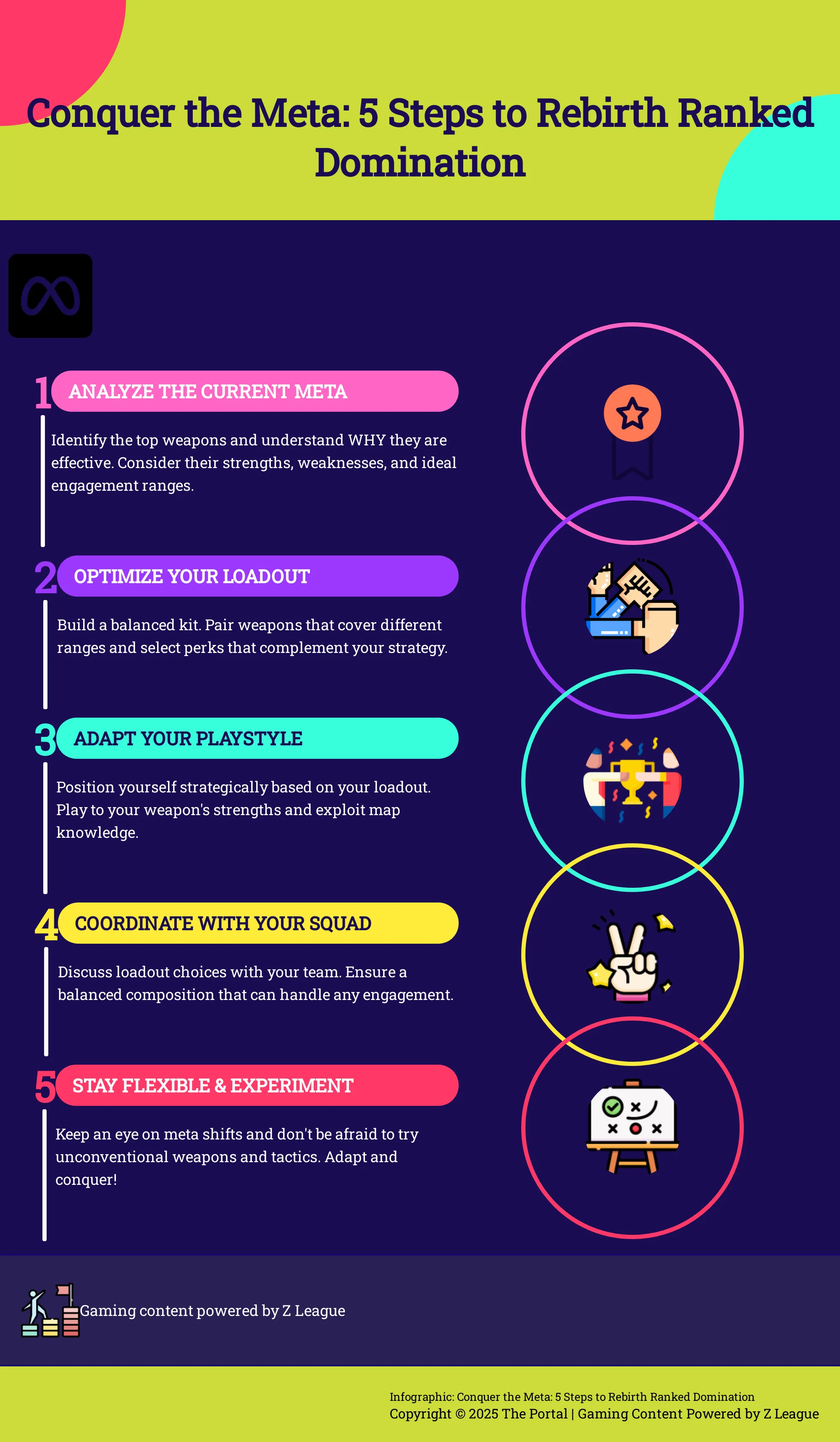 Conquer the Meta: 5 Steps to Rebirth Ranked Domination

1 ANALYZE THE CURRENT META

Identify the top weapons and understand WHY they are effective. Consider their strengths, weaknesses, and ideal engagement ranges.

2 OPTIMIZE YOUR LOADOUT

Build a balanced kit. Pair weapons that cover different ranges and select perks that complement your strategy.

3 ADAPT YOUR PLAYSTYLE

Position yourself strategically based on your loadout. Play to your weapon's strengths and exploit map knowledge.

4 COORDINATE WITH YOUR SQUAD

Discuss loadout choices with your team. Ensure a balanced composition that can handle any engagement.

5 STAY FLEXIBLE & EXPERIMENT

Keep an eye on meta shifts and don't be afraid to try unconventional weapons and tactics. Adapt and conquer!

Gaming content powered by Z League

Infographic: Conquer the Meta: 5 Steps to Rebirth Ranked Domination
Copyright © 2025 The Portal | Gaming Content Powered by Z League