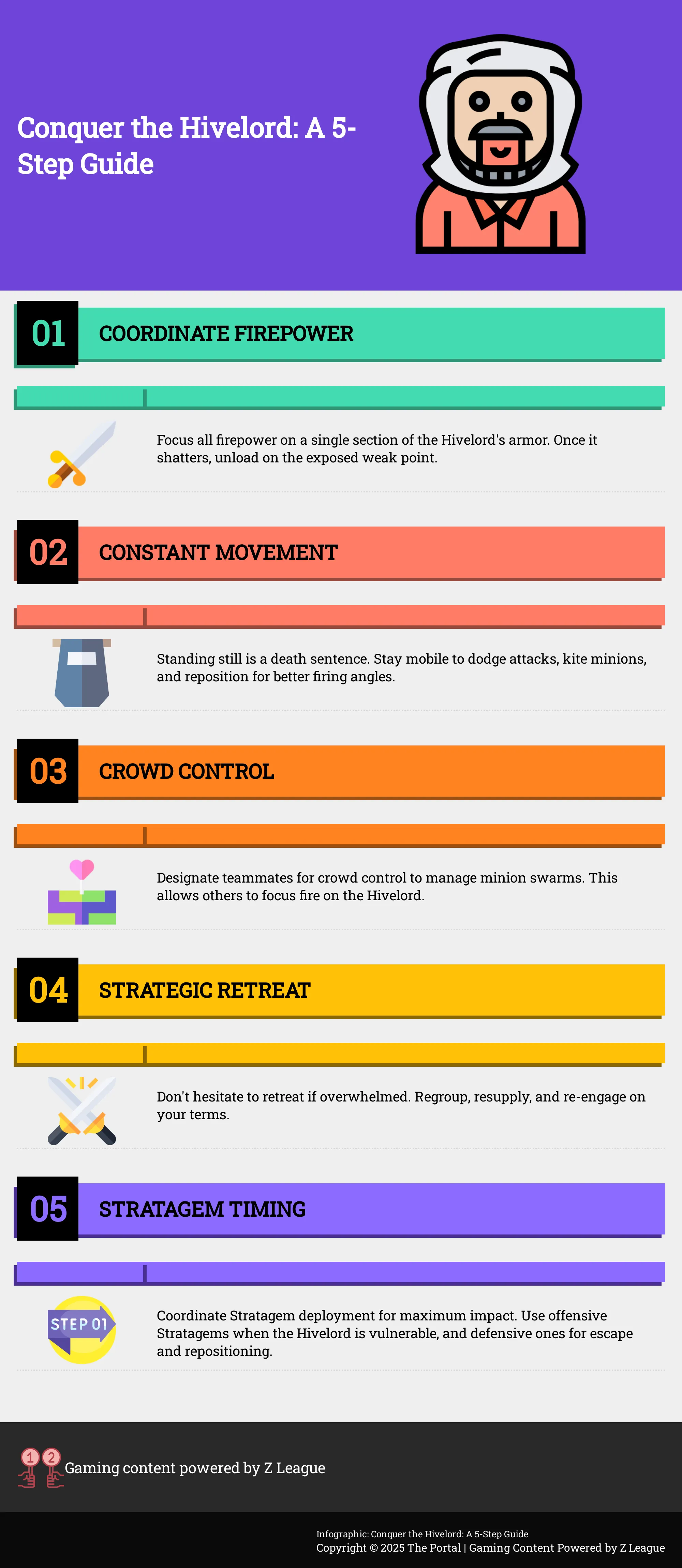 Conquer the Hivelord: A 5-Step Guide

01 COORDINATE FIREPOWER

Focus all firepower on a single section of the Hivelord's armor. Once it shatters, unload on the exposed weak point.

02 CONSTANT MOVEMENT

Standing still is a death sentence. Stay mobile to dodge attacks, kite minions, and reposition for better firing angles.

03 CROWD CONTROL

Designate teammates for crowd control to manage minion swarms. This allows others to focus fire on the Hivelord.

04 STRATEGIC RETREAT

Don't hesitate to retreat if overwhelmed. Regroup, resupply, and re-engage on your terms.

05 STRATAGEM TIMING

STEP 01

Coordinate Stratagem deployment for maximum impact. Use offensive Stratagems when the Hivelord is vulnerable, and defensive ones for escape and repositioning.

1 2 Gaming content powered by Z League

Infographic: Conquer the Hivelord: A 5-Step Guide
Copyright © 2025 The Portal | Gaming Content Powered by Z League