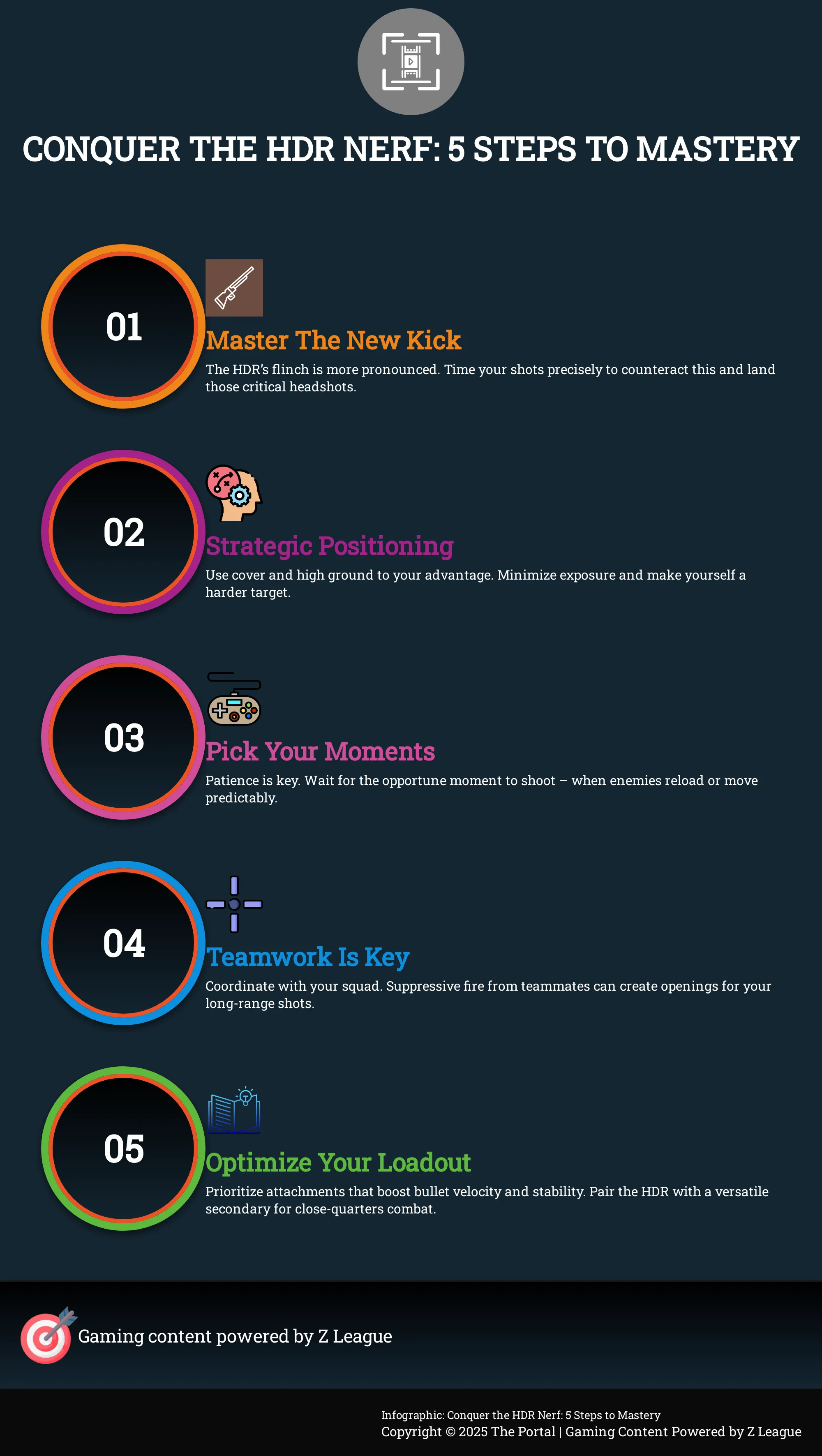 CONQUER THE HDR NERF: 5 STEPS TO MASTERY

01

Master The New Kick

The HDR's flinch is more pronounced. Time your shots precisely to counteract this and land those critical headshots.

02

Strategic Positioning

Use cover and high ground to your advantage. Minimize exposure and make yourself a harder target.

03

Pick Your Moments

Patience is key. Wait for the opportune moment to shoot – when enemies reload or move predictably.

04

Teamwork Is Key

Coordinate with your squad. Suppressive fire from teammates can create openings for your long-range shots.

05

Optimize Your Loadout

Prioritize attachments that boost bullet velocity and stability. Pair the HDR with a versatile secondary for close-quarters combat.

Gaming content powered by Z League

Infographic: Conquer the HDR Nerf: 5 Steps to Mastery
Copyright © 2025 The Portal | Gaming Content Powered by Z League