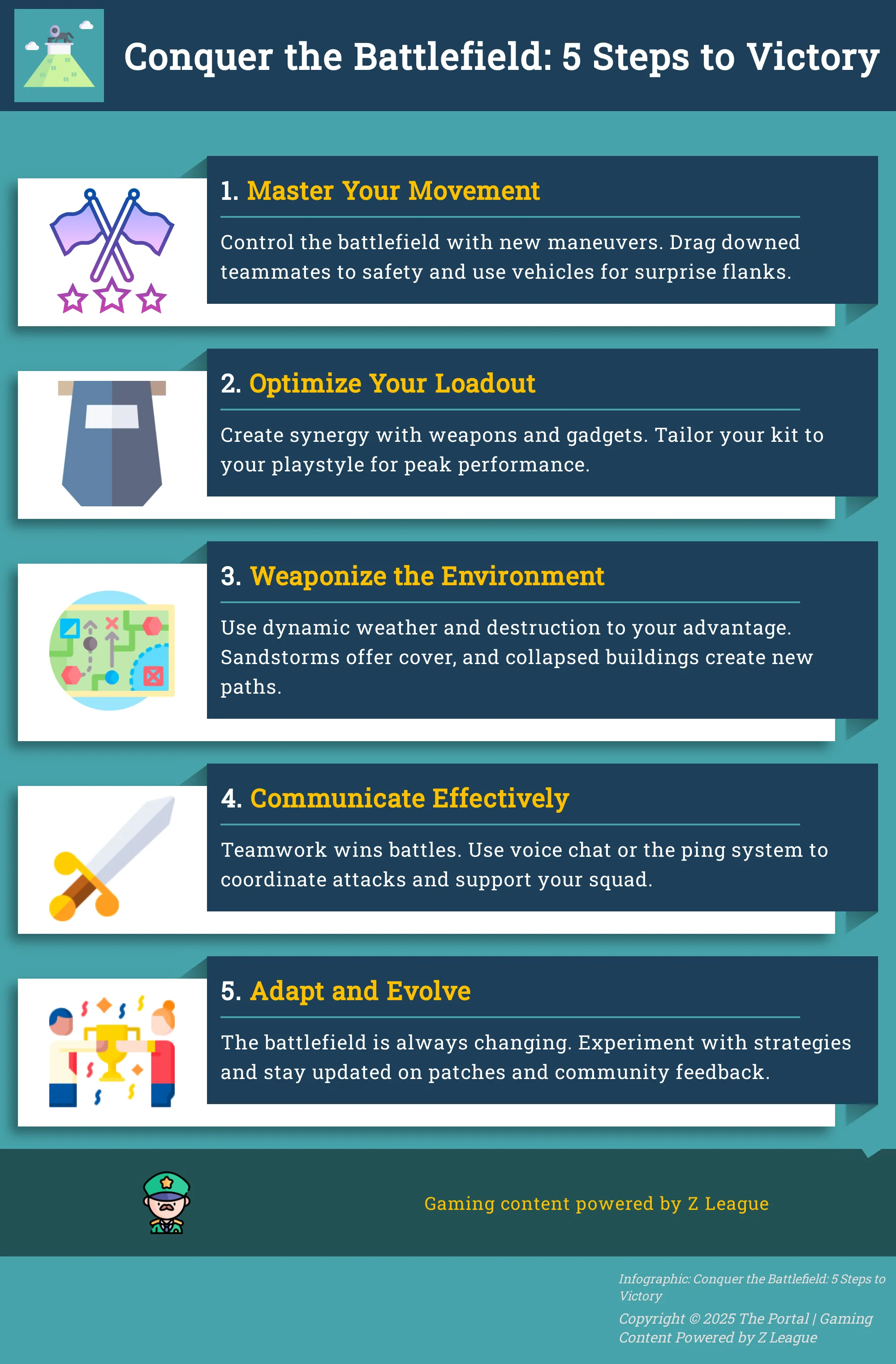 Conquer the Battlefield: 5 Steps to Victory

1. Master Your Movement

Control the battlefield with new maneuvers. Drag downed teammates to safety and use vehicles for surprise flanks.

2. Optimize Your Loadout

Create synergy with weapons and gadgets. Tailor your kit to your playstyle for peak performance.

3. Weaponize the Environment

Use dynamic weather and destruction to your advantage. Sandstorms offer cover, and collapsed buildings create new paths.

4. Communicate Effectively

Teamwork wins battles. Use voice chat or the ping system to coordinate attacks and support your squad.

5. Adapt and Evolve

The battlefield is always changing. Experiment with strategies and stay updated on patches and community feedback.

Gaming content powered by Z League

Infographic: Conquer the Battlefield: 5 Steps to Victory

Copyright © 2025 The Portal | Gaming Content Powered by Z League