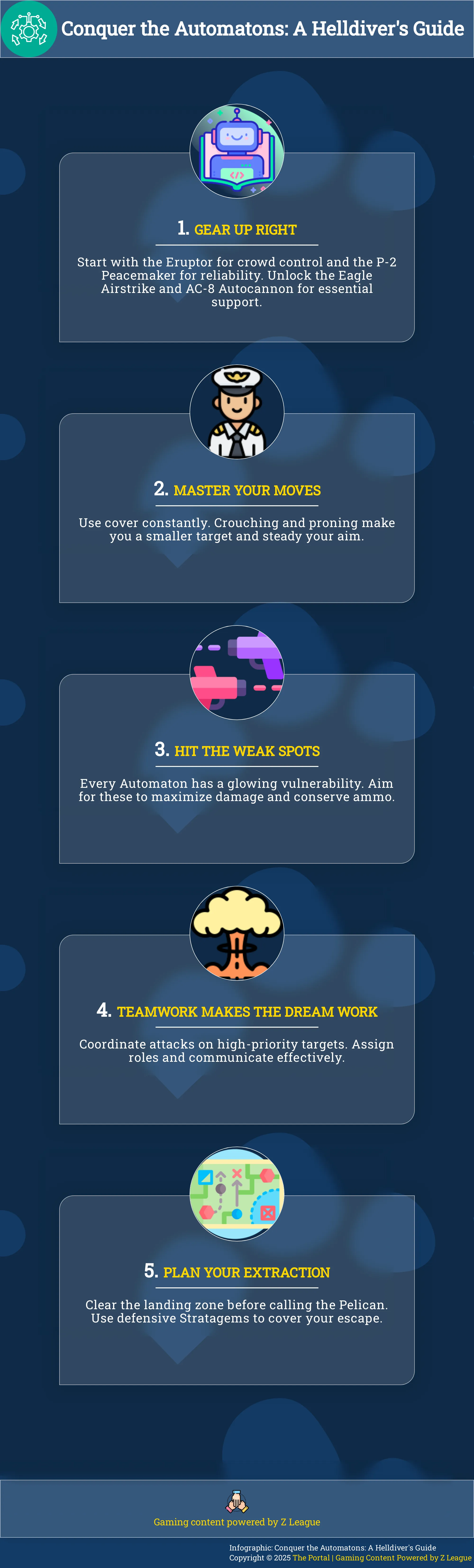 Conquer the Automatons: A Helldiver's Guide

1. GEAR UP RIGHT

Start with the Eruptor for crowd control and the P-2 Peacemaker for reliability. Unlock the Eagle Airstrike and AC-8 Autocannon for essential support.

2. MASTER YOUR MOVES

Use cover constantly. Crouching and proning make you a smaller target and steady your aim.

3. HIT THE WEAK SPOTS

Every Automaton has a glowing vulnerability. Aim for these to maximize damage and conserve ammo.

4. TEAMWORK MAKES THE DREAM WORK

Coordinate attacks on high-priority targets. Assign roles and communicate effectively.

5. PLAN YOUR EXTRACTION

Clear the landing zone before calling the Pelican. Use defensive Stratagems to cover your escape.

Gaming content powered by Z League

Infographic: Conquer the Automatons: A Helldiver's Guide
Copyright © 2025 The Portal | Gaming Content Powered by Z League