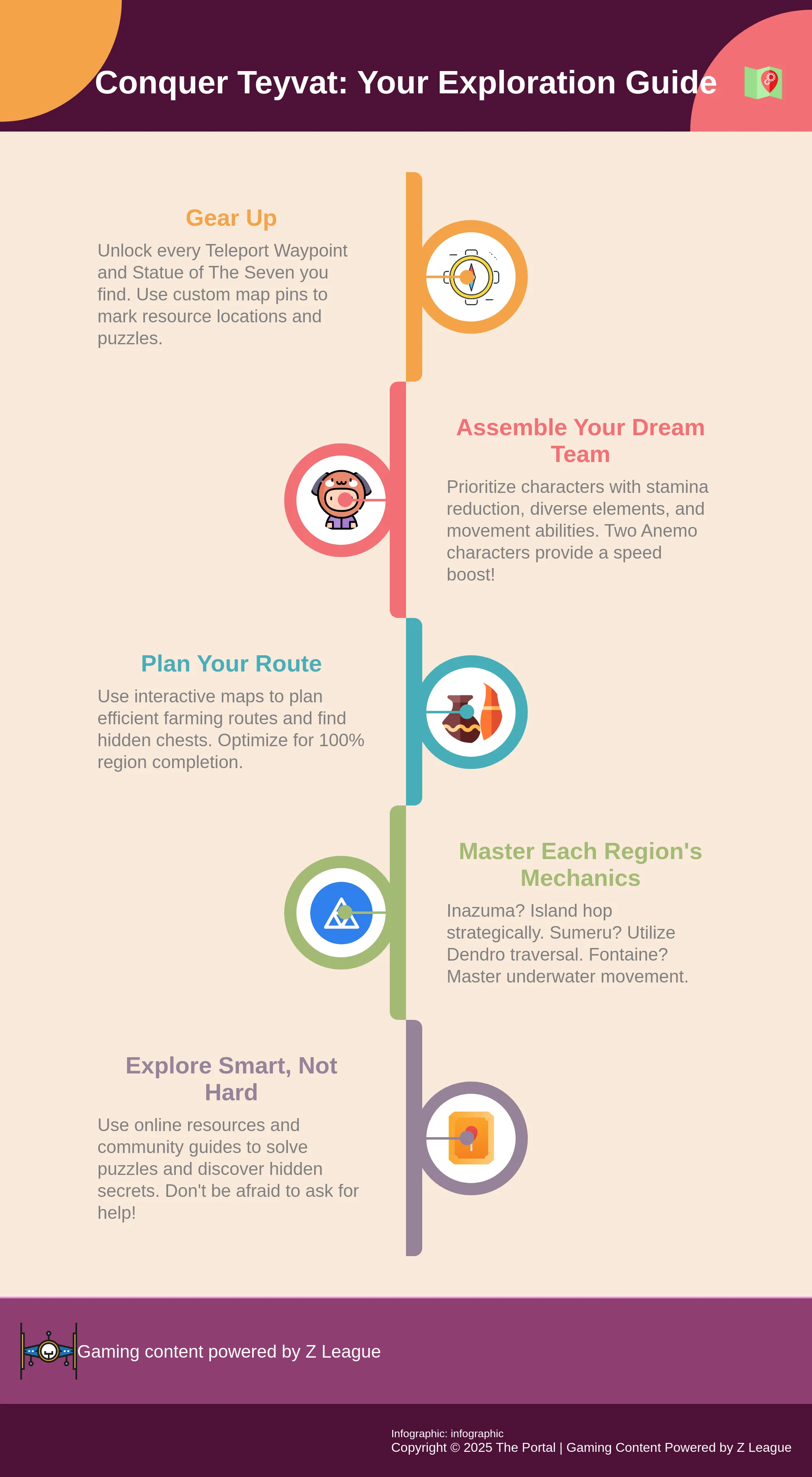 Conquer Teyvat: Your Exploration Guide

Gear Up

Unlock every Teleport Waypoint and Statue of The Seven you find. Use custom map pins to mark resource locations and puzzles.

Assemble Your Dream Team

Prioritize characters with stamina reduction, diverse elements, and movement abilities. Two Anemo characters provide a speed boost!

Plan Your Route

Use interactive maps to plan efficient farming routes and find hidden chests. Optimize for 100% region completion.

Master Each Region's Mechanics

Inazuma? Island hop strategically. Sumeru? Utilize Dendro traversal. Fontaine? Master underwater movement.

Explore Smart, Not Hard

Use online resources and community guides to solve puzzles and discover hidden secrets. Don't be afraid to ask for help!

Gaming content powered by Z League

Infographic: infographic
Copyright © 2025 The Portal | Gaming Content Powered by Z League