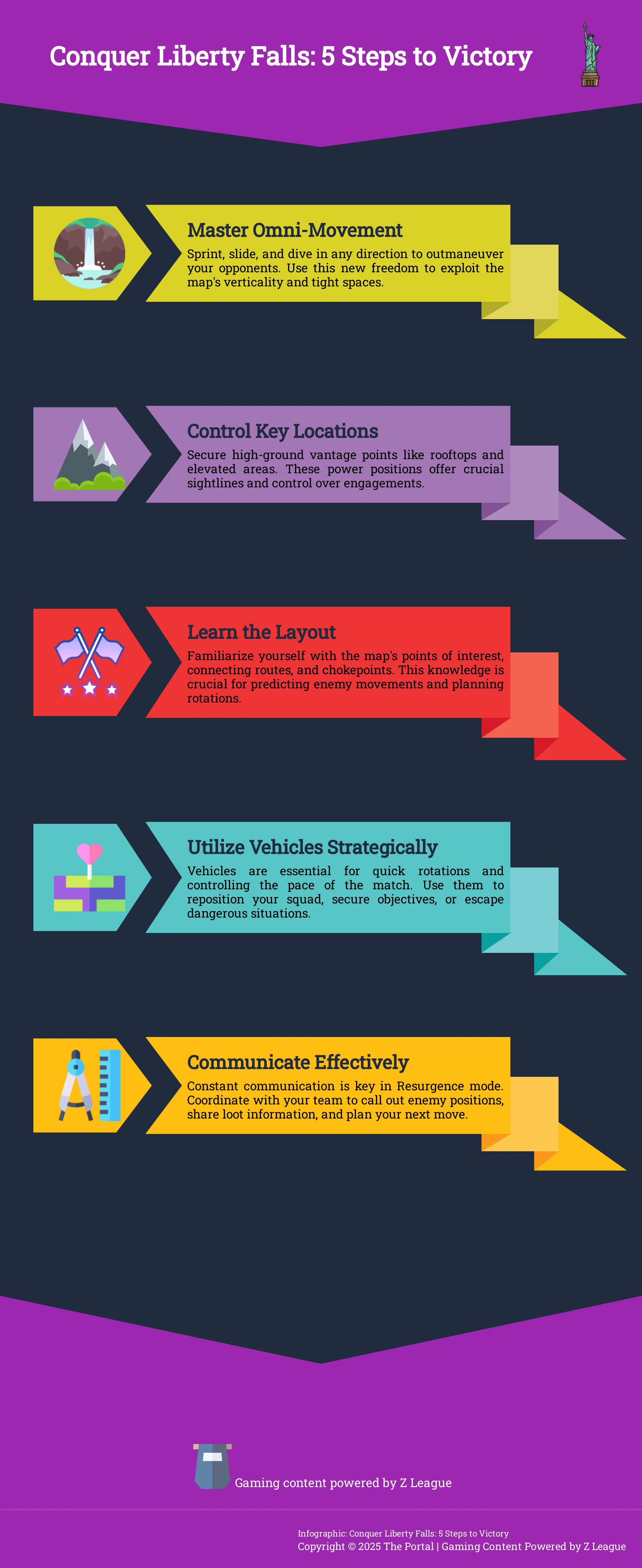 Conquer Liberty Falls: 5 Steps to Victory

Master Omni-Movement

Sprint, slide, and dive in any direction to outmaneuver your opponents. Use this new freedom to exploit the map's verticality and tight spaces.

Control Key Locations

Secure high-ground vantage points like rooftops and elevated areas. These power positions offer crucial sightlines and control over engagements.

Learn the Layout

Familiarize yourself with the map's points of interest, connecting routes, and chokepoints. This knowledge is crucial for predicting enemy movements and planning rotations.

Utilize Vehicles Strategically

Vehicles are essential for quick rotations and controlling the pace of the match. Use them to reposition your squad, secure objectives, or escape dangerous situations.

Communicate Effectively

Constant communication is key in Resurgence mode. Coordinate with your team to call out enemy positions, share loot information, and plan your next move.

Gaming content powered by Z League

Infographic: Conquer Liberty Falls: 5 Steps to Victory
Copyright © 2025 The Portal | Gaming Content Powered by Z League