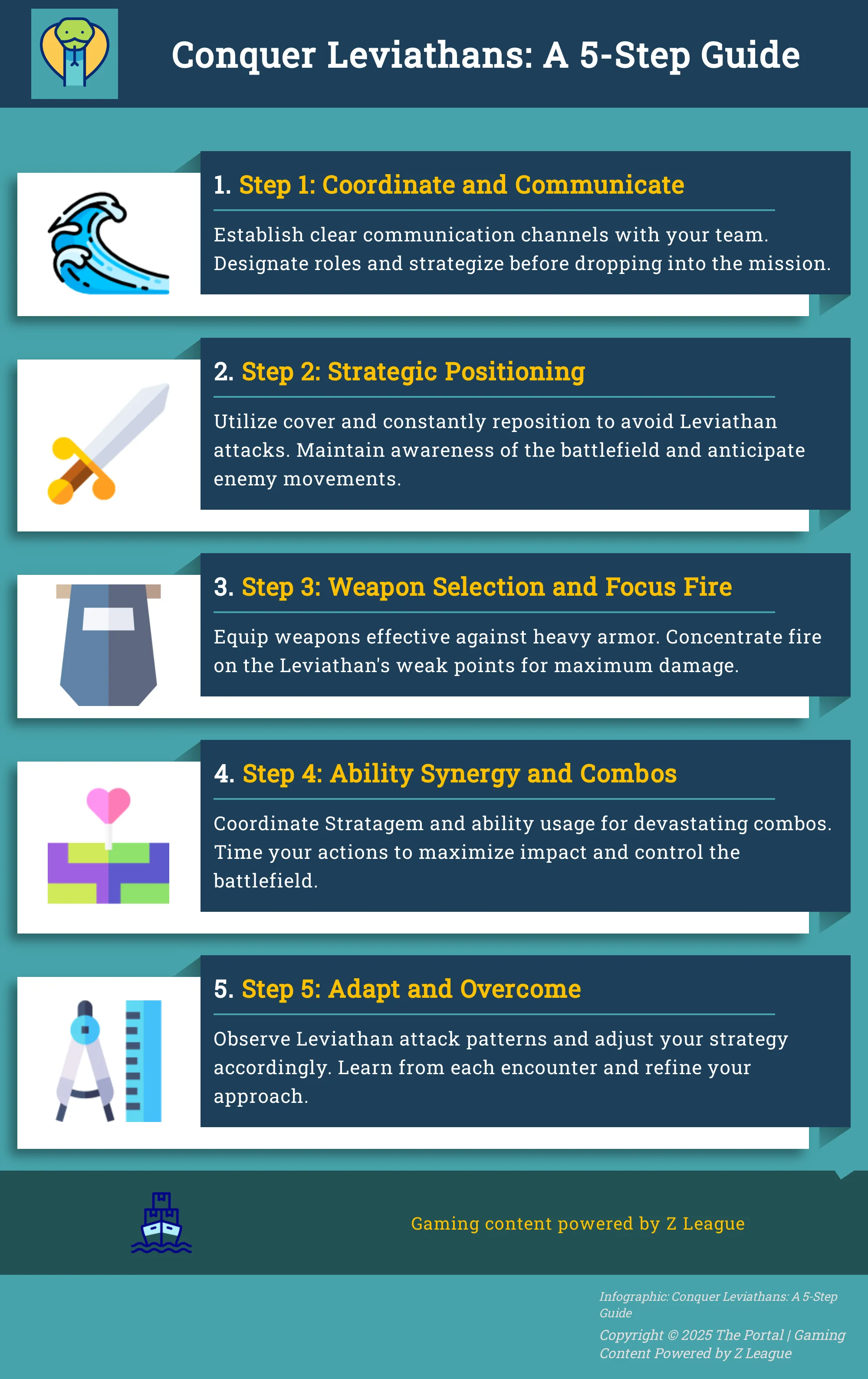 Conquer Leviathans: A 5-Step Guide

1. Step 1: Coordinate and Communicate

Establish clear communication channels with your team. Designate roles and strategize before dropping into the mission.

2. Step 2: Strategic Positioning

Utilize cover and constantly reposition to avoid Leviathan attacks. Maintain awareness of the battlefield and anticipate enemy movements.

3. Step 3: Weapon Selection and Focus Fire

Equip weapons effective against heavy armor. Concentrate fire on the Leviathan's weak points for maximum damage.

4. Step 4: Ability Synergy and Combos

Coordinate Stratagem and ability usage for devastating combos. Time your actions to maximize impact and control the battlefield.

5. Step 5: Adapt and Overcome

Observe Leviathan attack patterns and adjust your strategy accordingly. Learn from each encounter and refine your approach.

Gaming content powered by Z League

Infographic: Conquer Leviathans: A 5-Step Guide

Copyright © 2025 The Portal | Gaming Content Powered by Z League