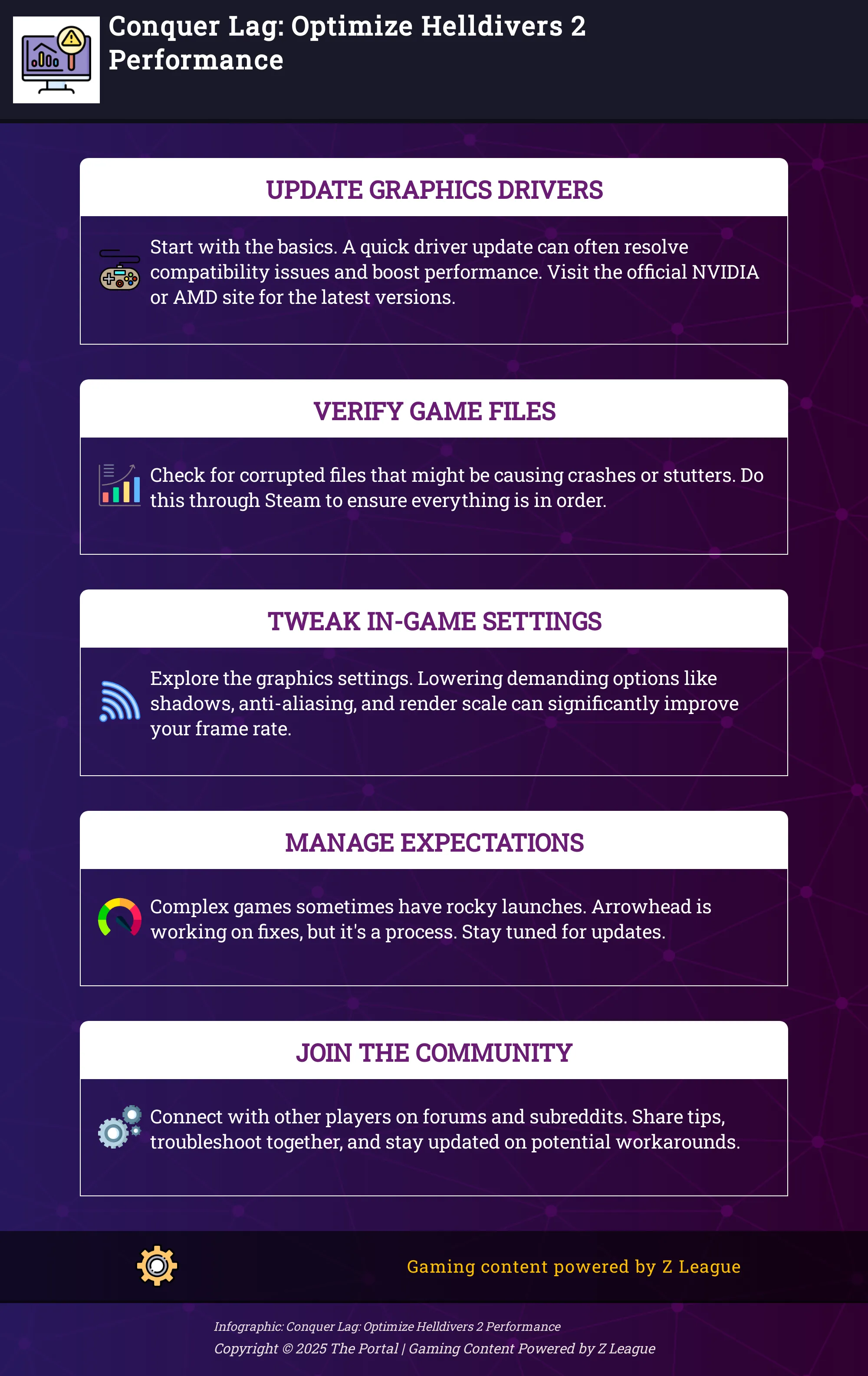 Conquer Lag: Optimize Helldivers 2 Performance

UPDATE GRAPHICS DRIVERS

Start with the basics. A quick driver update can often resolve compatibility issues and boost performance. Visit the official NVIDIA or AMD site for the latest versions.

VERIFY GAME FILES

Check for corrupted files that might be causing crashes or stutters. Do this through Steam to ensure everything is in order.

TWEAK IN-GAME SETTINGS

Explore the graphics settings. Lowering demanding options like shadows, anti-aliasing, and render scale can significantly improve your frame rate.

MANAGE EXPECTATIONS

Complex games sometimes have rocky launches. Arrowhead is working on fixes, but it's a process. Stay tuned for updates.

JOIN THE COMMUNITY

Connect with other players on forums and subreddits. Share tips, troubleshoot together, and stay updated on potential workarounds.

Gaming content powered by Z League

Infographic: Conquer Lag: Optimize Helldivers 2 Performance
Copyright © 2025 The Portal | Gaming Content Powered by Z League