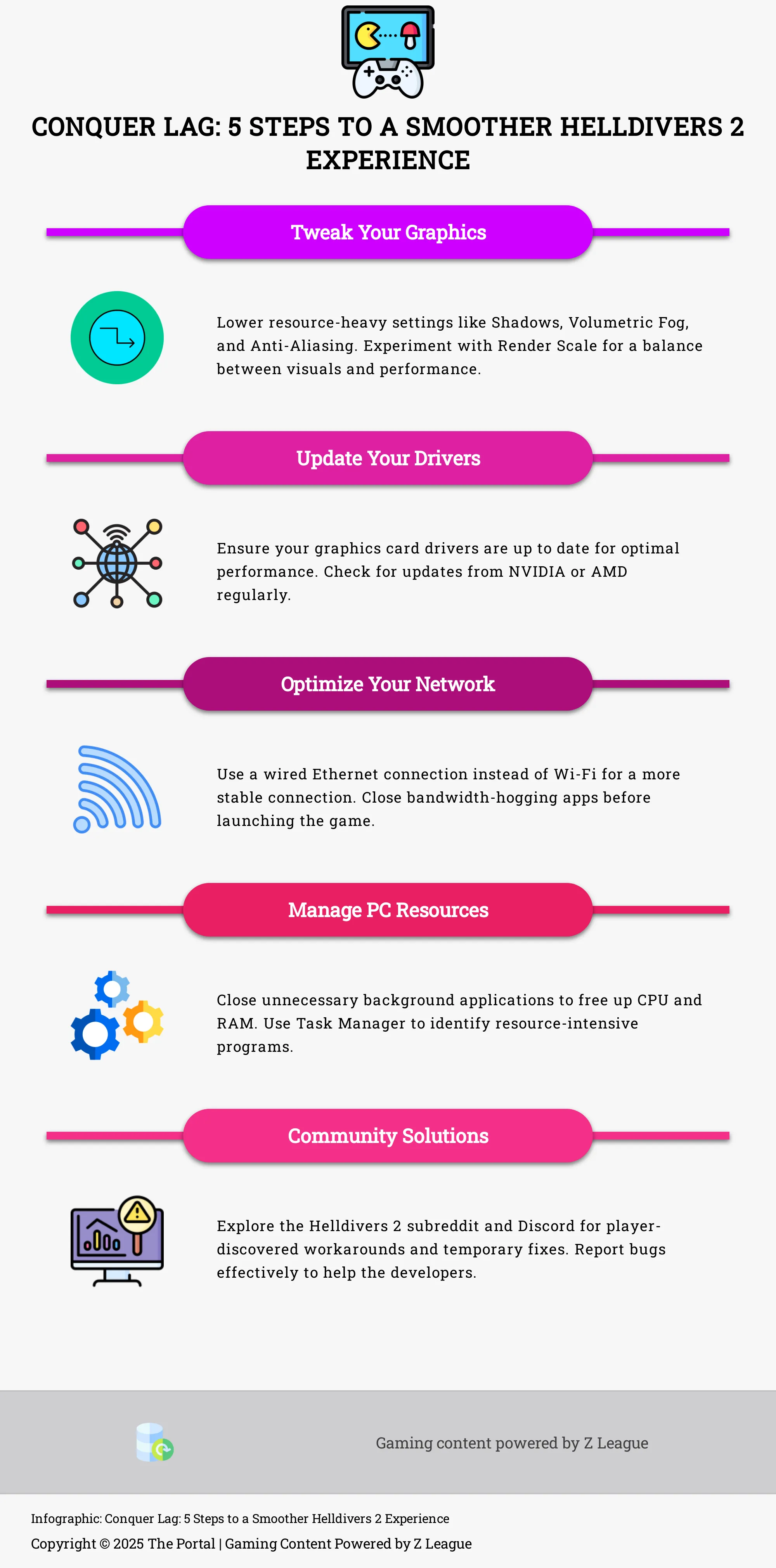 CONQUER LAG: 5 STEPS TO A SMOOTHER HELLDIVERS 2 EXPERIENCE

Tweak Your Graphics

Lower resource-heavy settings like Shadows, Volumetric Fog, and Anti-Aliasing. Experiment with Render Scale for a balance between visuals and performance.

Update Your Drivers

Ensure your graphics card drivers are up to date for optimal performance. Check for updates from NVIDIA or AMD regularly.

Optimize Your Network

Use a wired Ethernet connection instead of Wi-Fi for a more stable connection. Close bandwidth-hogging apps before launching the game.

Manage PC Resources

Close unnecessary background applications to free up CPU and RAM. Use Task Manager to identify resource-intensive programs.

Community Solutions

Explore the Helldivers 2 subreddit and Discord for player-discovered workarounds and temporary fixes. Report bugs effectively to help the developers.

Gaming content powered by Z League

Infographic: Conquer Lag: 5 Steps to a Smoother Helldivers 2 Experience

Copyright © 2025 The Portal | Gaming Content Powered by Z League