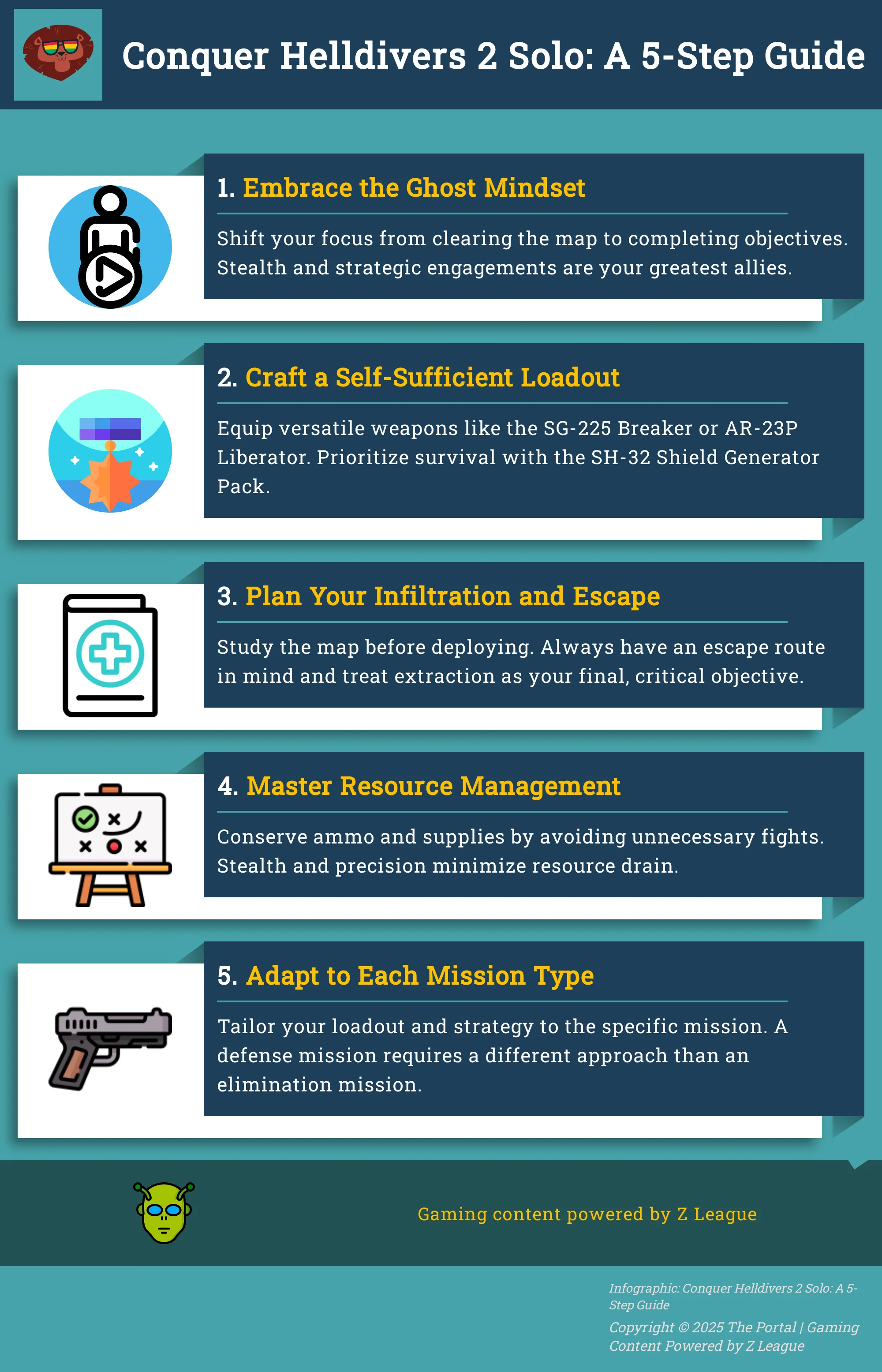 Conquer Helldivers 2 Solo: A 5-Step Guide

1. Embrace the Ghost Mindset

Shift your focus from clearing the map to completing objectives. Stealth and strategic engagements are your greatest allies.

2. Craft a Self-Sufficient Loadout

Equip versatile weapons like the SG-225 Breaker or AR-23P Liberator. Prioritize survival with the SH-32 Shield Generator Pack.

3. Plan Your Infiltration and Escape

Study the map before deploying. Always have an escape route in mind and treat extraction as your final, critical objective.

4. Master Resource Management

Conserve ammo and supplies by avoiding unnecessary fights. Stealth and precision minimize resource drain.

5. Adapt to Each Mission Type

Tailor your loadout and strategy to the specific mission. A defense mission requires a different approach than an elimination mission.

Gaming content powered by Z League

Infographic: Conquer Helldivers 2 Solo: A 5-Step Guide

Copyright © 2025 The Portal | Gaming Content Powered by Z League