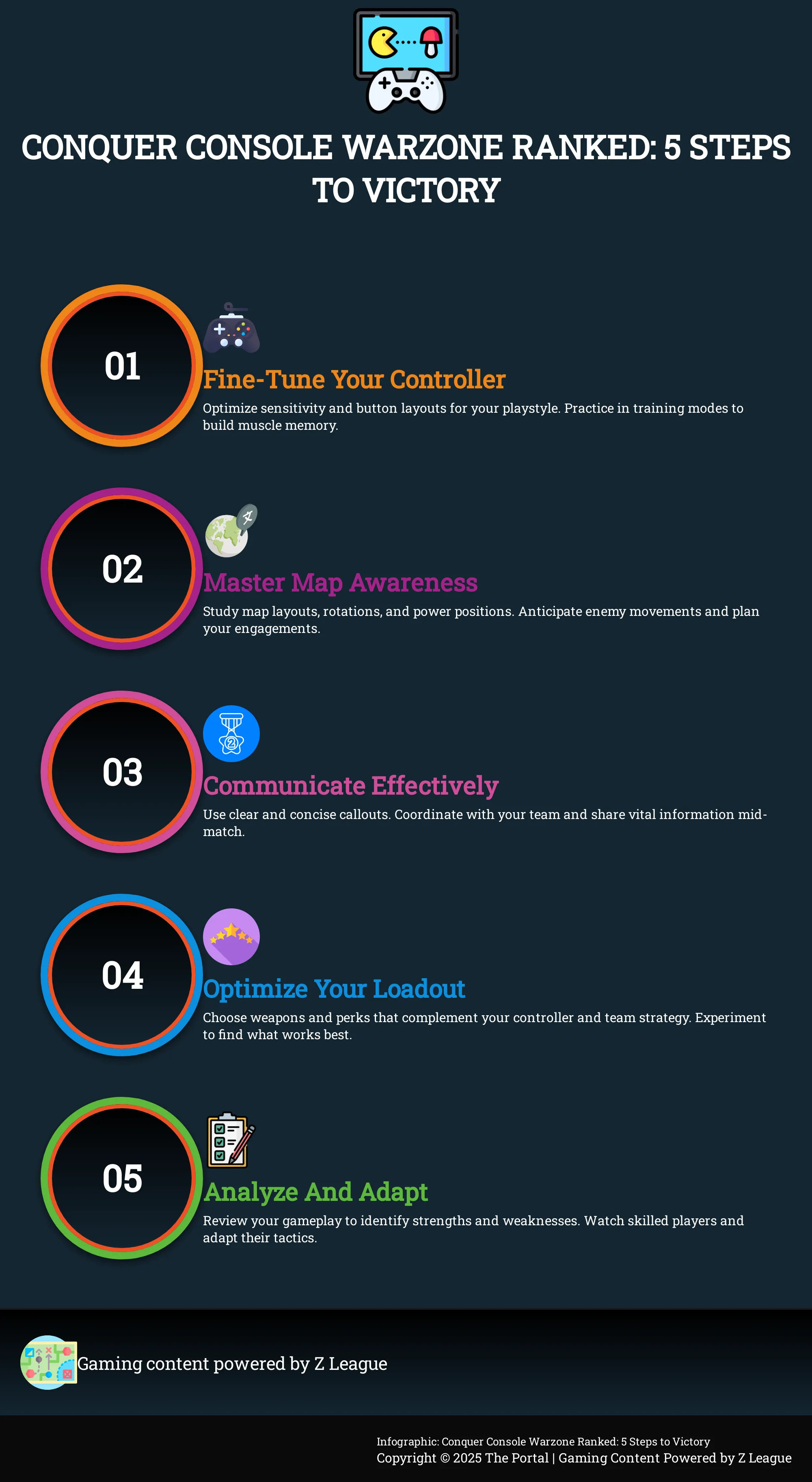 CONQUER CONSOLE WARZONE RANKED: 5 STEPS TO VICTORY

01

Fine-Tune Your Controller

Optimize sensitivity and button layouts for your playstyle. Practice in training modes to build muscle memory.

02

Master Map Awareness

Study map layouts, rotations, and power positions. Anticipate enemy movements and plan your engagements.

03

Communicate Effectively

Use clear and concise callouts. Coordinate with your team and share vital information mid-match.

04

Optimize Your Loadout

Choose weapons and perks that complement your controller and team strategy. Experiment to find what works best.

05

Analyze And Adapt

Review your gameplay to identify strengths and weaknesses. Watch skilled players and adapt their tactics.

Gaming content powered by Z League

Infographic: Conquer Console Warzone Ranked: 5 Steps to Victory
Copyright © 2025 The Portal | Gaming Content Powered by Z League