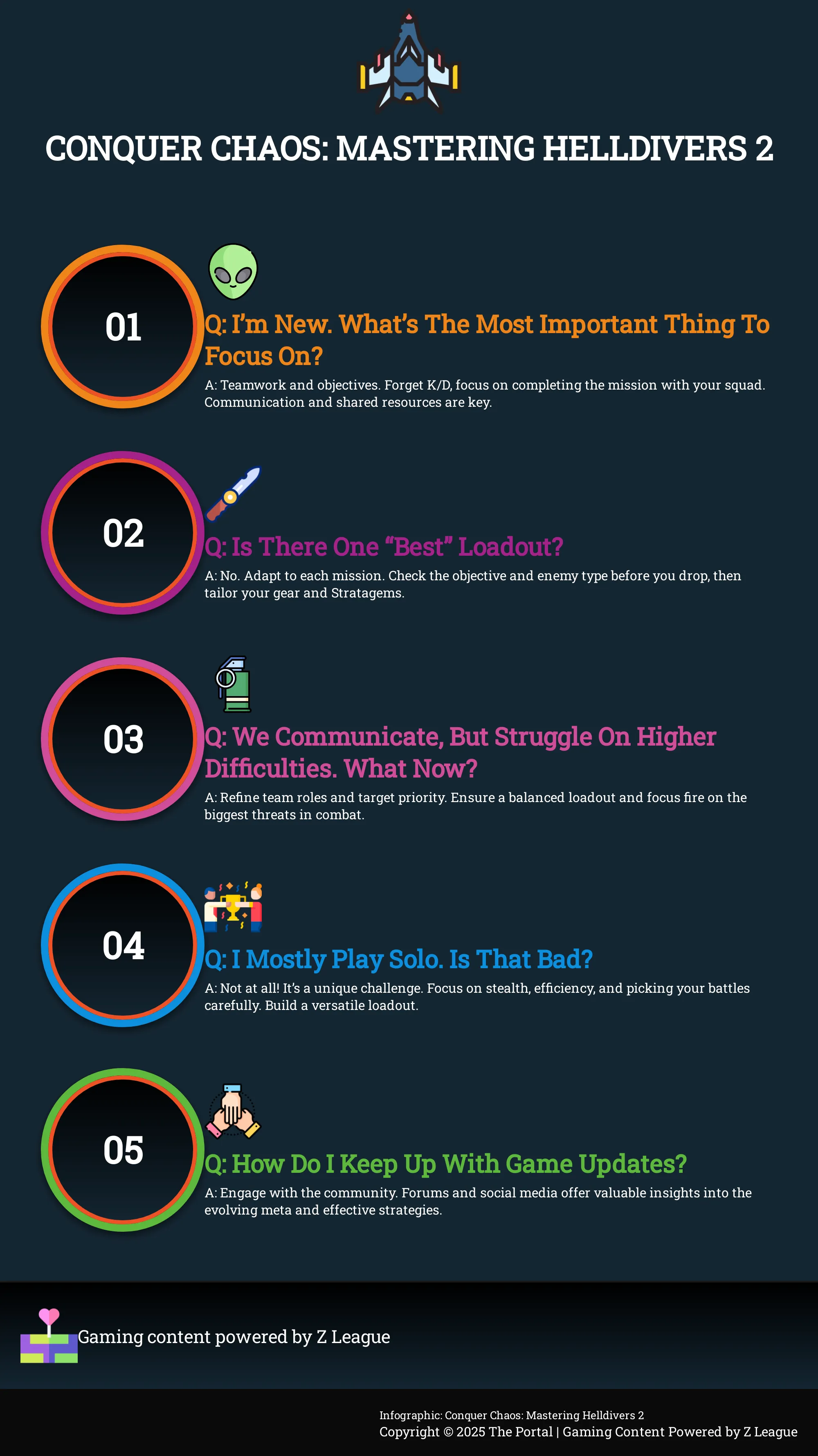 CONQUER CHAOS: MASTERING HELLDIVERS 2

01

Q: I'm New. What's The Most Important Thing To Focus On?

A: Teamwork and objectives. Forget K/D, focus on completing the mission with your squad. Communication and shared resources are key.

02

Q: Is There One "Best" Loadout?

A: No. Adapt to each mission. Check the objective and enemy type before you drop, then tailor your gear and Stratagems.

03

Q: We Communicate, But Struggle On Higher Difficulties. What Now?

A: Refine team roles and target priority. Ensure a balanced loadout and focus fire on the biggest threats in combat.

04

Q: I Mostly Play Solo. Is That Bad?

A: Not at all! It's a unique challenge. Focus on stealth, efficiency, and picking your battles carefully. Build a versatile loadout.

05

Q: How Do I Keep Up With Game Updates?

A: Engage with the community. Forums and social media offer valuable insights into the evolving meta and effective strategies.

Gaming content powered by Z League

Infographic: Conquer Chaos: Mastering Helldivers 2
Copyright © 2025 The Portal | Gaming Content Powered by Z League