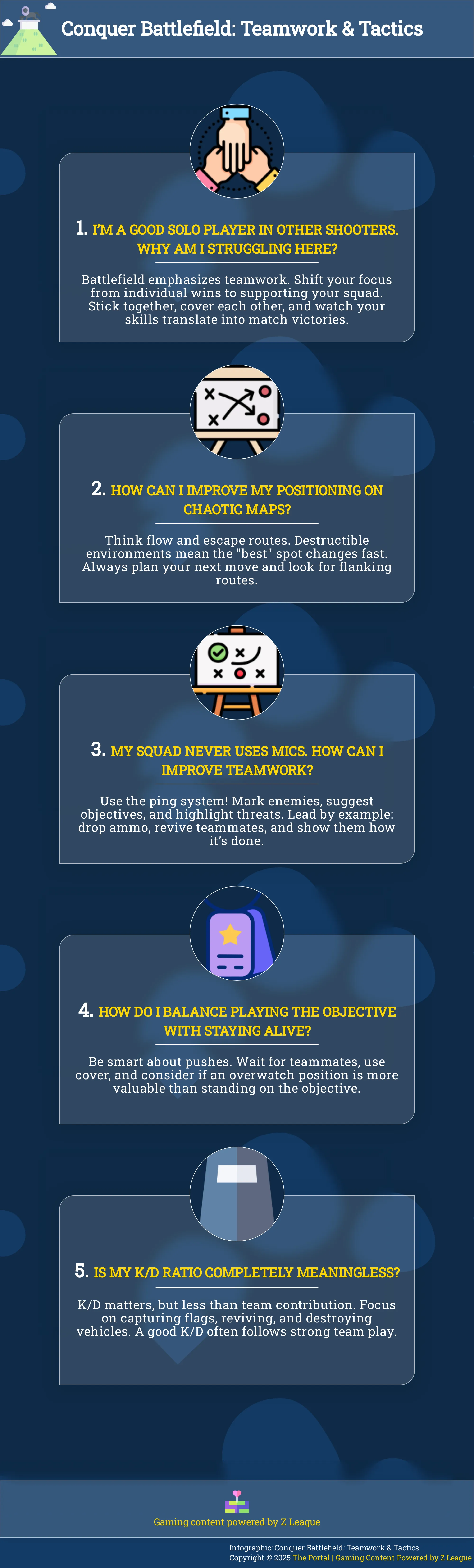 Conquer Battlefield: Teamwork & Tactics

1. I'M A GOOD SOLO PLAYER IN OTHER SHOOTERS. WHY AM I STRUGGLING HERE?

Battlefield emphasizes teamwork. Shift your focus from individual wins to supporting your squad. Stick together, cover each other, and watch your skills translate into match victories.

2. HOW CAN I IMPROVE MY POSITIONING ON CHAOTIC MAPS?

Think flow and escape routes. Destructible environments mean the "best" spot changes fast. Always plan your next move and look for flanking routes.

3. MY SQUAD NEVER USES MICS. HOW CAN I IMPROVE TEAMWORK?

Use the ping system! Mark enemies, suggest objectives, and highlight threats. Lead by example: drop ammo, revive teammates, and show them how it's done.

4. HOW DO I BALANCE PLAYING THE OBJECTIVE WITH STAYING ALIVE?

Be smart about pushes. Wait for teammates, use cover, and consider if an overwatch position is more valuable than standing on the objective.

5. IS MY K/D RATIO COMPLETELY MEANINGLESS?

K/D matters, but less than team contribution. Focus on capturing flags, reviving, and destroying vehicles. A good K/D often follows strong team play.

Gaming content powered by Z League

Infographic: Conquer Battlefield: Teamwork & Tactics
Copyright © 2025 The Portal | Gaming Content Powered by Z League