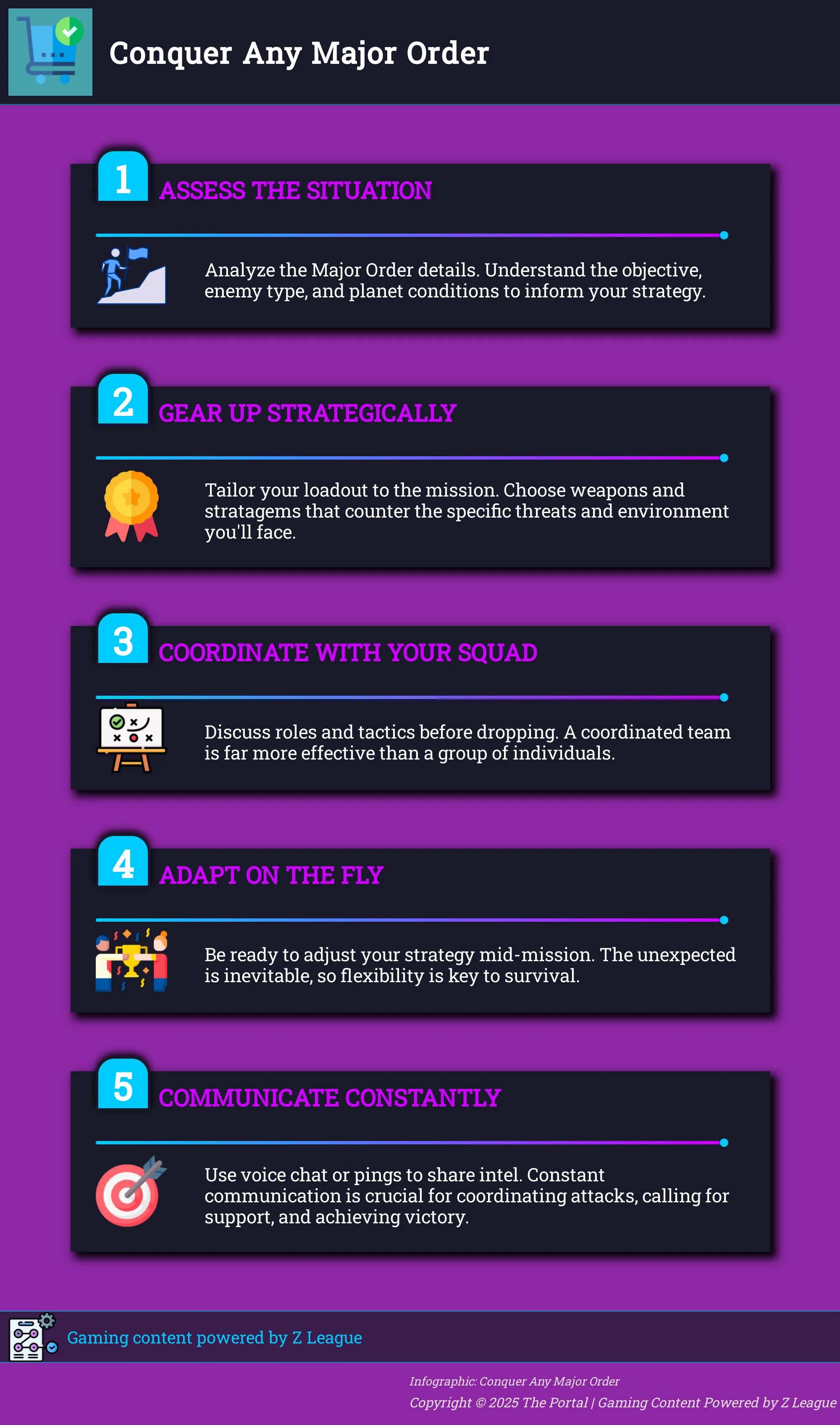 Conquer Any Major Order

1 ASSESS THE SITUATION

Analyze the Major Order details. Understand the objective, enemy type, and planet conditions to inform your strategy.

2 GEAR UP STRATEGICALLY

Tailor your loadout to the mission. Choose weapons and stratagems that counter the specific threats and environment you'll face.

3 COORDINATE WITH YOUR SQUAD

Discuss roles and tactics before dropping. A coordinated team is far more effective than a group of individuals.

4 ADAPT ON THE FLY

Be ready to adjust your strategy mid-mission. The unexpected is inevitable, so flexibility is key to survival.

5 COMMUNICATE CONSTANTLY

Use voice chat or pings to share intel. Constant communication is crucial for coordinating attacks, calling for support, and achieving victory.

Gaming content powered by Z League

Infographic: Conquer Any Major Order
Copyright © 2025 The Portal | Gaming Content Powered by Z League