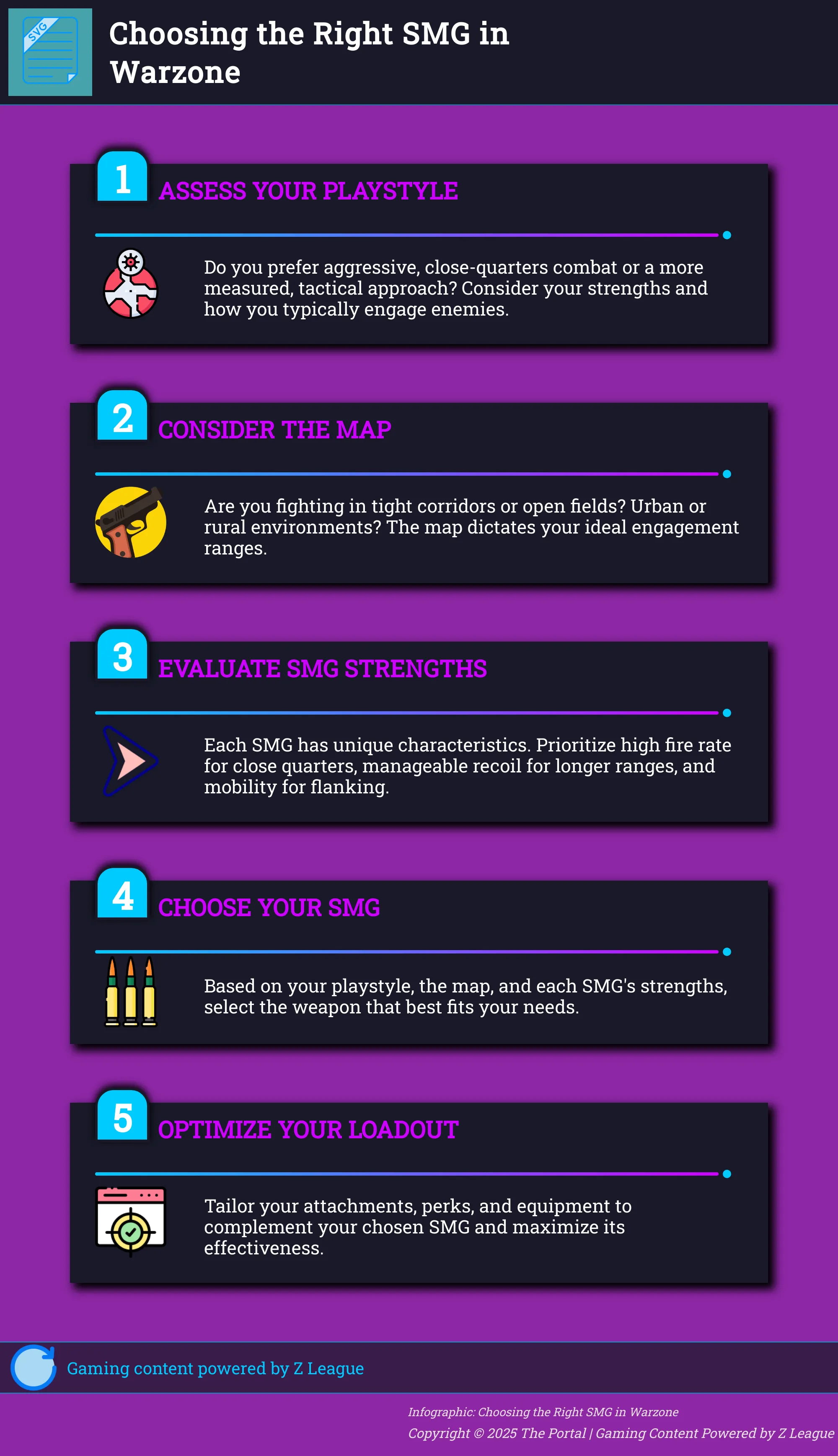 SVG

Choosing the Right SMG in Warzone

1 ASSESS YOUR PLAYSTYLE

Do you prefer aggressive, close-quarters combat or a more measured, tactical approach? Consider your strengths and how you typically engage enemies.

2 CONSIDER THE MAP

Are you fighting in tight corridors or open fields? Urban or rural environments? The map dictates your ideal engagement ranges.

3 EVALUATE SMG STRENGTHS

Each SMG has unique characteristics. Prioritize high fire rate for close quarters, manageable recoil for longer ranges, and mobility for flanking.

4 CHOOSE YOUR SMG

Based on your playstyle, the map, and each SMG's strengths, select the weapon that best fits your needs.

5 OPTIMIZE YOUR LOADOUT

Tailor your attachments, perks, and equipment to complement your chosen SMG and maximize its effectiveness.

Gaming content powered by Z League

Infographic: Choosing the Right SMG in Warzone
Copyright © 2025 The Portal | Gaming Content Powered by Z League