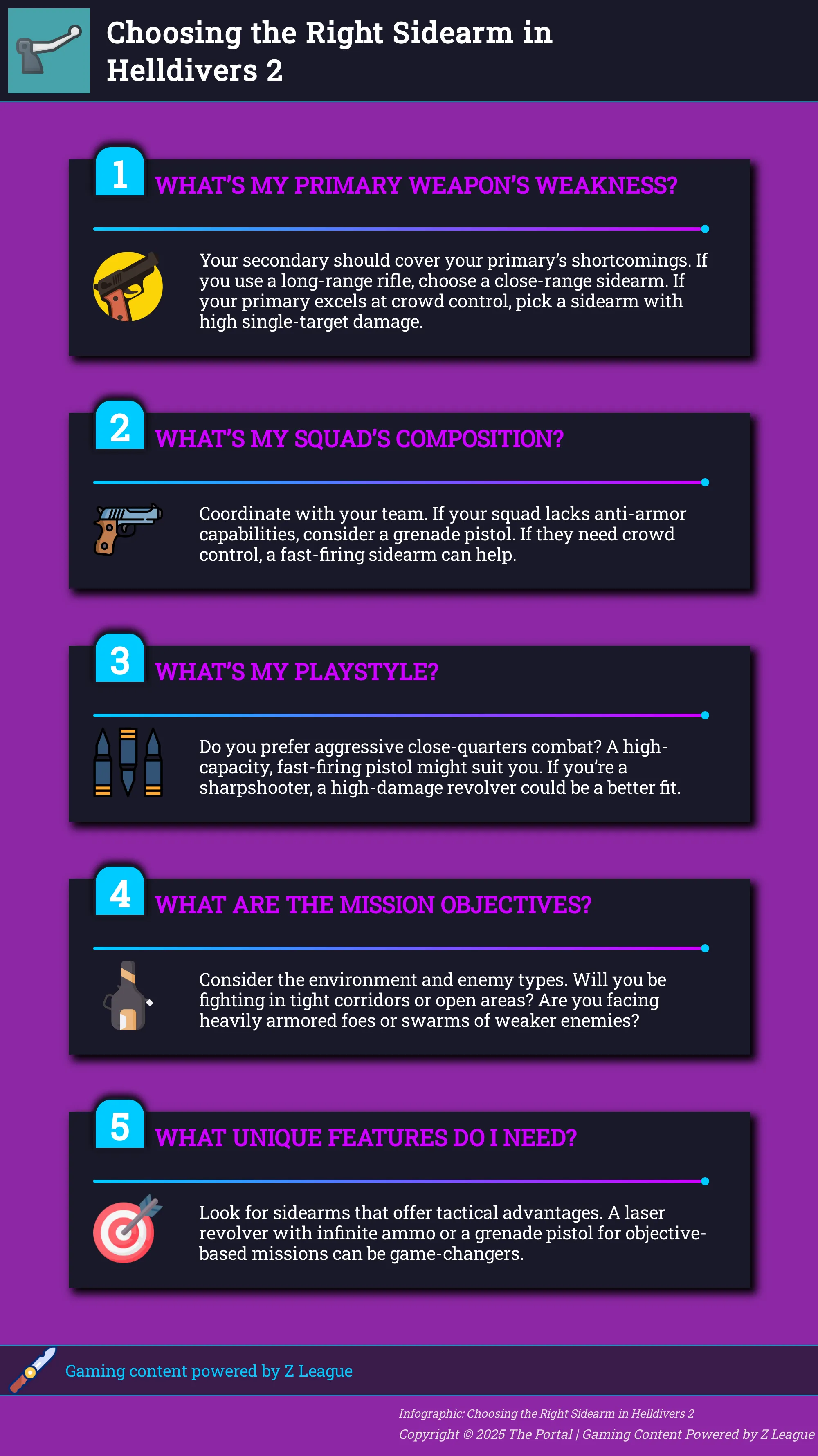 Choosing the Right Sidearm in Helldivers 2

1 WHAT'S MY PRIMARY WEAPON'S WEAKNESS?

Your secondary should cover your primary's shortcomings. If you use a long-range rifle, choose a close-range sidearm. If your primary excels at crowd control, pick a sidearm with high single-target damage.

2 WHAT'S MY SQUAD'S COMPOSITION?

Coordinate with your team. If your squad lacks anti-armor capabilities, consider a grenade pistol. If they need crowd control, a fast-firing sidearm can help.

3 WHAT'S MY PLAYSTYLE?

Do you prefer aggressive close-quarters combat? A high-capacity, fast-firing pistol might suit you. If you're a sharpshooter, a high-damage revolver could be a better fit.

4 WHAT ARE THE MISSION OBJECTIVES?

Consider the environment and enemy types. Will you be fighting in tight corridors or open areas? Are you facing heavily armored foes or swarms of weaker enemies?

5 WHAT UNIQUE FEATURES DO I NEED?

Look for sidearms that offer tactical advantages. A laser revolver with infinite ammo or a grenade pistol for objective-based missions can be game-changers.

Gaming content powered by Z League

Infographic: Choosing the Right Sidearm in Helldivers 2
Copyright © 2025 The Portal | Gaming Content Powered by Z League