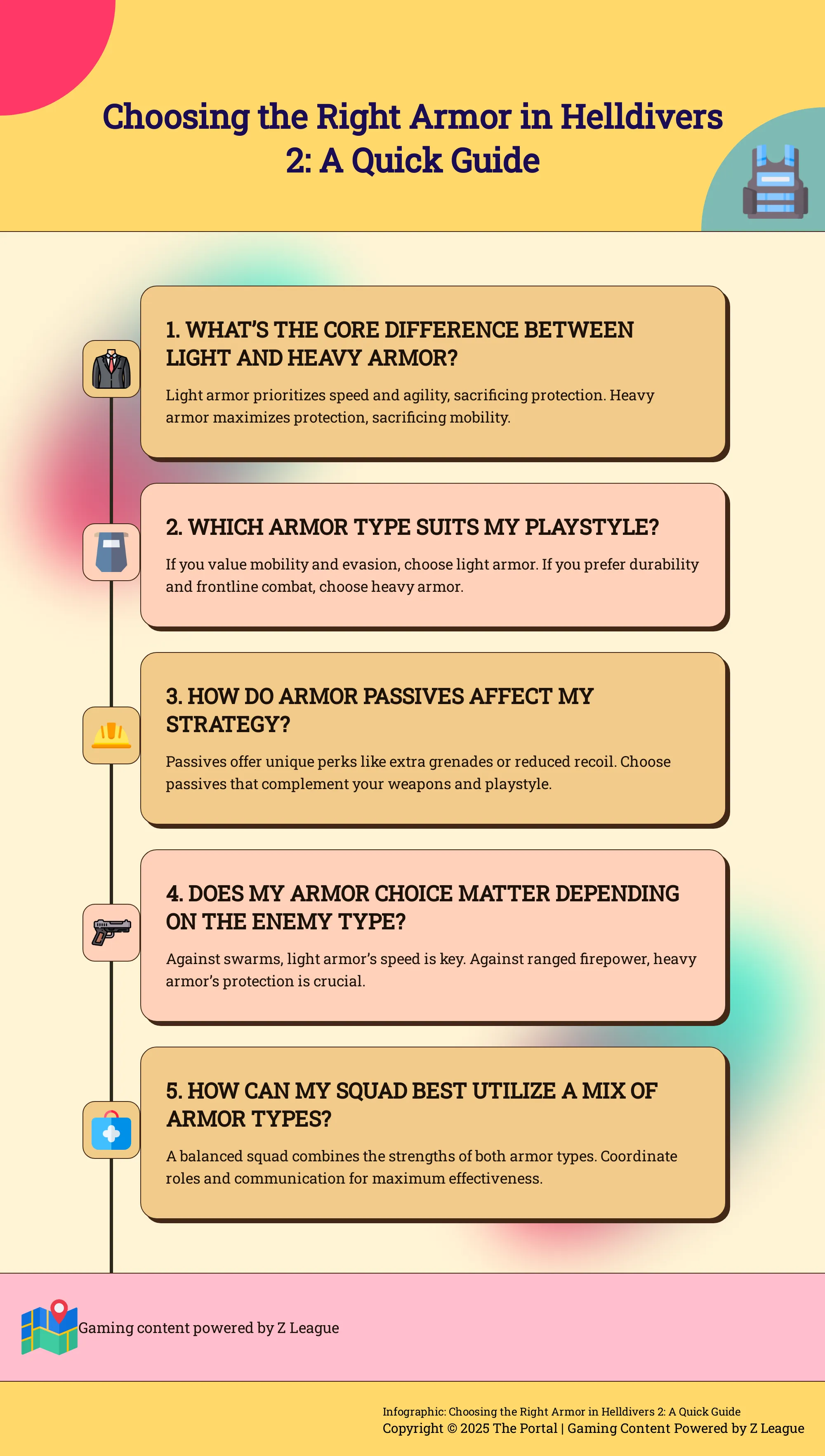 Choosing the Right Armor in Helldivers 2: A Quick Guide

1. WHAT'S THE CORE DIFFERENCE BETWEEN LIGHT AND HEAVY ARMOR?

Light armor prioritizes speed and agility, sacrificing protection. Heavy armor maximizes protection, sacrificing mobility.

2. WHICH ARMOR TYPE SUITS MY PLAYSTYLE?

If you value mobility and evasion, choose light armor. If you prefer durability and frontline combat, choose heavy armor.

3. HOW DO ARMOR PASSIVES AFFECT MY STRATEGY?

Passives offer unique perks like extra grenades or reduced recoil. Choose passives that complement your weapons and playstyle.

4. DOES MY ARMOR CHOICE MATTER DEPENDING ON THE ENEMY TYPE?

Against swarms, light armor's speed is key. Against ranged firepower, heavy armor's protection is crucial.

5. HOW CAN MY SQUAD BEST UTILIZE A MIX OF ARMOR TYPES?

A balanced squad combines the strengths of both armor types. Coordinate roles and communication for maximum effectiveness.

Gaming content powered by Z League

Infographic: Choosing the Right Armor in Helldivers 2: A Quick Guide
Copyright © 2025 The Portal | Gaming Content Powered by Z League