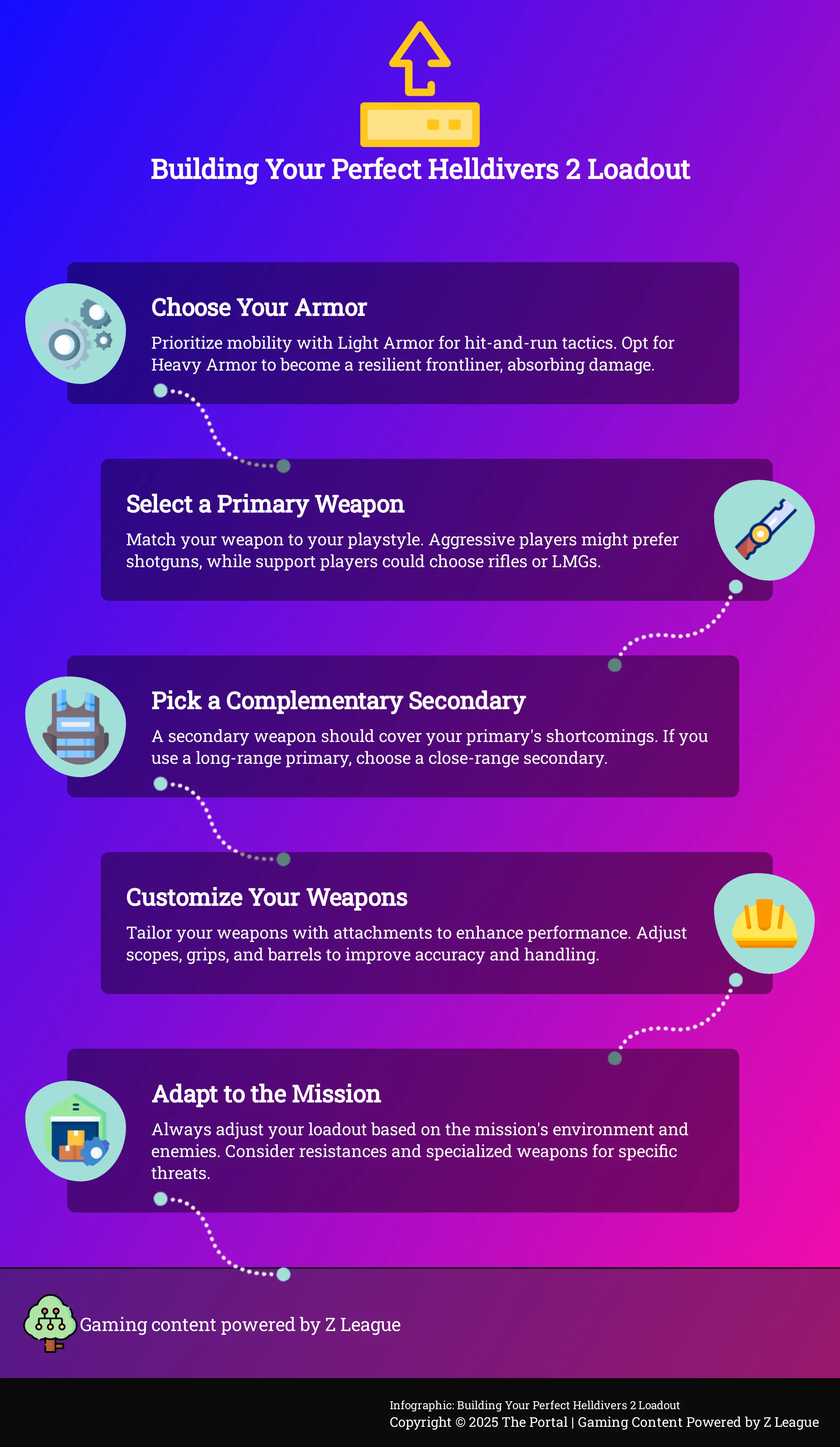 Building Your Perfect Helldivers 2 Loadout

Choose Your Armor

Prioritize mobility with Light Armor for hit-and-run tactics. Opt for Heavy Armor to become a resilient frontliner, absorbing damage.

Select a Primary Weapon

Match your weapon to your playstyle. Aggressive players might prefer shotguns, while support players could choose rifles or LMGs.

Pick a Complementary Secondary

A secondary weapon should cover your primary's shortcomings. If you use a long-range primary, choose a close-range secondary.

Customize Your Weapons

Tailor your weapons with attachments to enhance performance. Adjust scopes, grips, and barrels to improve accuracy and handling.

Adapt to the Mission

Always adjust your loadout based on the mission's environment and enemies. Consider resistances and specialized weapons for specific threats.

Gaming content powered by Z League

Infographic: Building Your Perfect Helldivers 2 Loadout
Copyright © 2025 The Portal | Gaming Content Powered by Z League