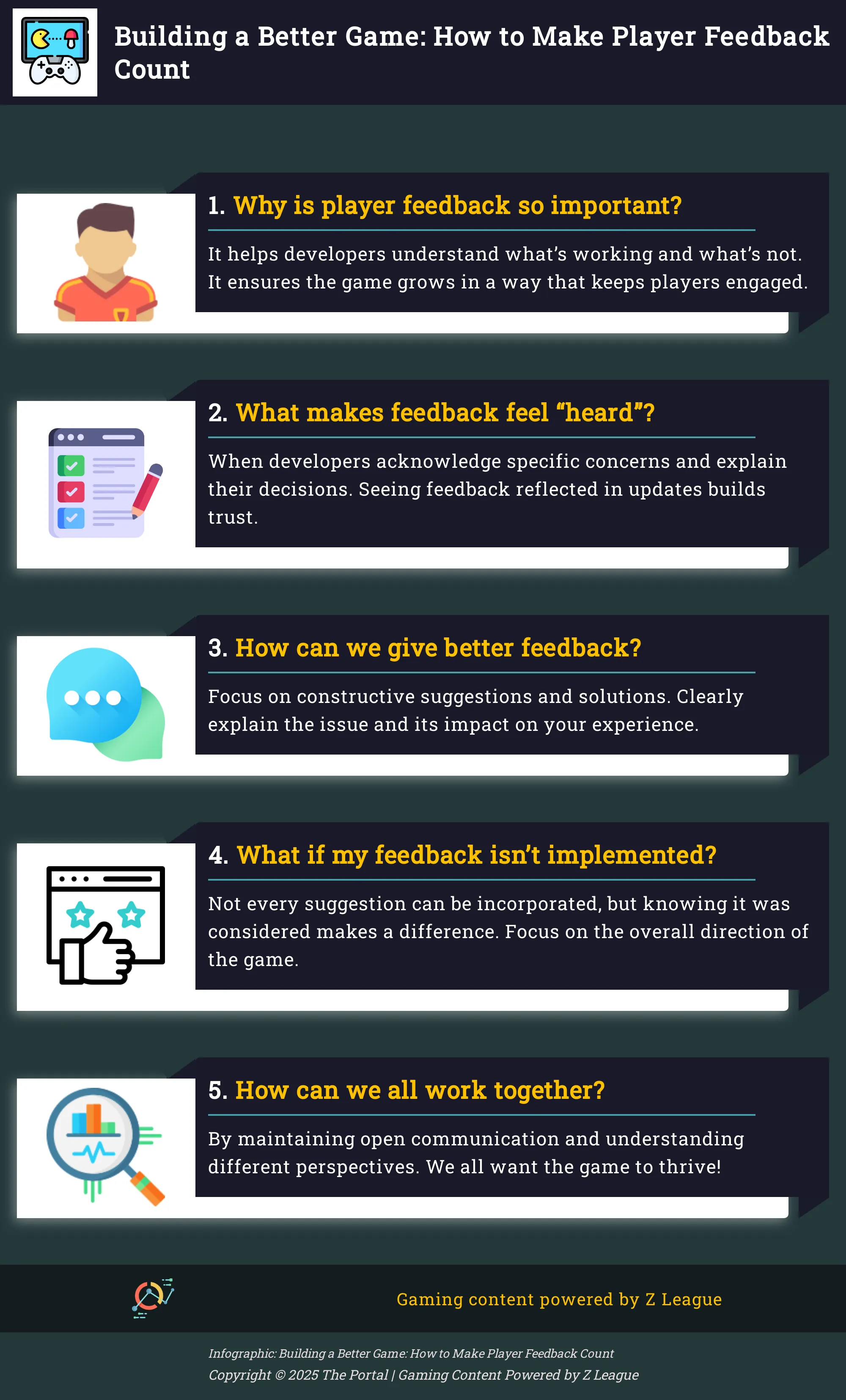 Building a Better Game: How to Make Player Feedback Count

1. Why is player feedback so important?

It helps developers understand what's working and what's not. It ensures the game grows in a way that keeps players engaged.

2. What makes feedback feel "heard"?

When developers acknowledge specific concerns and explain their decisions. Seeing feedback reflected in updates builds trust.

3. How can we give better feedback?

Focus on constructive suggestions and solutions. Clearly explain the issue and its impact on your experience.

4. What if my feedback isn't implemented?

Not every suggestion can be incorporated, but knowing it was considered makes a difference. Focus on the overall direction of the game.

5. How can we all work together?

By maintaining open communication and understanding different perspectives. We all want the game to thrive!

Gaming content powered by Z League

Infographic: Building a Better Game: How to Make Player Feedback Count
Copyright © 2025 The Portal | Gaming Content Powered by Z League