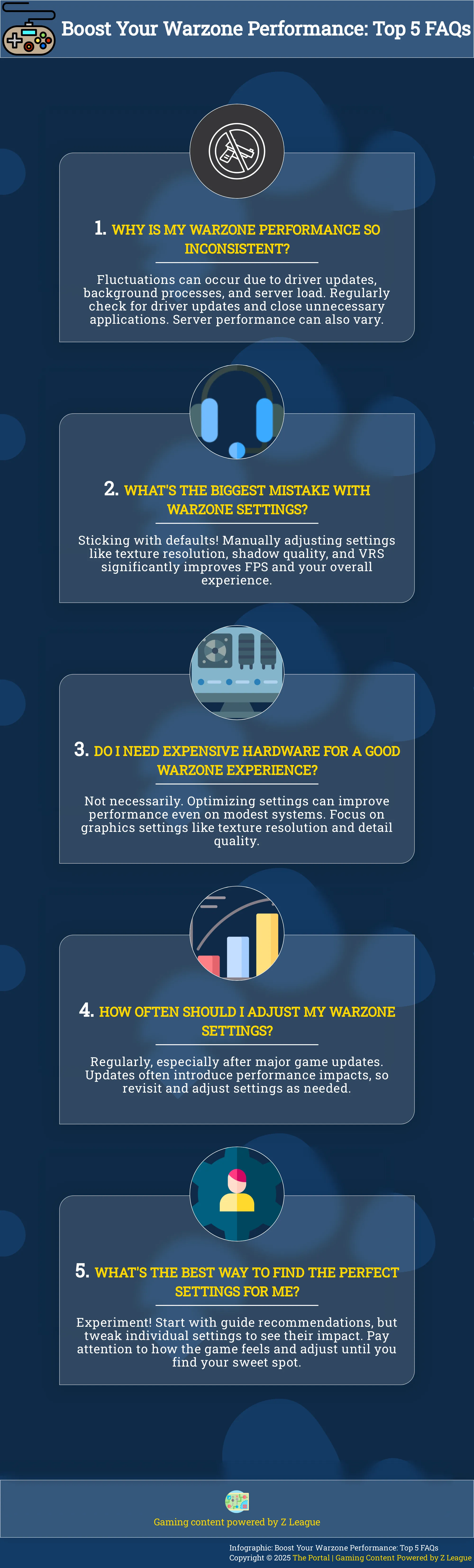 Boost Your Warzone Performance: Top 5 FAQs

1. WHY IS MY WARZONE PERFORMANCE SO INCONSISTENT?

Fluctuations can occur due to driver updates, background processes, and server load. Regularly check for driver updates and close unnecessary applications. Server performance can also vary.

2. WHAT'S THE BIGGEST MISTAKE WITH WARZONE SETTINGS?

Sticking with defaults! Manually adjusting settings like texture resolution, shadow quality, and VRS significantly improves FPS and your overall experience.

3. DO I NEED EXPENSIVE HARDWARE FOR A GOOD WARZONE EXPERIENCE?

Not necessarily. Optimizing settings can improve performance even on modest systems. Focus on graphics settings like texture resolution and detail quality.

4. HOW OFTEN SHOULD I ADJUST MY WARZONE SETTINGS?

Regularly, especially after major game updates. Updates often introduce performance impacts, so revisit and adjust settings as needed.

5. WHAT'S THE BEST WAY TO FIND THE PERFECT SETTINGS FOR ME?

Experiment! Start with guide recommendations, but tweak individual settings to see their impact. Pay attention to how the game feels and adjust until you find your sweet spot.

Gaming content powered by Z League

Infographic: Boost Your Warzone Performance: Top 5 FAQs
Copyright © 2025 The Portal | Gaming Content Powered by Z League