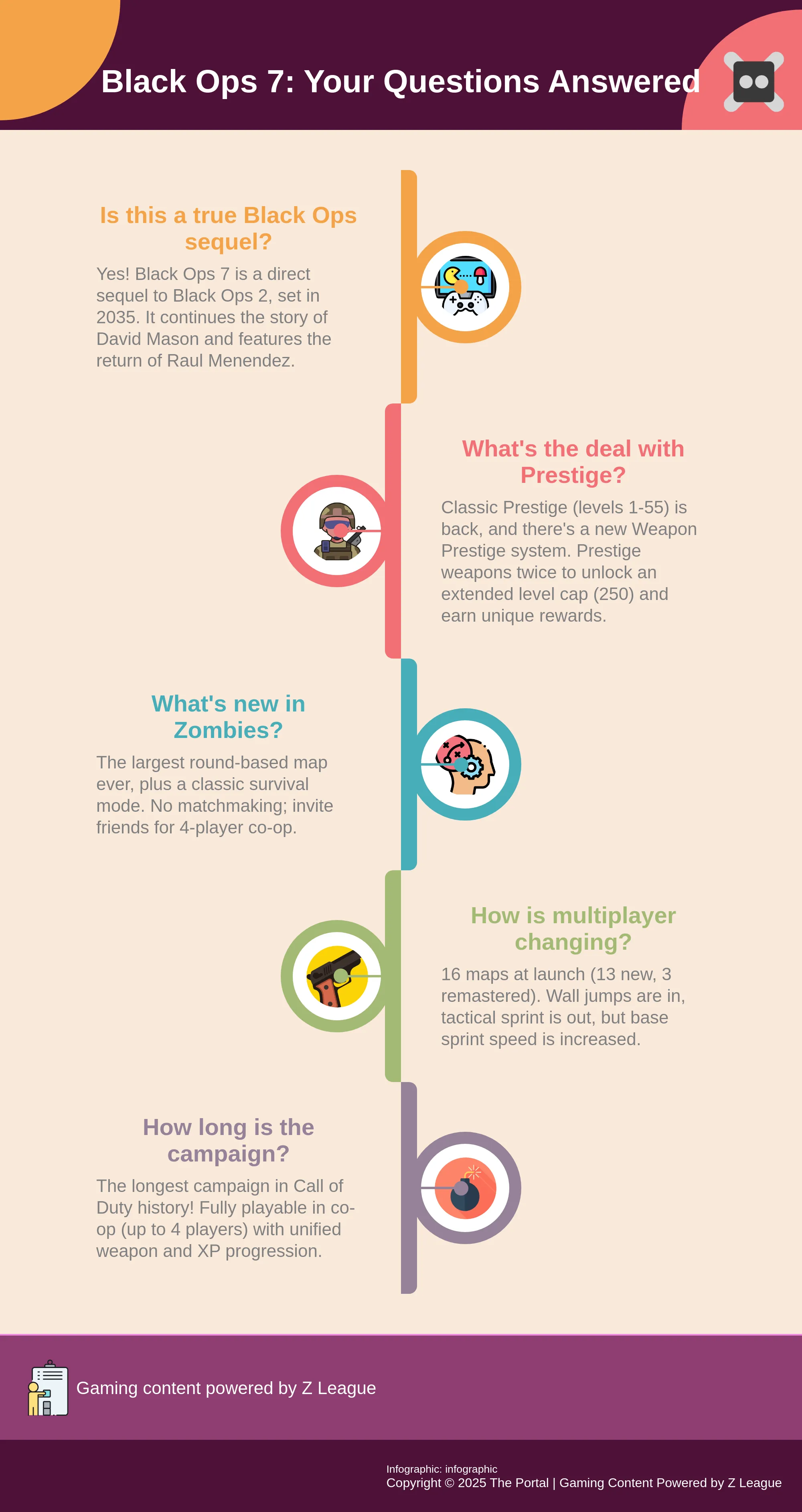 Black Ops 7: Your Questions Answered

Is this a true Black Ops sequel?

Yes! Black Ops 7 is a direct sequel to Black Ops 2, set in 2035. It continues the story of David Mason and features the return of Raul Menendez.

What's the deal with Prestige?

Classic Prestige (levels 1-55) is back, and there's a new Weapon Prestige system. Prestige weapons twice to unlock an extended level cap (250) and earn unique rewards.

What's new in Zombies?

The largest round-based map ever, plus a classic survival mode. No matchmaking; invite friends for 4-player co-op.

How is multiplayer changing?

16 maps at launch (13 new, 3 remastered). Wall jumps are in, tactical sprint is out, but base sprint speed is increased.

How long is the campaign?

The longest campaign in Call of Duty history! Fully playable in co-op (up to 4 players) with unified weapon and XP progression.

Gaming content powered by Z League

Infographic: infographic
Copyright © 2025 The Portal | Gaming Content Powered by Z League