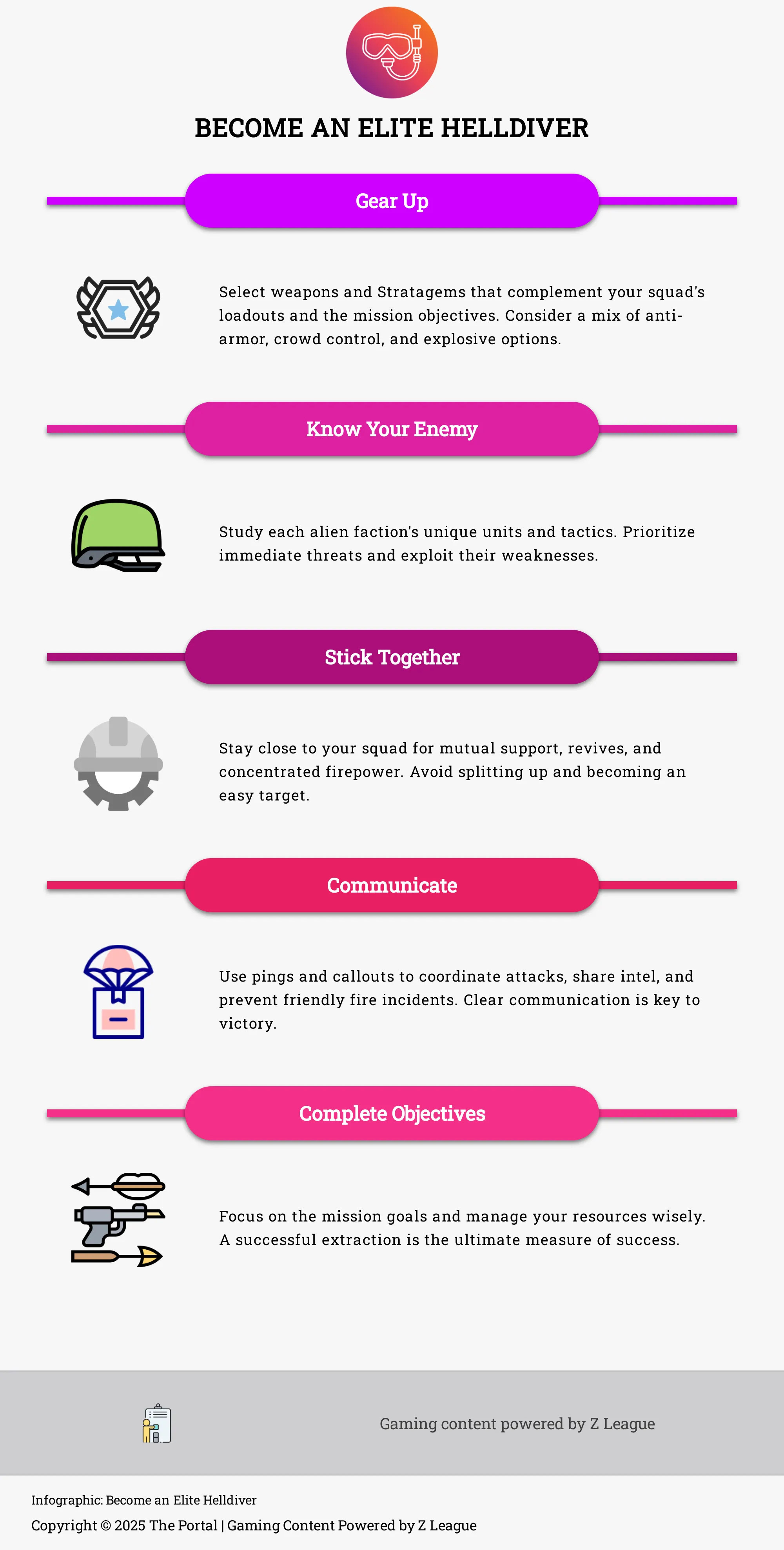 BECOME AN ELITE HELLDIVER

Gear Up

Select weapons and Stratagems that complement your squad's loadouts and the mission objectives. Consider a mix of anti-armor, crowd control, and explosive options.

Know Your Enemy

Study each alien faction's unique units and tactics. Prioritize immediate threats and exploit their weaknesses.

Stick Together

Stay close to your squad for mutual support, revives, and concentrated firepower. Avoid splitting up and becoming an easy target.

Communicate

Use pings and callouts to coordinate attacks, share intel, and prevent friendly fire incidents. Clear communication is key to victory.

Complete Objectives

Focus on the mission goals and manage your resources wisely. A successful extraction is the ultimate measure of success.

Gaming content powered by Z League

Infographic: Become an Elite Helldiver

Copyright © 2025 The Portal | Gaming Content Powered by Z League