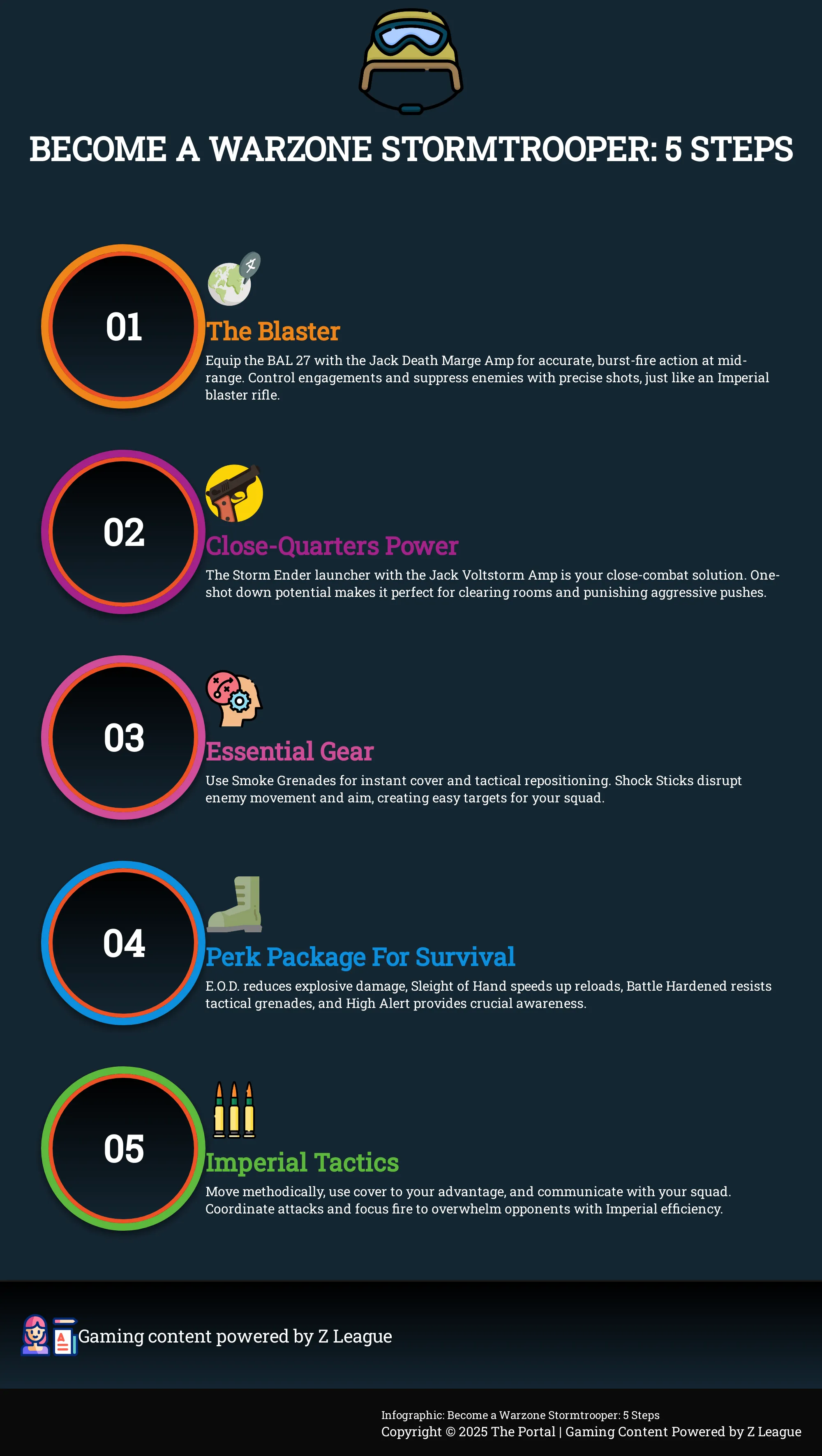 BECOME A WARZONE STORMTROOPER: 5 STEPS

01

The Blaster

Equip the BAL 27 with the Jack Death Marge Amp for accurate, burst-fire action at mid-range. Control engagements and suppress enemies with precise shots, just like an Imperial blaster rifle.

02

Close-Quarters Power

The Storm Ender launcher with the Jack Voltstorm Amp is your close-combat solution. One-shot down potential makes it perfect for clearing rooms and punishing aggressive pushes.

03

Essential Gear

Use Smoke Grenades for instant cover and tactical repositioning. Shock Sticks disrupt enemy movement and aim, creating easy targets for your squad.

04

Perk Package For Survival

E.O.D. reduces explosive damage, Sleight of Hand speeds up reloads, Battle Hardened resists tactical grenades, and High Alert provides crucial awareness.

05

Imperial Tactics

Move methodically, use cover to your advantage, and communicate with your squad. Coordinate attacks and focus fire to overwhelm opponents with Imperial efficiency.

Gaming content powered by Z League

Infographic: Become a Warzone Stormtrooper: 5 Steps
Copyright © 2025 The Portal | Gaming Content Powered by Z League