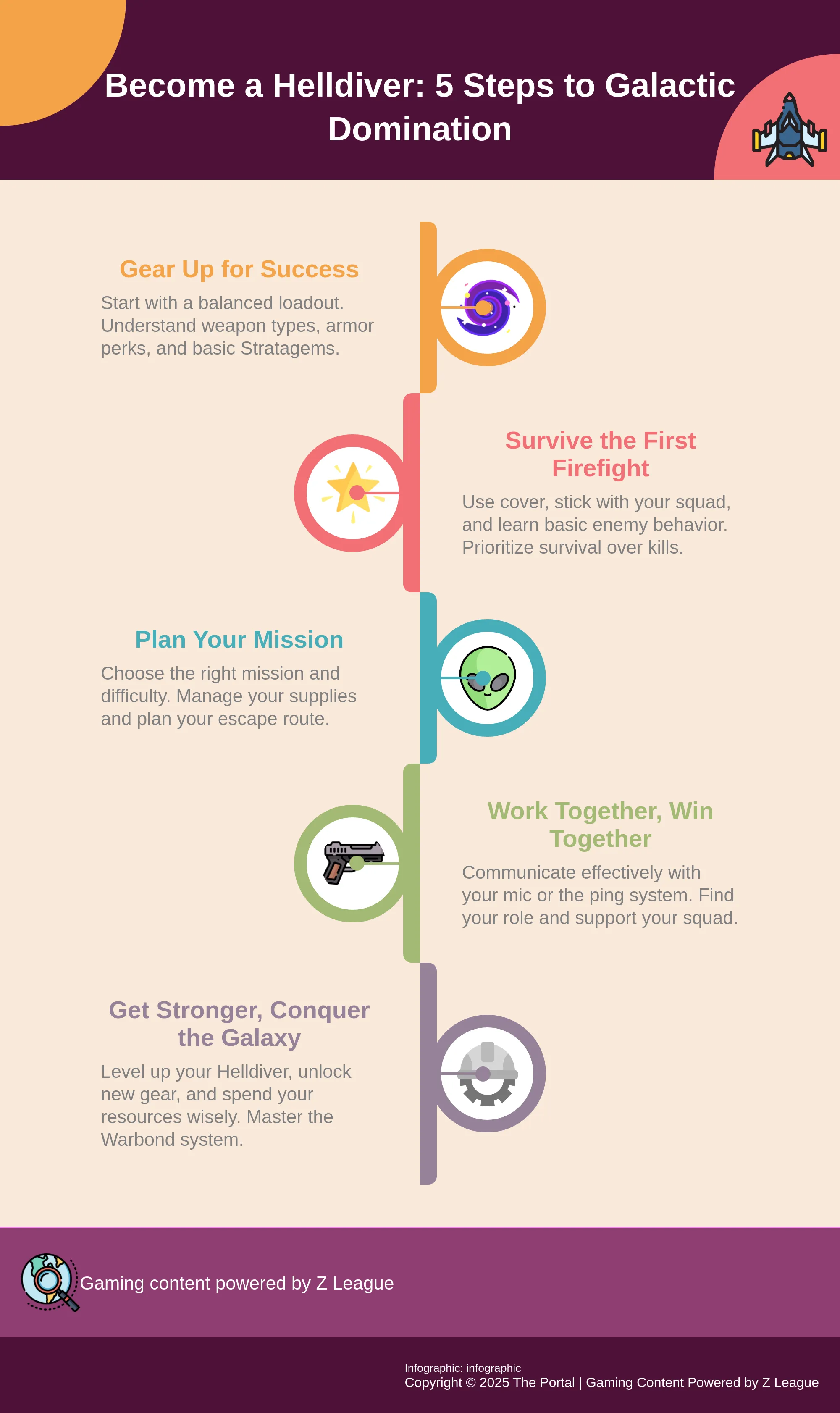 Become a Helldiver: 5 Steps to Galactic Domination

Gear Up for Success

Start with a balanced loadout. Understand weapon types, armor perks, and basic Stratagems.

Survive the First Firefight

Use cover, stick with your squad, and learn basic enemy behavior. Prioritize survival over kills.

Plan Your Mission

Choose the right mission and difficulty. Manage your supplies and plan your escape route.

Work Together, Win Together

Communicate effectively with your mic or the ping system. Find your role and support your squad.

Get Stronger, Conquer the Galaxy

Level up your Helldiver, unlock new gear, and spend your resources wisely. Master the Warbond system.

Gaming content powered by Z League

Infographic: infographic
Copyright © 2025 The Portal | Gaming Content Powered by Z League