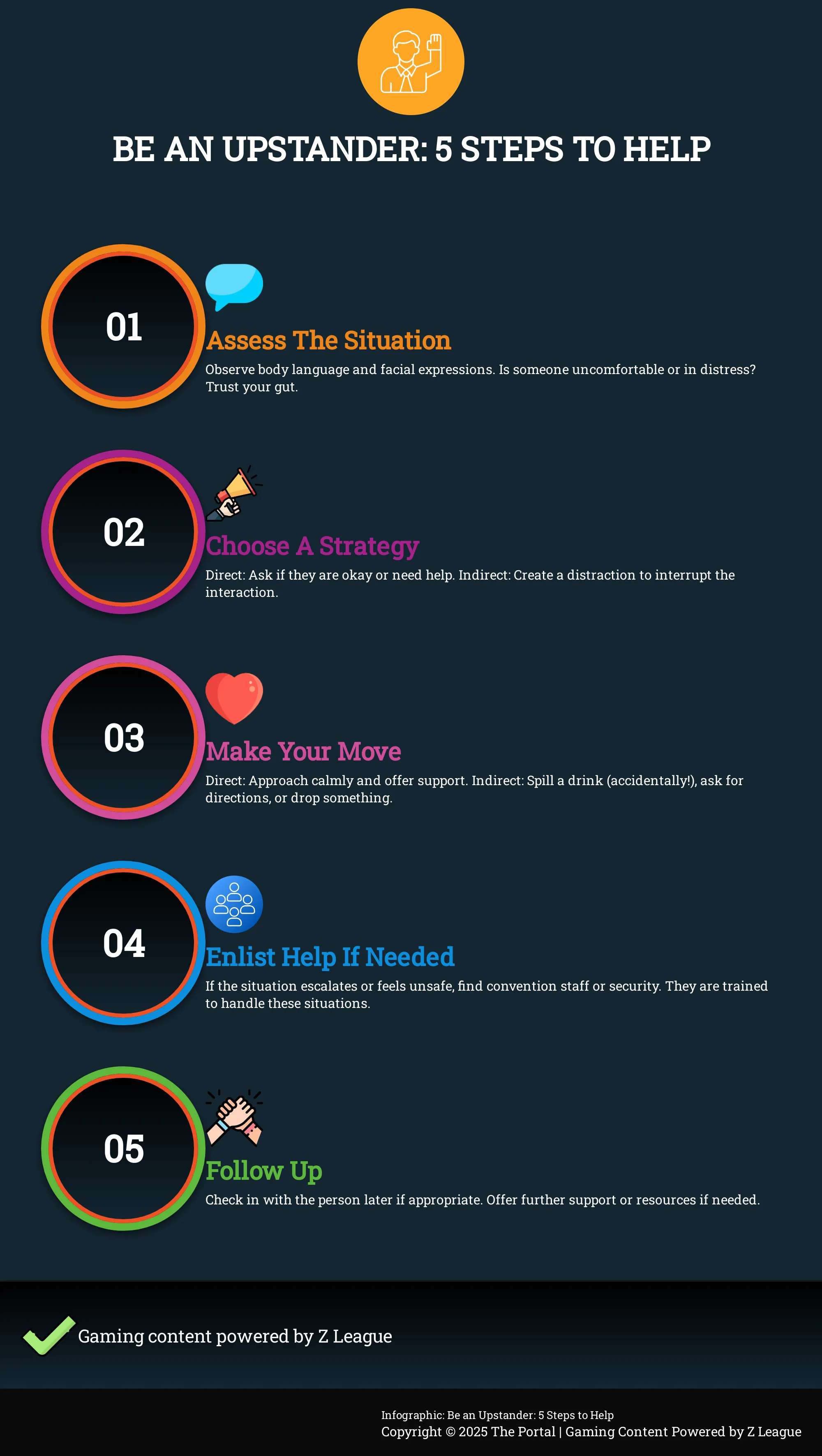 BE AN UPSTANDER: 5 STEPS TO HELP

01

Assess The Situation

Observe body language and facial expressions. Is someone uncomfortable or in distress? Trust your gut.

02

Choose A Strategy

Direct: Ask if they are okay or need help. Indirect: Create a distraction to interrupt the interaction.

03

Make Your Move

Direct: Approach calmly and offer support. Indirect: Spill a drink (accidentally!), ask for directions, or drop something.

04

Enlist Help If Needed

If the situation escalates or feels unsafe, find convention staff or security. They are trained to handle these situations.

05

Follow Up

Check in with the person later if appropriate. Offer further support or resources if needed.

Gaming content powered by Z League

Infographic: Be an Upstander: 5 Steps to Help
Copyright © 2025 The Portal | Gaming Content Powered by Z League