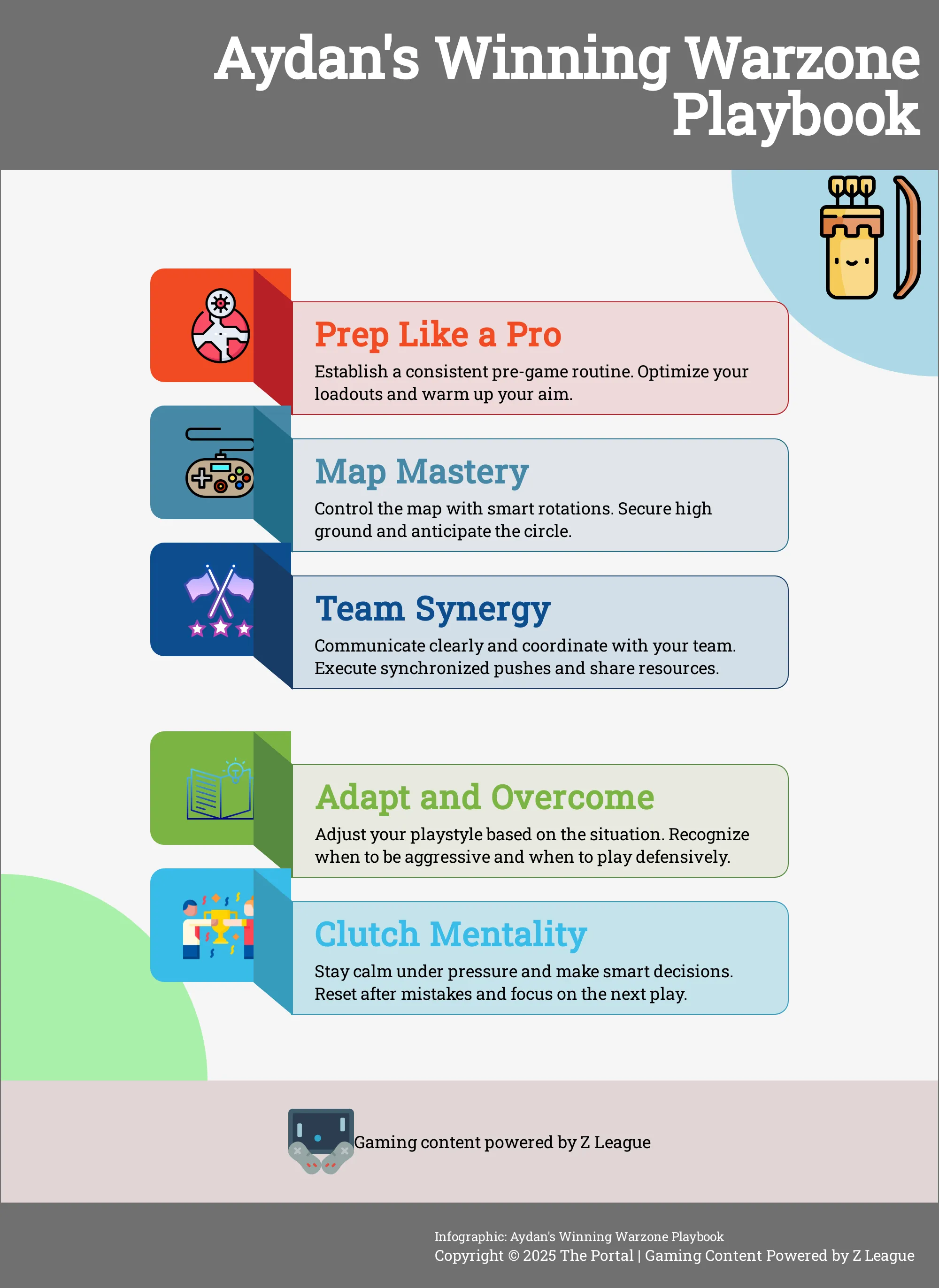 Aydan's Winning Warzone Playbook

Prep Like a Pro

Establish a consistent pre-game routine. Optimize your loadouts and warm up your aim.

Map Mastery

Control the map with smart rotations. Secure high ground and anticipate the circle.

Team Synergy

Communicate clearly and coordinate with your team. Execute synchronized pushes and share resources.

Adapt and Overcome

Adjust your playstyle based on the situation. Recognize when to be aggressive and when to play defensively.

Clutch Mentality

Stay calm under pressure and make smart decisions. Reset after mistakes and focus on the next play.

Gaming content powered by Z League

Infographic: Aydan's Winning Warzone Playbook
Copyright © 2025 The Portal | Gaming Content Powered by Z League