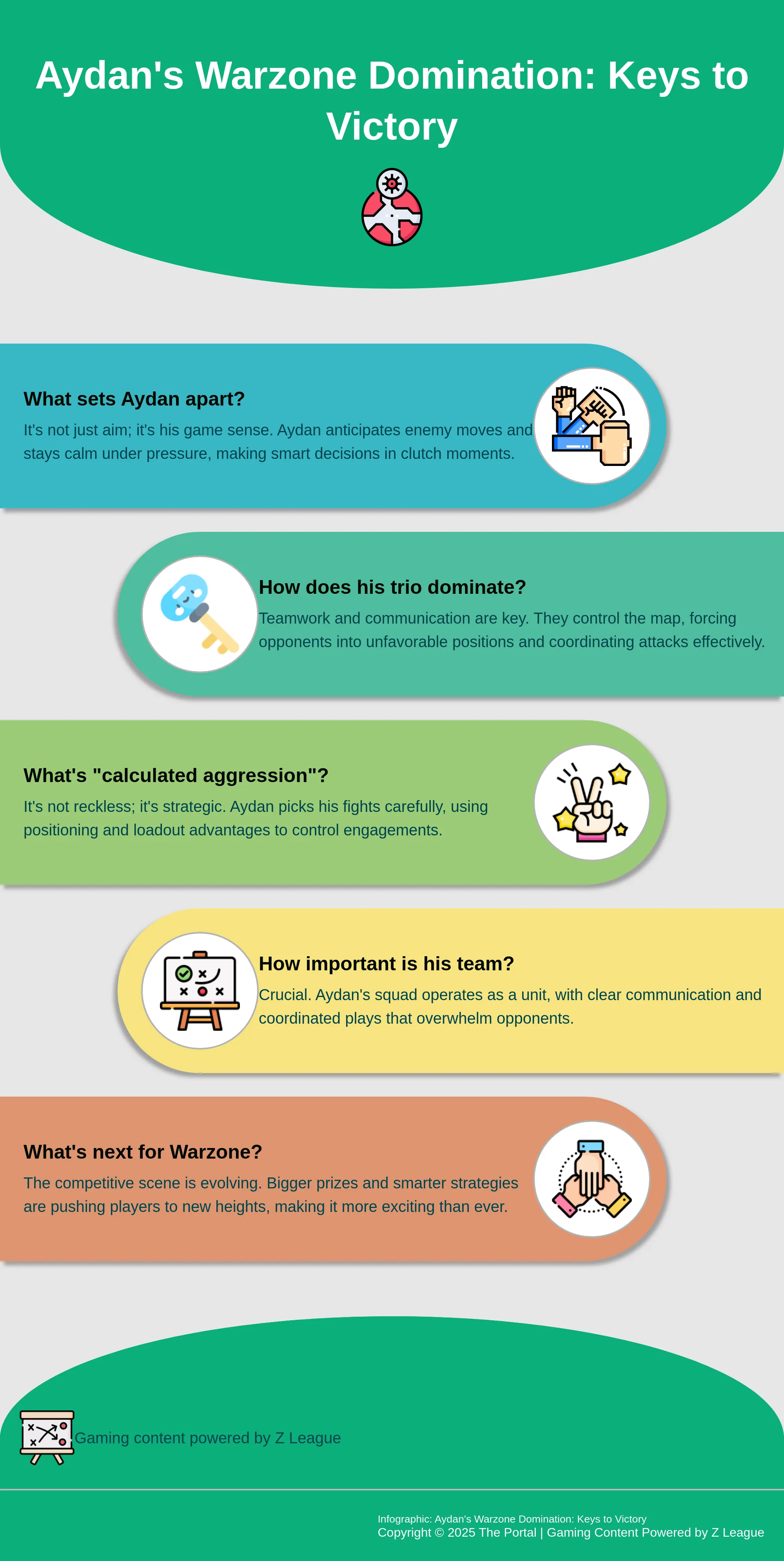 Aydan's Warzone Domination: Keys to Victory

What sets Aydan apart?

It's not just aim; it's his game sense. Aydan anticipates enemy moves and stays calm under pressure, making smart decisions in clutch moments.

How does his trio dominate?

Teamwork and communication are key. They control the map, forcing opponents into unfavorable positions and coordinating attacks effectively.

What's "calculated aggression"?

It's not reckless; it's strategic. Aydan picks his fights carefully, using positioning and loadout advantages to control engagements.

How important is his team?

Crucial. Aydan's squad operates as a unit, with clear communication and coordinated plays that overwhelm opponents.

What's next for Warzone?

The competitive scene is evolving. Bigger prizes and smarter strategies are pushing players to new heights, making it more exciting than ever.

Gaming content powered by Z League

Infographic: Aydan's Warzone Domination: Keys to Victory
Copyright © 2025 The Portal | Gaming Content Powered by Z League